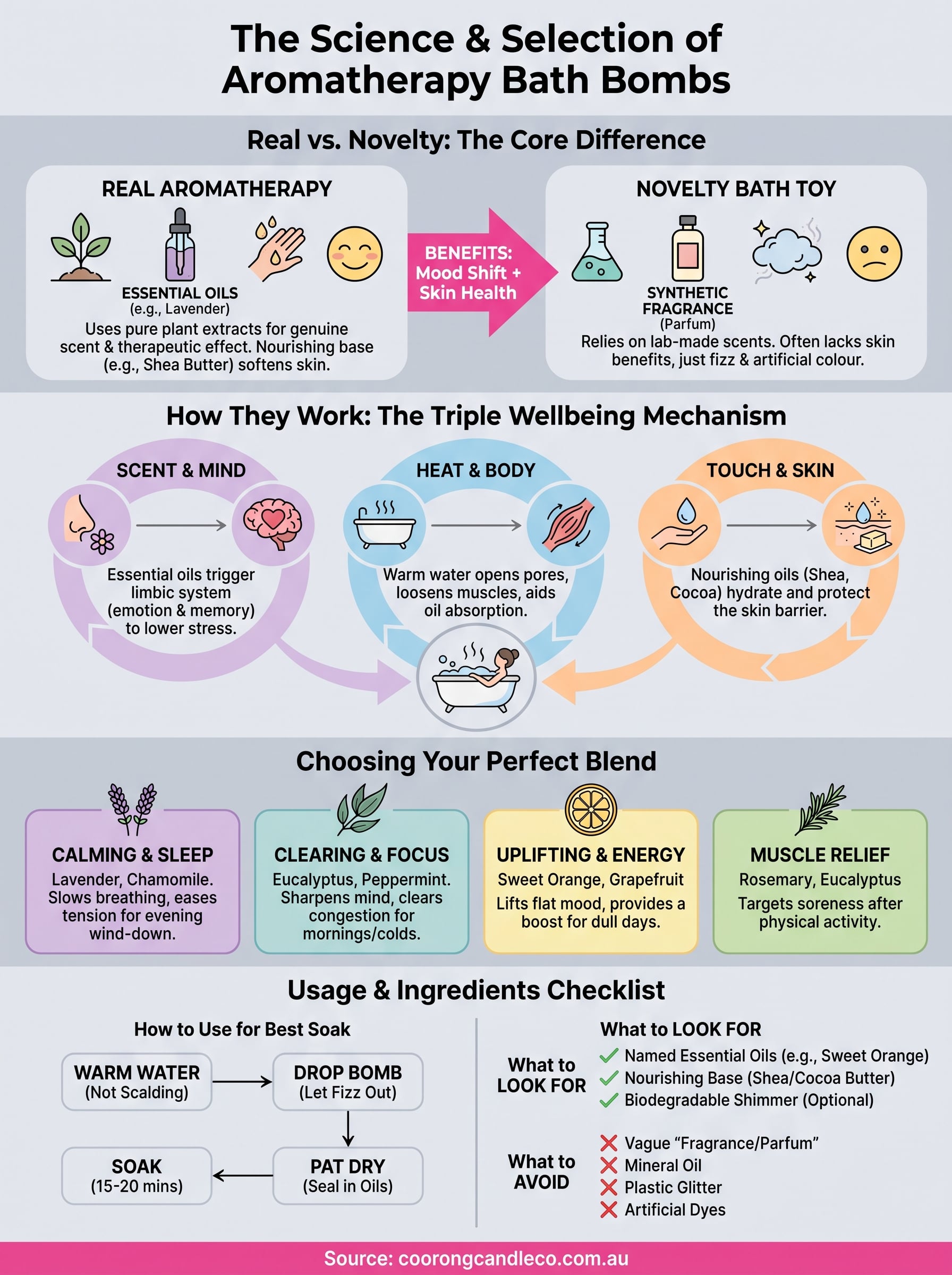 The Science & Selection of Aromatherapy Bath Bombs

Real vs. Novelty: The Core Difference

REAL AROMATHERAPY

ESSENTIAL OILS
(e.g., Lavender)

Uses pure plant extracts for genuine scent & therapeutic effect. Nourishing base (e.g., Shea Butter) softens skin.

BENEFITS: Mood Shift + Skin Health

NOVELTY BATH TOY

SYNTHETIC FRAGRANCE
(Parfum)

Relies on lab-made scents. Often lacks skin benefits, just fizz & artificial colour.

How They Work: The Triple Wellbeing Mechanism

SCENT & MIND

Essential oils trigger limbic system (emotion & memory) to lower stress.

HEAT & BODY

Warm water opens pores, loosens muscles, aids oil absorption.

TOUCH & SKIN

Nourishing oils (Shea, Cocoa) hydrate and protect the skin barrier.

Choosing Your Perfect Blend

CALMING & SLEEP
Lavender, Chamomile. Slows breathing, eases tension for evening wind-down.

CLEARING & FOCUS
Eucalyptus, Peppermint. Sharpens mind, clears congestion for mornings/colds.

UPLIFTING & ENERGY
Sweet Orange, Grapefruit
Lifts flat mood, provides a boost for dull days.

MUSCLE RELIEF
Rosemary, Eucalyptus
Targets soreness after physical activity.

Usage & Ingredients Checklist

How to Use for Best Soak

WARM WATER
(Not Scalding)

DROP BOMB
(Let Fizz Out)

PAT DRY
(Seal in Oils)

SOAK
(15-20 mins)

What to LOOK FOR

What to LOOK FOR
Named Essential Oils (e.g., Sweet Orange)
Nourishing Base (Shea/Cocoa Butter)
Biodegradable Shimmer (Optional)

What to AVOID
Vague “Fragrance/Parfum”
Mineral Oil
Plastic Glitter
Artificial Dyes

Source: coorongcandleco.com.au