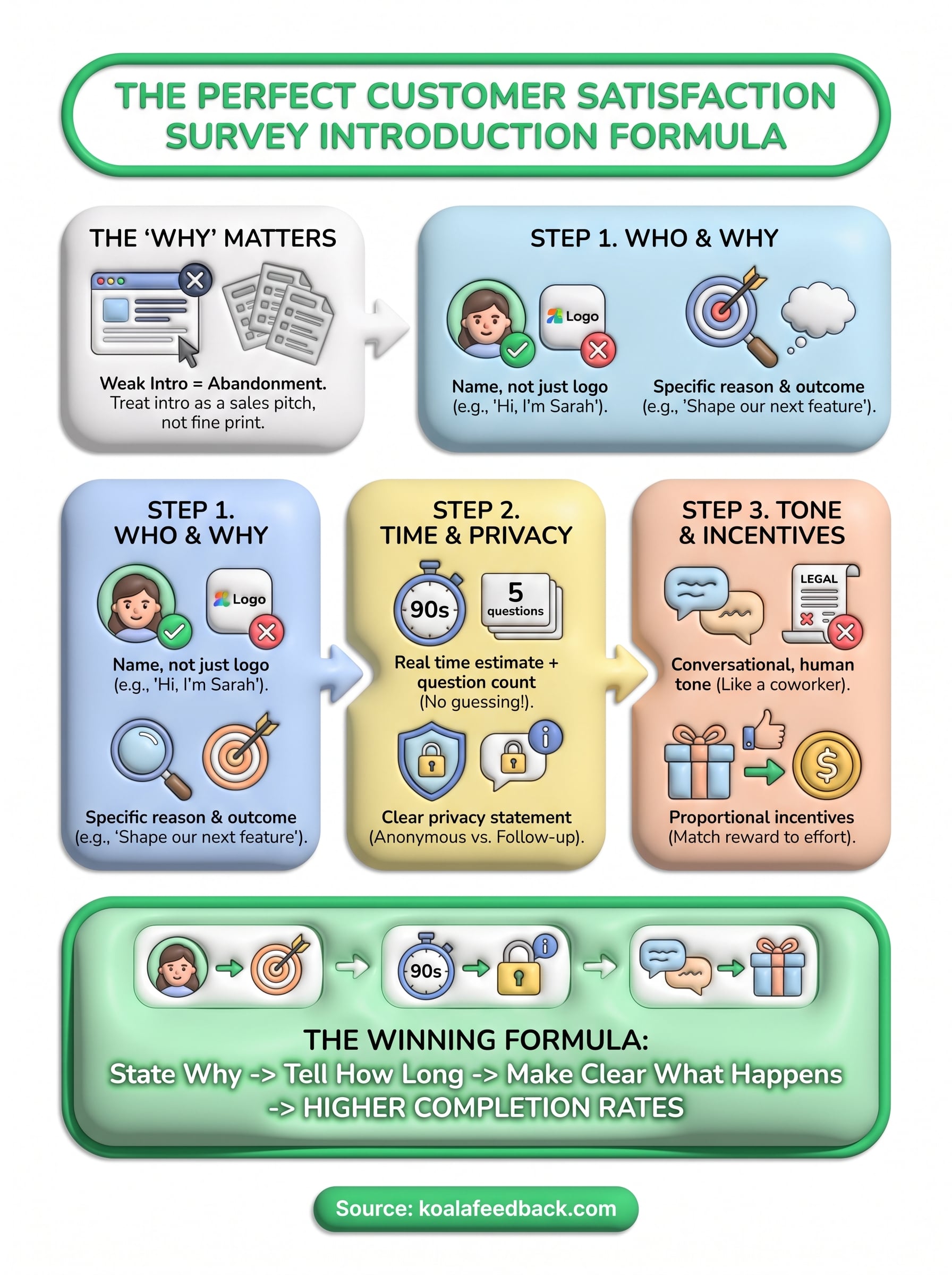 THE PERFECT CUSTOMER SATISFACTION SURVEY INTRODUCTION FORMULA

THE 'WHY' MATTERS

Weak Intro = Abandonment. Treat intro as a sales pitch, not fine print.

STEP 1. WHO & WHY

Logo

Name, not just logo (e.g., 'Hi, I'm Sarah').

Specific reason & outcome (e.g., 'Shape our next feature').

STEP 1. WHO & WHY

Logo

Name, not just logo (e.g., 'Hi, I'm Sarah').

Specific reason & outcome (e.g., 'Shape our next feature').

STEP 2. TIME & PRIVACY

90s

5 questions

Real time estimate + question count (No guessing!).

Clear privacy statement (Anonymous vs. Follow-up).

STEP 3. TONE & INCENTIVES

LEGAL

Conversational, human tone (Like a coworker).

Proportional incentives (Match reward to effort).

90s

THE WINNING FORMULA:
State Why -> Tell How Long -> Make Clear What Happens -> HIGHER COMPLETION RATES

Source: koalafeedback.com