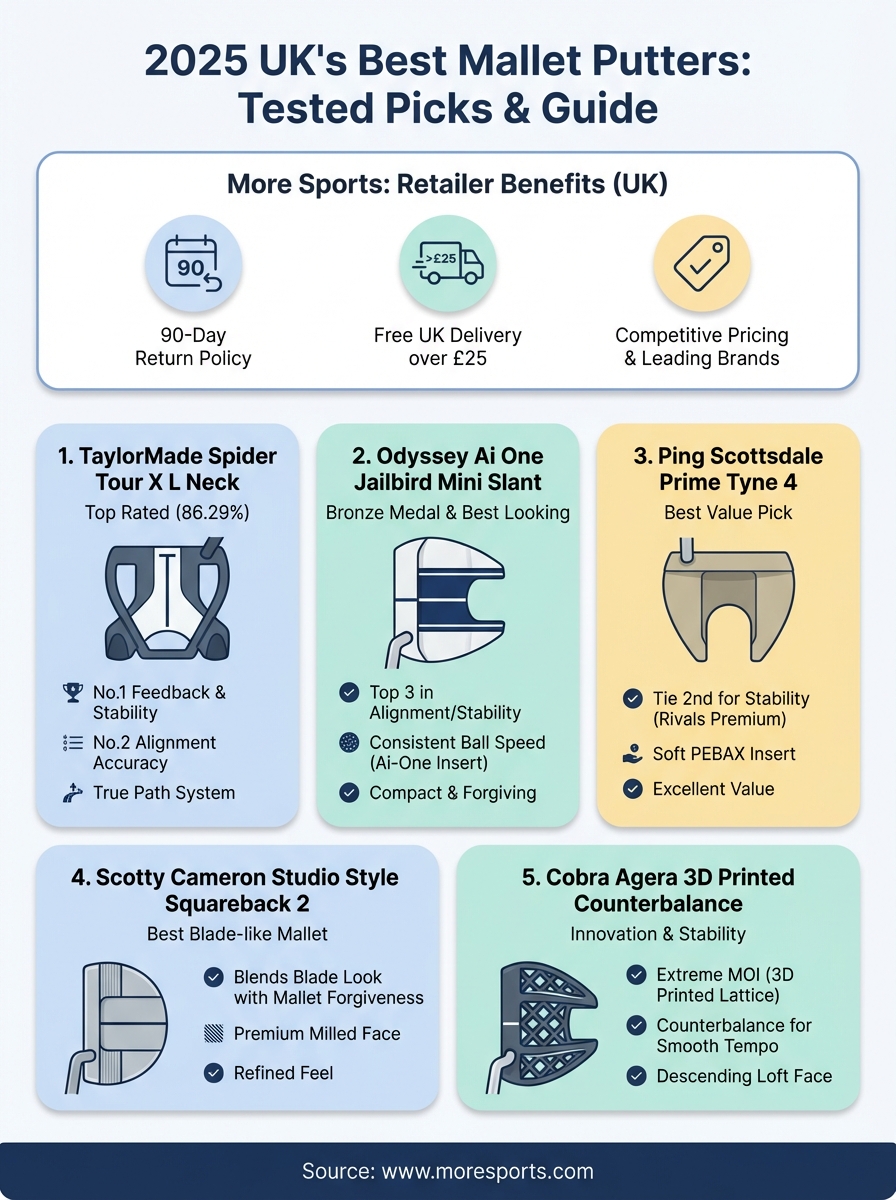 2025 UK's Best Mallet Putters: Tested Picks & Guide

More Sports: Retailer Benefits (UK)

90

90-Day Return Policy

>£25

Free UK Delivery over £25

Competitive Pricing & Leading Brands

1. TaylorMade Spider Tour X L Neck

Top Rated (86.29%)

No.1 Feedback & Stability

No.2 Alignment Accuracy

True Path System

2. Odyssey Ai One Jailbird Mini Slant

Bronze Medal & Best Looking

Top 3 in Alignment/Stability

Consistent Ball Speed (Ai-One Insert)

Compact & Forgiving

3. Ping Scottsdale Prime Tyne 4

Best Value Pick

Tie 2nd for Stability (Rivals Premium)

Soft PEBAX Insert

Excellent Value

4. Scotty Cameron Studio Style Squareback 2

Best Blade-like Mallet

Blends Blade Look with Mallet Forgiveness

Premium Milled Face

Refined Feel

5. Cobra Agera 3D Printed Counterbalance

Innovation & Stability

Extreme MOI (3D Printed Lattice)

Counterbalance for Smooth Tempo

Descending Loft Face

Source: www.moresports.com