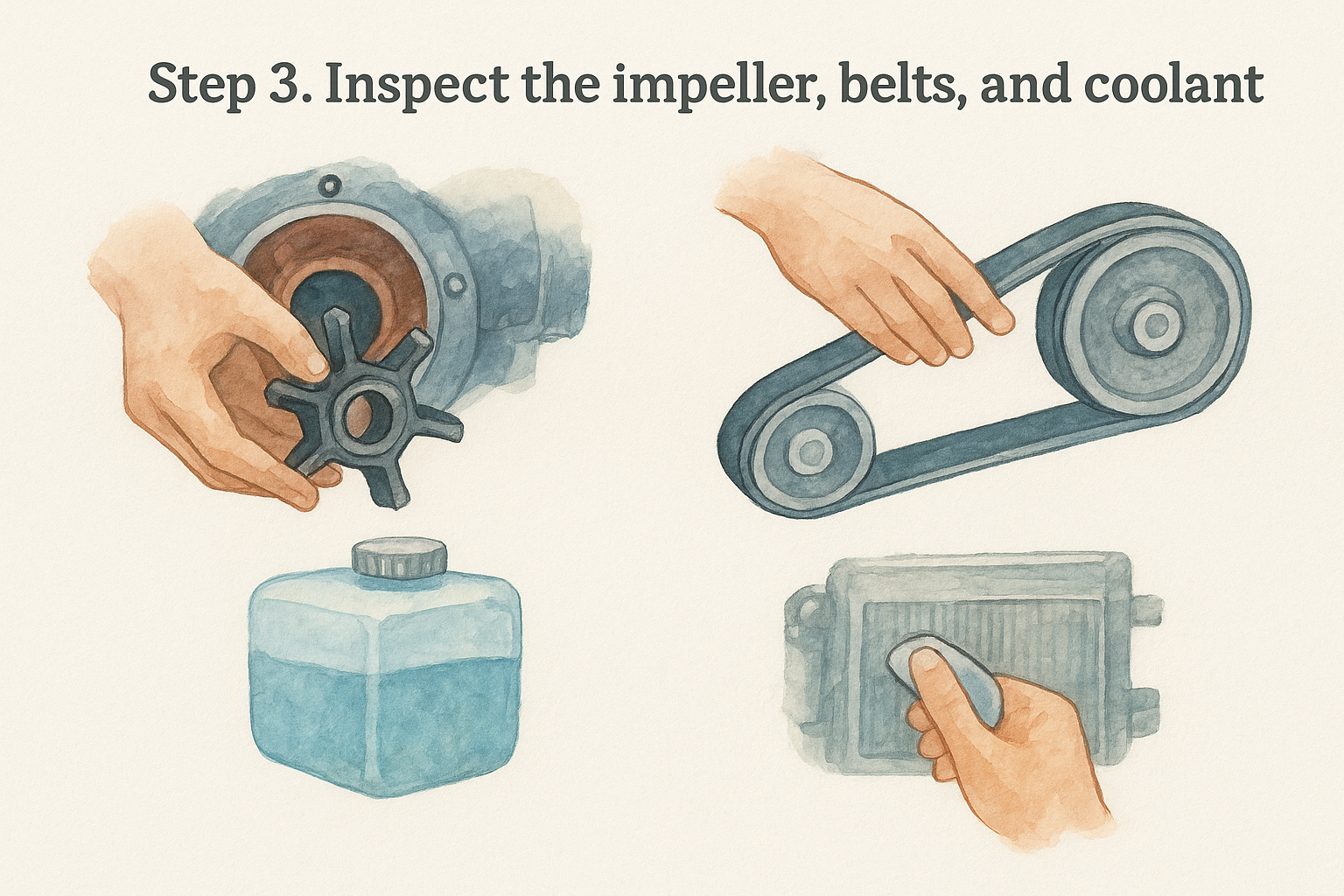 Step 3. Inspect the impeller, belts, and coolant