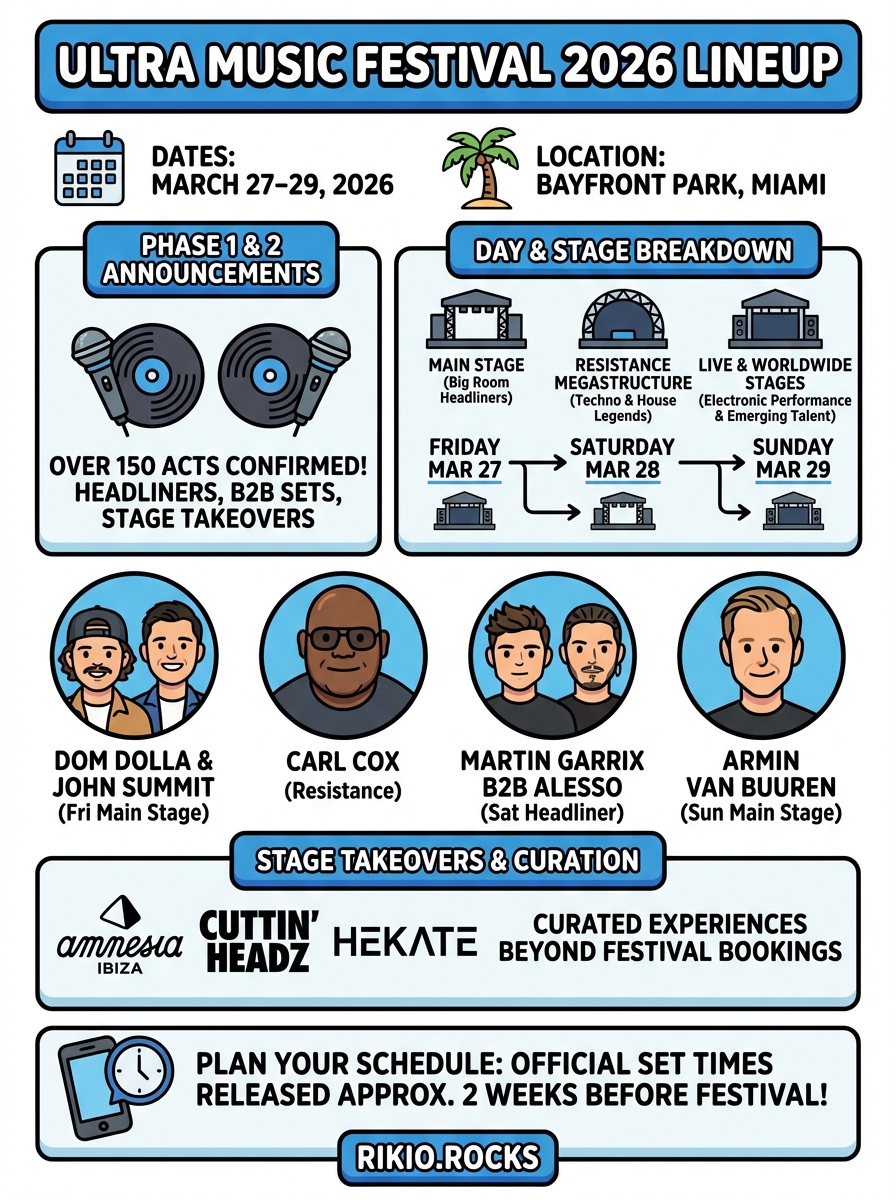 ULTRA MUSIC FESTIVAL 2026 LINEUP

DATES:
MARCH 27–29, 2026

LOCATION:
BAYFRONT PARK, MIAMI

PHASE 1 & 2 ANNOUNCEMENTS

OVER 150 ACTS CONFIRMED! HEADLINERS, B2B SETS, STAGE TAKEOVERS

DAY & STAGE BREAKDOWN

MAIN STAGE
(Big Room Headliners)

RESISTANCE MEGASTRUCTURE
(Techno & House Legends)

LIVE & WORLDWIDE STAGES
(Electronic Performance & Emerging Talent)

FRIDAY MAR 27

SATURDAY MAR 28

SUNDAY MAR 29

DOM DOLLA & JOHN SUMMIT
(Fri Main Stage)

CARL COX
(Resistance)

MARTIN GARRIX B2B ALESSO
(Sat Headliner)

ARMIN VAN BUUREN
(Sun Main Stage)

STAGE TAKEOVERS & CURATION

amnesia IBIZA

CUTTIN' HEADZ

HEKATE

CURATED EXPERIENCES BEYOND FESTIVAL BOOKINGS

PLAN YOUR SCHEDULE: OFFICIAL SET TIMES RELEASED APPROX. 2 WEEKS BEFORE FESTIVAL!

RIKIO.ROCKS