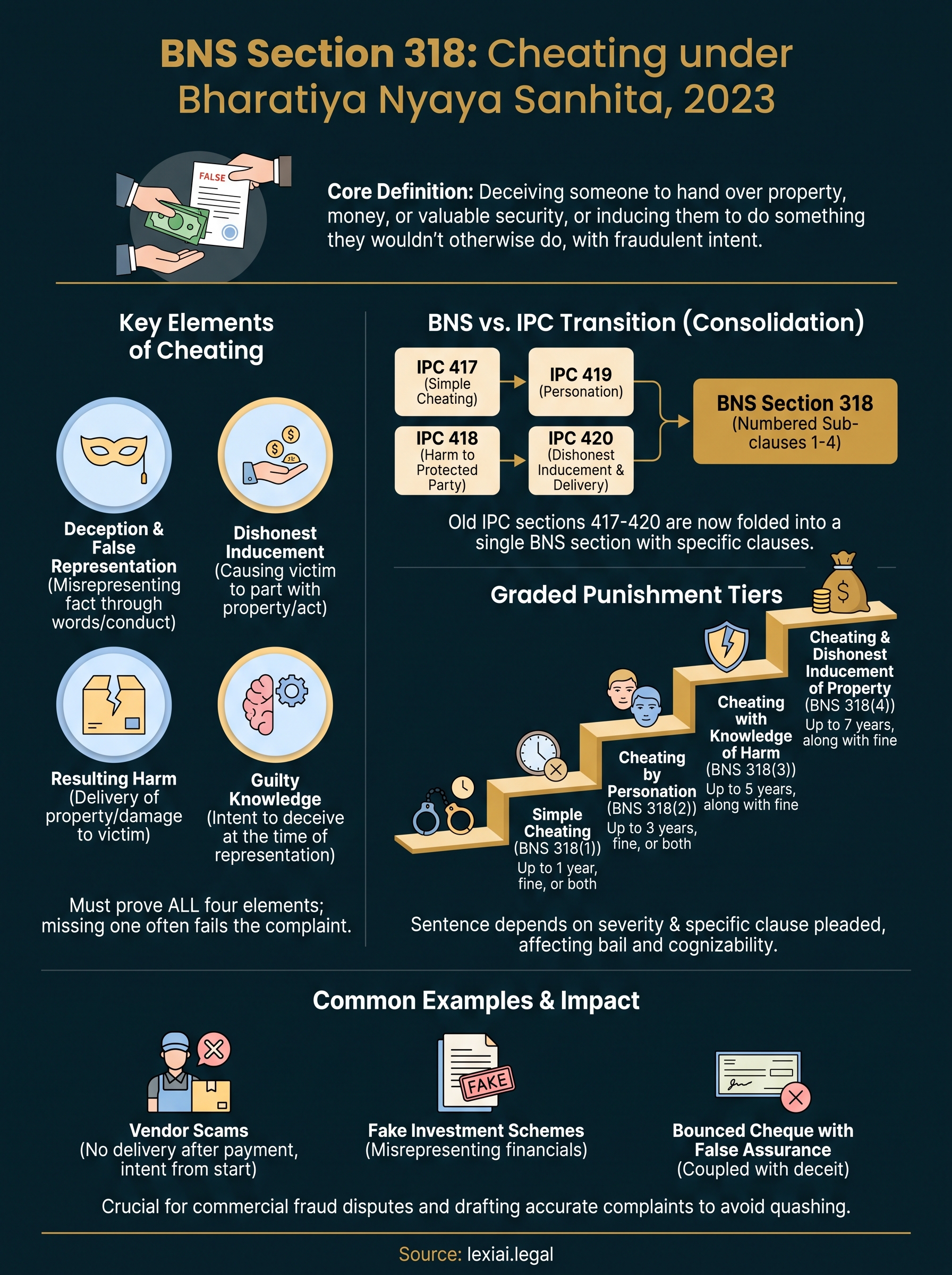 BNS Section 318: Cheating under Bharatiya Nyaya Sanhita, 2023

FALSE

Core Definition: Deceiving someone to hand over property, money, or valuable security, or inducing them to do something they wouldn't otherwise do, with fraudulent intent.

Key Elements of Cheating

Deception & False Representation (Misrepresenting fact through words/conduct)

Dishonest Inducement (Causing victim to part with property/act)

Resulting Harm (Delivery of property/damage to victim)

Guilty Knowledge (Intent to deceive at the time of representation)

Must prove ALL four elements; missing one often fails the complaint.

BNS vs. IPC Transition (Consolidation)

IPC 417 (Simple Cheating)

IPC 419 (Personation)

IPC 418 (Harm to Protected Party)

IPC 420 (Dishonest Inducement & Delivery)

BNS Section 318 (Numbered Sub-clauses 1-4)

Old IPC sections 417-420 are now folded into a single BNS section with specific clauses.

Graded Punishment Tiers

Simple Cheating (BNS 318(1)) Up to 1 year, fine, or both

Cheating by Personation (BNS 318(2)) Up to 3 years, fine, or both

Cheating with Knowledge of Harm (BNS 318(3)) Up to 5 years, along with fine

Cheating & Dishonest Inducement of Property (BNS 318(4)) Up to 7 years, along with fine

Sentence depends on severity & specific clause pleaded, affecting bail and cognizability.

Common Examples & Impact

Vendor Scams (No delivery after payment, intent from start)

FAKE

Fake Investment Schemes (Misrepresenting financials)

Bounced Cheque with False Assurance (Coupled with deceit)

Crucial for commercial fraud disputes and drafting accurate complaints to avoid quashing.

Source: lexiai.legal