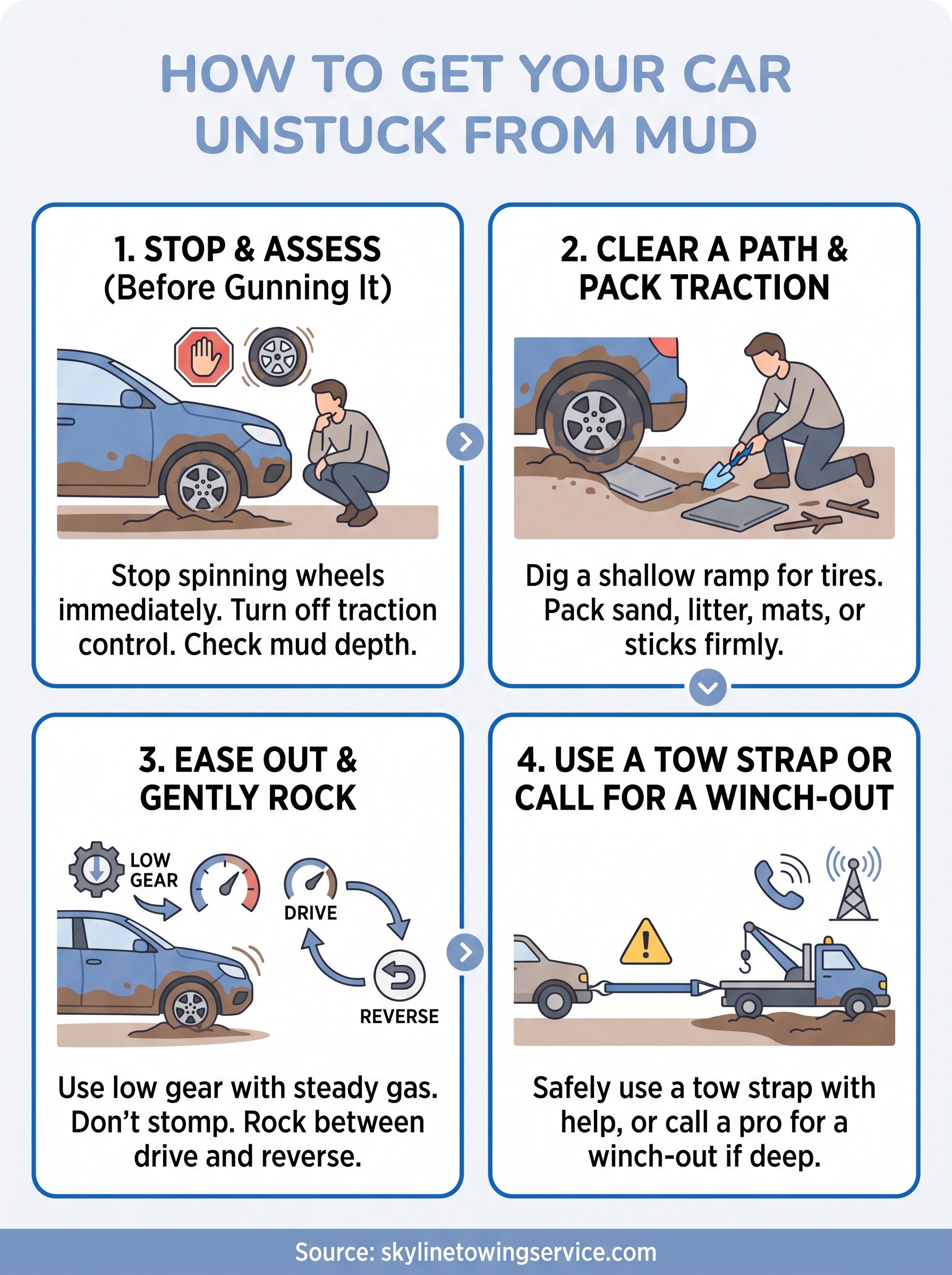 HOW TO GET YOUR CAR UNSTUCK FROM MUD

1. STOP & ASSESS (Before Gunning It)

Stop spinning wheels immediately. Turn off traction control. Check mud depth.

2. CLEAR A PATH & PACK TRACTION

Dig a shallow ramp for tires. Pack sand, litter, mats, or sticks firmly.

3. EASE OUT & GENTLY ROCK

LOW GEAR

DRIVE

REVERSE

Use low gear with steady gas. Don't stomp. Rock between drive and reverse.

4. USE A TOW STRAP OR CALL FOR A WINCH-OUT

Safely use a tow strap with help, or call a pro for a winch-out if deep.

Source: skylinetowingservice.com