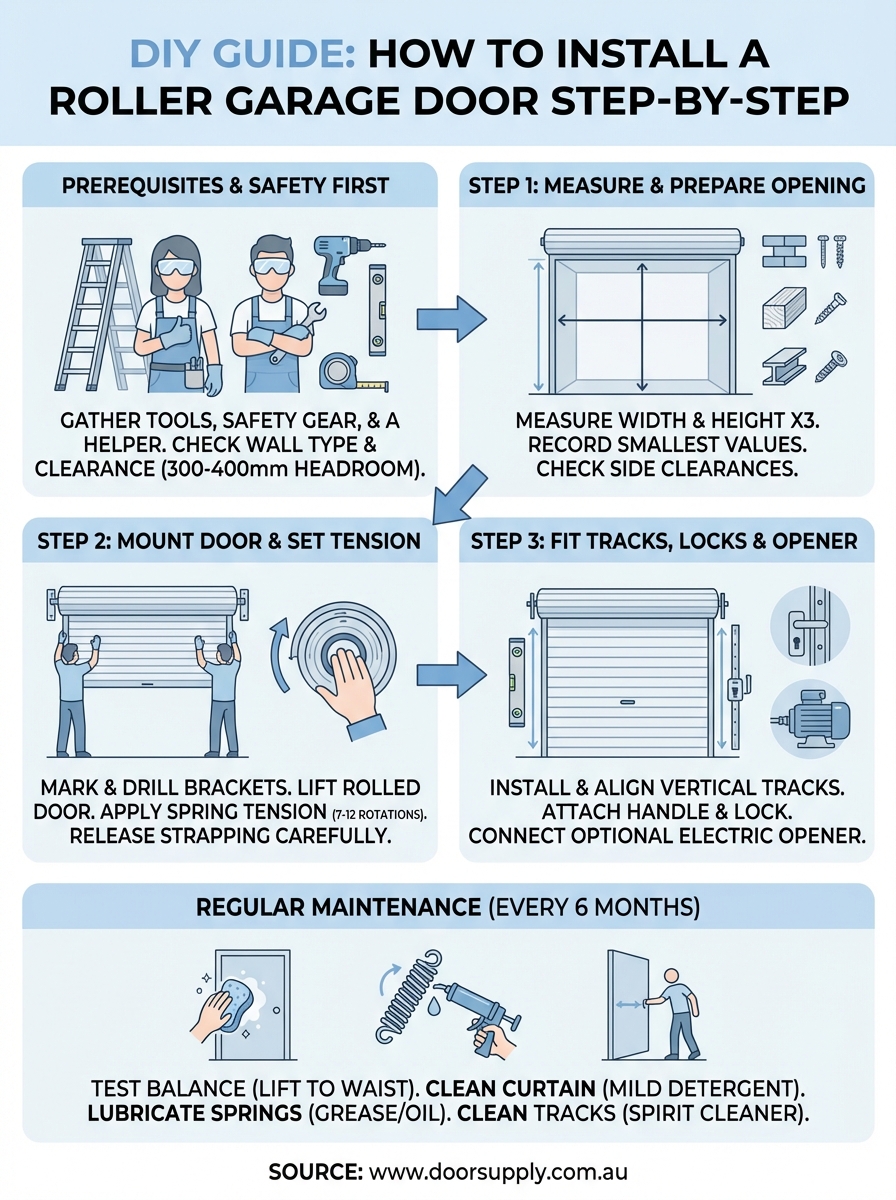 DIY GUIDE: HOW TO INSTALL A ROLLER GARAGE DOOR STEP-BY-STEP

PREREQUISITES & SAFETY FIRST

GATHER TOOLS, SAFETY GEAR, & A HELPER. CHECK WALL TYPE & CLEARANCE (300-400mm HEADROOM).

STEP 1: MEASURE & PREPARE OPENING

MEASURE WIDTH & HEIGHT X3. RECORD SMALLEST VALUES. CHECK SIDE CLEARANCES.

STEP 2: MOUNT DOOR & SET TENSION

MARK & DRILL BRACKETS. LIFT ROLLED DOOR. APPLY SPRING TENSION (7-12 ROTATIONS). RELEASE STRAPPING CAREFULLY.

STEP 3: FIT TRACKS, LOCKS & OPENER

INSTALL & ALIGN VERTICAL TRACKS. ATTACH HANDLE & LOCK. CONNECT OPTIONAL ELECTRIC OPENER.

REGULAR MAINTENANCE (EVERY 6 MONTHS)

TEST BALANCE (LIFT TO WAIST). CLEAN CURTAIN (MILD DETERGENT). LUBRICATE SPRINGS (GREASE/OIL). CLEAN TRACKS (SPIRIT CLEANER).

SOURCE: www.doorsupply.com.au