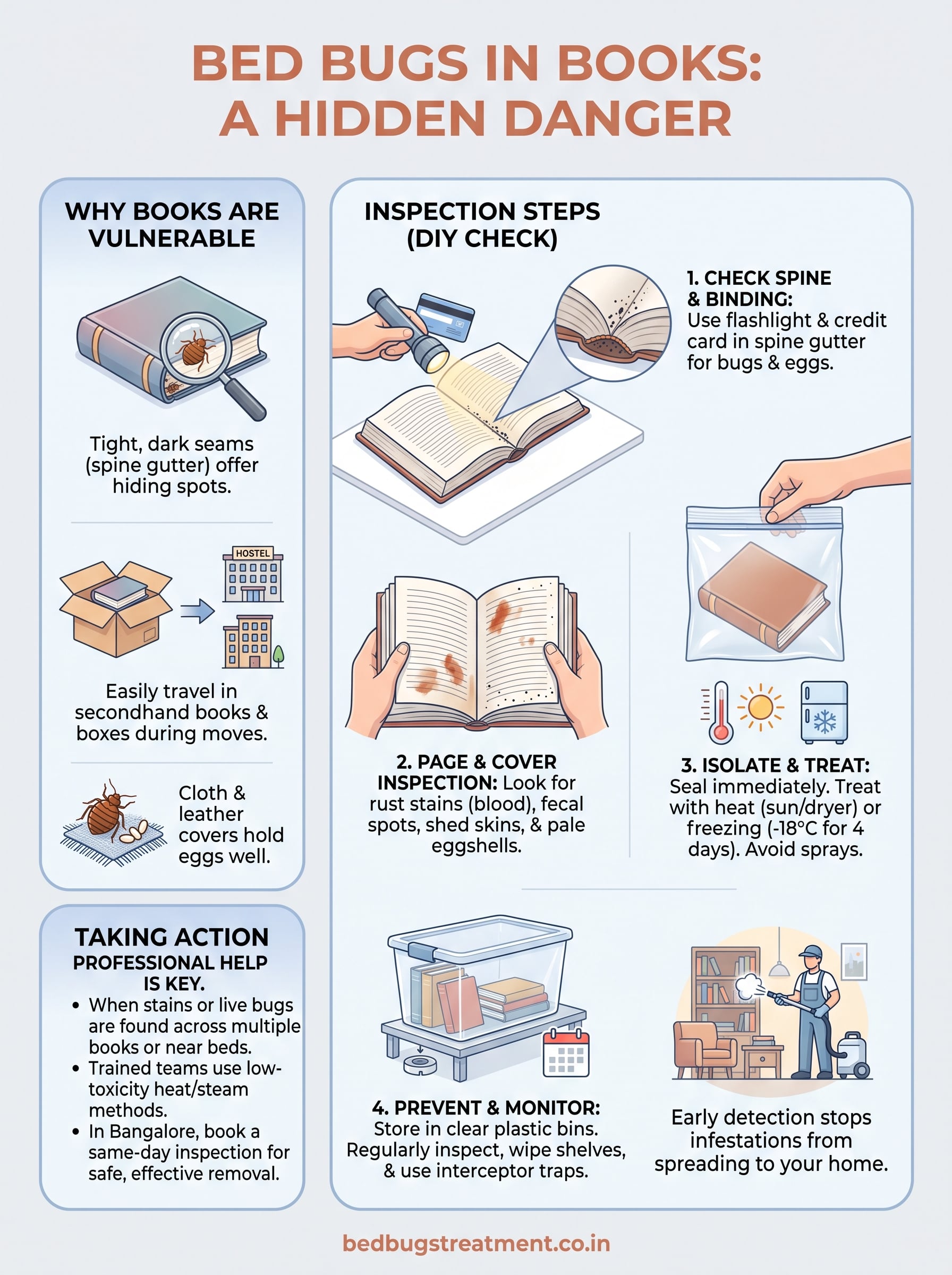 BED BUGS IN BOOKS: A HIDDEN DANGER

WHY BOOKS ARE VULNERABLE

Tight, dark seams (spine gutter) offer hiding spots.

HOSTEL

Easily travel in secondhand books & boxes during moves.

Cloth & leather covers hold eggs well.

TAKING ACTION
PROFESSIONAL HELP IS KEY.

• When stains or live bugs are found across multiple books or near beds.
• Trained teams use low-toxicity heat/steam methods.
• In Bangalore, book a same-day inspection for safe, effective removal.

INSPECTION STEPS (DIY CHECK)

1. CHECK SPINE & BINDING: Use flashlight & credit card in spine gutter for bugs & eggs.

2. PAGE & COVER INSPECTION: Look for rust stains (blood), fecal spots, shed skins, & pale eggshells.

3. ISOLATE & TREAT: Seal immediately. Treat with heat (sun/dryer) or freezing (-18°C for 4 days). Avoid sprays.

4. PREVENT & MONITOR: Store in clear plastic bins. Regularly inspect, wipe shelves, & use interceptor traps.

Early detection stops infestations from spreading to your home.

bedbugstreatment.co.in