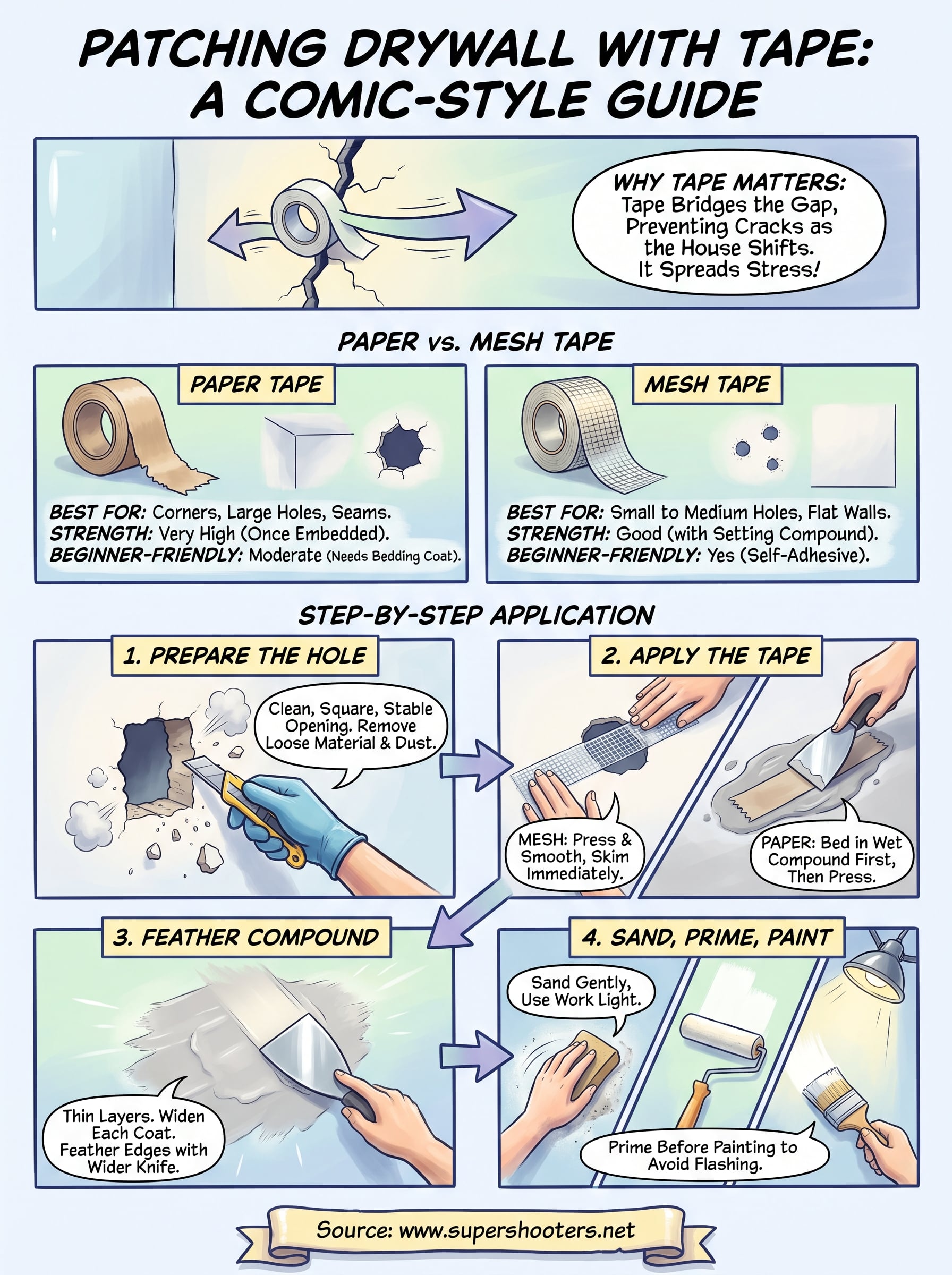 PATCHING DRYWALL WITH TAPE: A COMIC-STYLE GUIDE

WHY TAPE MATTERS: Tape Bridges the Gap, Preventing Cracks as the House Shifts. It Spreads Stress!

PAPER vs. MESH TAPE

PAPER TAPE

BEST FOR: Corners, Large Holes, Seams.
STRENGTH: Very High (Once Embedded).
BEGINNER-FRIENDLY: Moderate (Needs Bedding Coat).

MESH TAPE

BEST FOR: Small to Medium Holes, Flat Walls.
STRENGTH: Good (with Setting Compound).
BEGINNER-FRIENDLY: Yes (Self-Adhesive).

STEP-BY-STEP APPLICATION

1. PREPARE THE HOLE

Clean, Square, Stable Opening. Remove Loose Material & Dust.

2. APPLY THE TAPE

MESH: Press & Smooth, Skim Immediately.

PAPER: Bed in Wet Compound First, Then Press.

3. FEATHER COMPOUND

Thin Layers. Widen Each Coat. Feather Edges with Wider Knife.

4. SAND, PRIME, PAINT

Sand Gently, Use Work Light.

Prime Before Painting to Avoid Flashing.

Source: www.supershooters.net