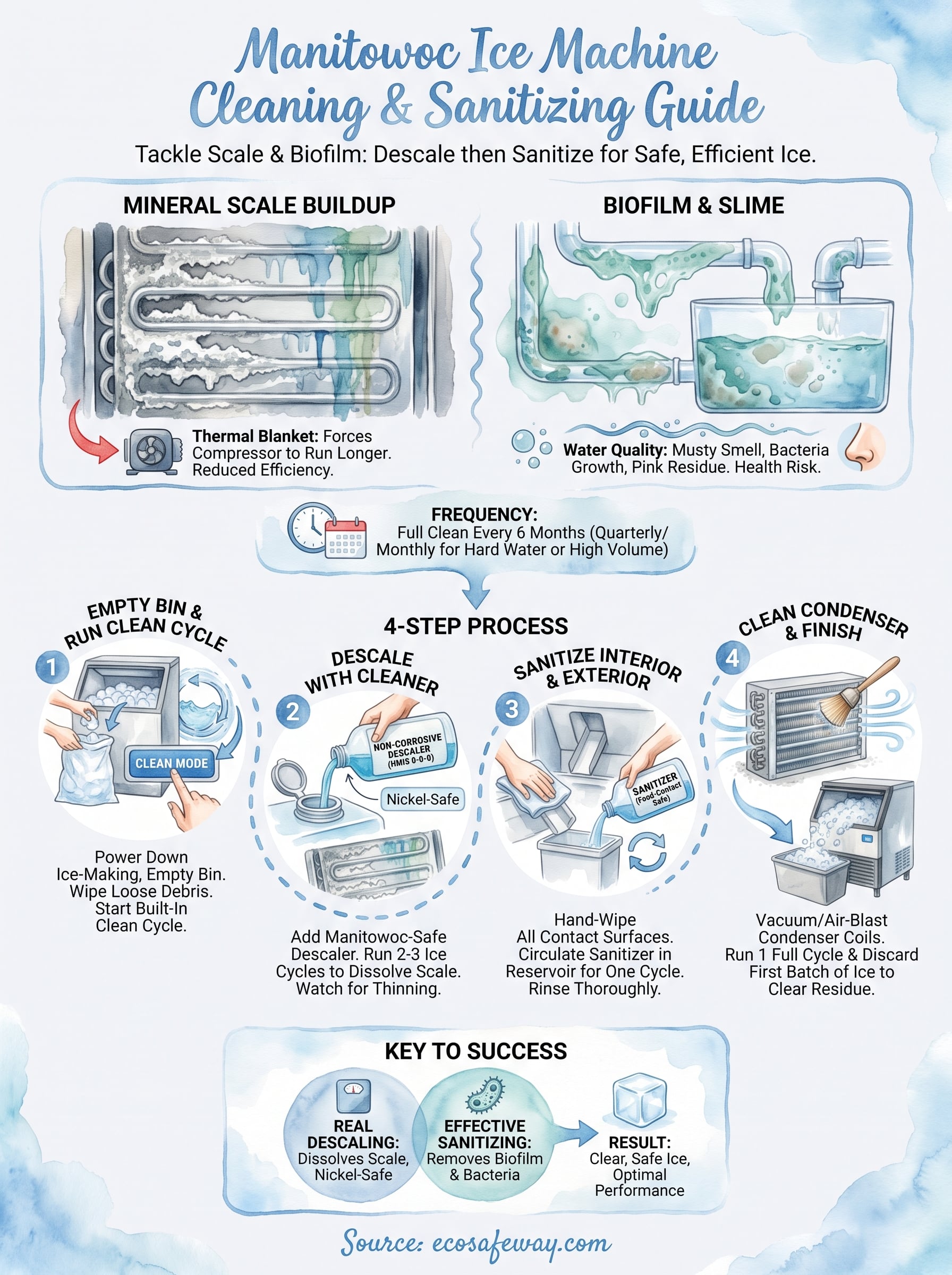 Manitowoc Ice Machine Cleaning & Sanitizing Guide

Tackle Scale & Biofilm: Descale then Sanitize for Safe, Efficient Ice.

MINERAL SCALE BUILDUP

Thermal Blanket: Forces Compressor to Run Longer. Reduced Efficiency.

BIOFILM & SLIME

Water Quality: Musty Smell, Bacteria Growth, Pink Residue. Health Risk.

FREQUENCY:
Full Clean Every 6 Months (Quarterly/ Monthly for Hard Water or High Volume)

4-STEP PROCESS

1 EMPTY BIN & RUN CLEAN CYCLE

CLEAN MODE

Power Down Ice-Making, Empty Bin. Wipe Loose Debris. Start Built-In Clean Cycle.

2 DESCALE WITH CLEANER

NON-CORROSIVE DESCALER (HMIS 0-0-0)

Nickel-Safe

Add Manitowoc-Safe Descaler. Run 2-3 Ice Cycles to Dissolve Scale. Watch for Thinning.

3 SANITIZE INTERIOR & EXTERIOR

SANITIZER (Food-Contact Safe)

Hand-Wipe All Contact Surfaces. Circulate Sanitizer in Reservoir for One Cycle. Rinse Thoroughly.

4 CLEAN CONDENSER & FINISH

Vacuum/Air-Blast Condenser Coils. Run 1 Full Cycle & Discard First Batch of Ice to Clear Residue.

KEY TO SUCCESS

REAL DESCALING: Dissolves Scale, Nickel-Safe

EFFECTIVE SANITIZING: Removes Biofilm & Bacteria

RESULT: Clear, Safe Ice, Optimal Performance

Source: ecosafeway.com