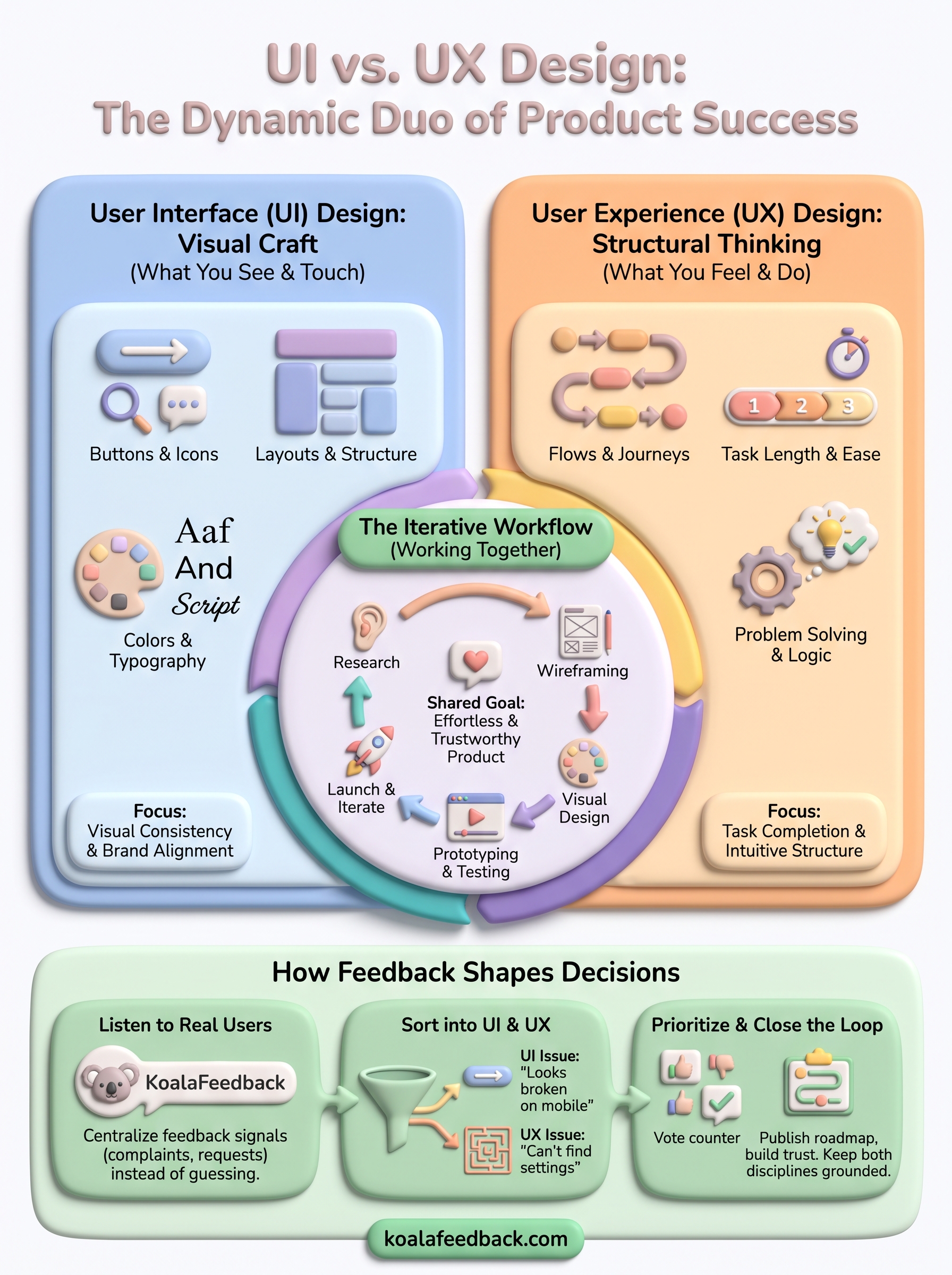 UI vs. UX Design:
The Dynamic Duo of Product Success

User Interface (UI) Design:
Visual Craft
(What You See & Touch)

Buttons & Icons

Layouts & Structure

Aaf
And
Script

Colors & Typography

Focus:
Visual Consistency & Brand Alignment

User Experience (UX) Design:
Structural Thinking
(What You Feel & Do)

Flows & Journeys

1 2 3

Task Length & Ease

Problem Solving & Logic

Focus:
Task Completion & Intuitive Structure

The Iterative Workflow
(Working Together)

Research

Wireframing

Shared Goal:
Effortless & Trustworthy Product

Visual Design

Prototyping & Testing

Launch & Iterate

How Feedback Shapes Decisions

Listen to Real Users

KoalaFeedback

Centralize feedback signals (complaints, requests) instead of guessing.

Sort into UI & UX

UI Issue:
"Looks broken on mobile"

UX Issue:
"Can't find settings"

Prioritize & Close the Loop

Vote counter

Publish roadmap, build trust. Keep both disciplines grounded.

koalafeedback.com