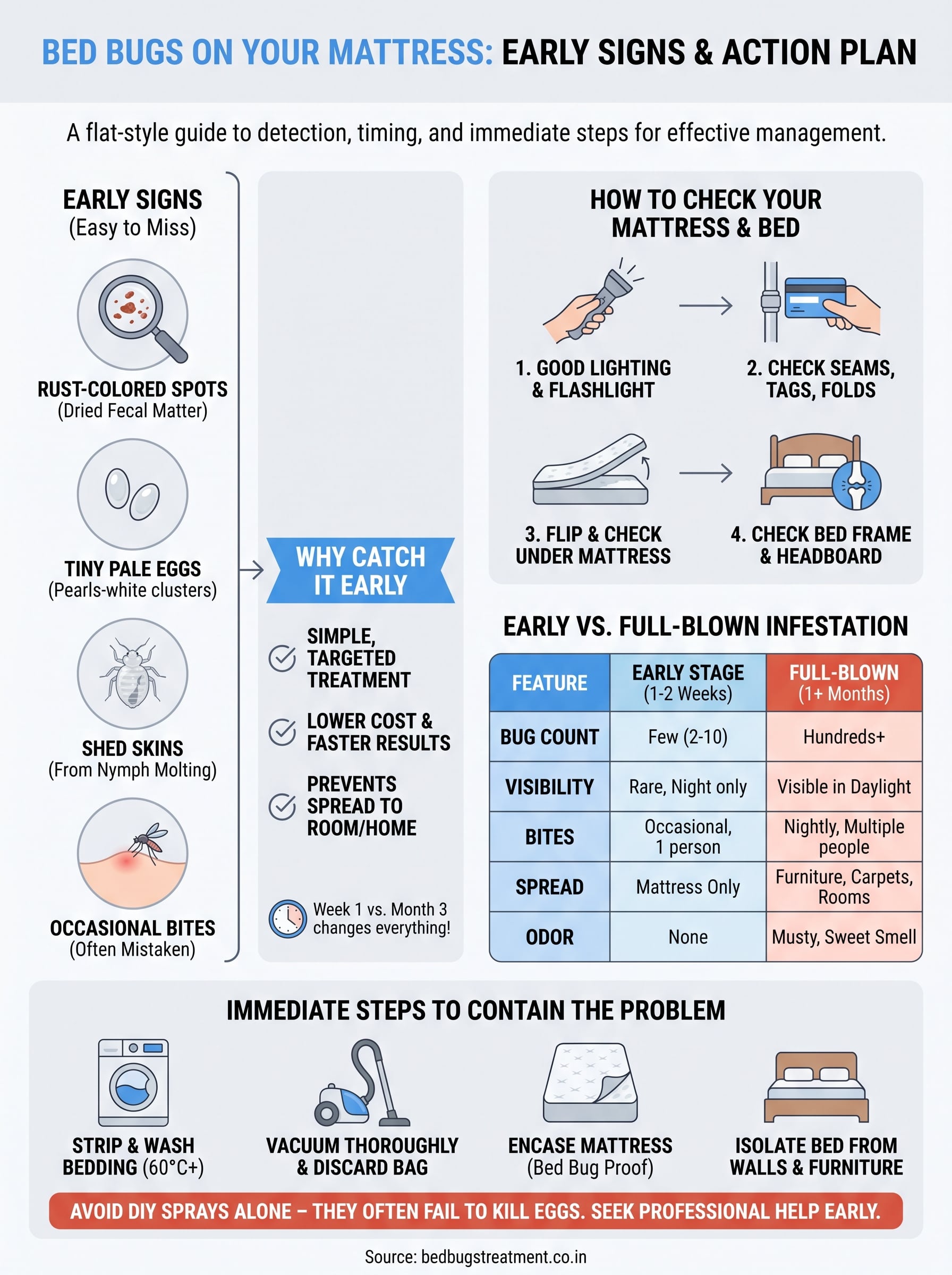 BED BUGS ON YOUR MATTRESS: EARLY SIGNS & ACTION PLAN

A flat-style guide to detection, timing, and immediate steps for effective management.

EARLY SIGNS
(Easy to Miss)

RUST-COLORED SPOTS
(Dried Fecal Matter)

TINY PALE EGGS
(Pearls-white clusters)

SHED SKINS
(From Nymph Molting)

OCCASIONAL BITES
(Often Mistaken)

WHY CATCH IT EARLY

SIMPLE, TARGETED TREATMENT

LOWER COST & FASTER RESULTS

PREVENTS SPREAD TO ROOM/HOME

Week 1 vs. Month 3 changes everything!

HOW TO CHECK YOUR MATTRESS & BED

1. GOOD LIGHTING & FLASHLIGHT

2. CHECK SEAMS, TAGS, FOLDS

3. FLIP & CHECK UNDER MATTRESS

4. CHECK BED FRAME & HEADBOARD

EARLY VS. FULL-BLOWN INFESTATION

| FEATURE | EARLY STAGE (1-2 Weeks) | FULL-BLOWN (1+ Months) |
|---|---|---|
| BUG COUNT | Few (2-10) | Hundreds+ |
| VISIBILITY | Rare, Night only | Visible in Daylight |
| BITES | Occasional, 1 person | Nightly, Multiple people |
| SPREAD | Mattress Only | Furniture, Carpets, Rooms |
| ODOR | None | Musty, Sweet Smell |

IMMEDIATE STEPS TO CONTAIN THE PROBLEM

STRIP & WASH BEDDING (60°C+)

VACUUM THOROUGHLY & DISCARD BAG

ENCASE MATTRESS (Bed Bug Proof)

ISOLATE BED FROM WALLS & FURNITURE

AVOID DIY SPRAYS ALONE – THEY OFTEN FAIL TO KILL EGGS. SEEK PROFESSIONAL HELP EARLY.

Source: bedbugstreatment.co.in