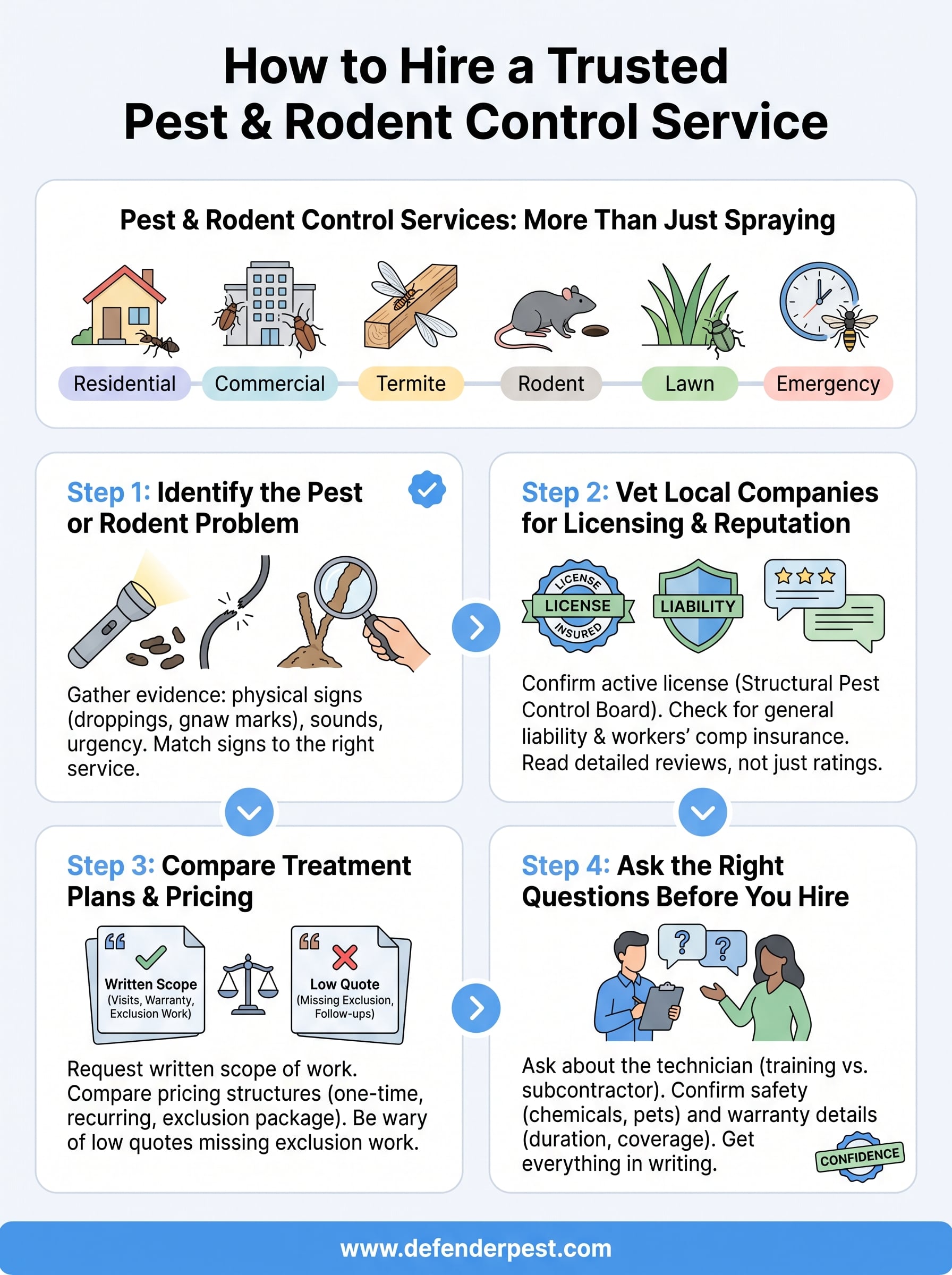 How to Hire a Trusted Pest & Rodent Control Service

Pest & Rodent Control Services: More Than Just Spraying

Residential
Commercial
Termite
Rodent
Lawn
Emergency

Step 1: Identify the Pest or Rodent Problem

Gather evidence: physical signs (droppings, gnaw marks), sounds, urgency. Match signs to the right service.

Step 2: Vet Local Companies for Licensing & Reputation

LICENSE
LICENSE
INSURED
LIABILITY

Confirm active license (Structural Pest Control Board). Check for general liability & workers' comp insurance. Read detailed reviews, not just ratings.

Step 3: Compare Treatment Plans & Pricing

Written Scope (Visits, Warranty, Exclusion Work)
Low Quote (Missing Exclusion, Follow-ups)

Request written scope of work. Compare pricing structures (one-time, recurring, exclusion package). Be wary of low quotes missing exclusion work.

Step 4: Ask the Right Questions Before You Hire

?
?

Ask about the technician (training vs. subcontractor). Confirm safety (chemicals, pets) and warranty details (duration, coverage). Get everything in writing.

CONFIDENCE

www.defenderpest.com