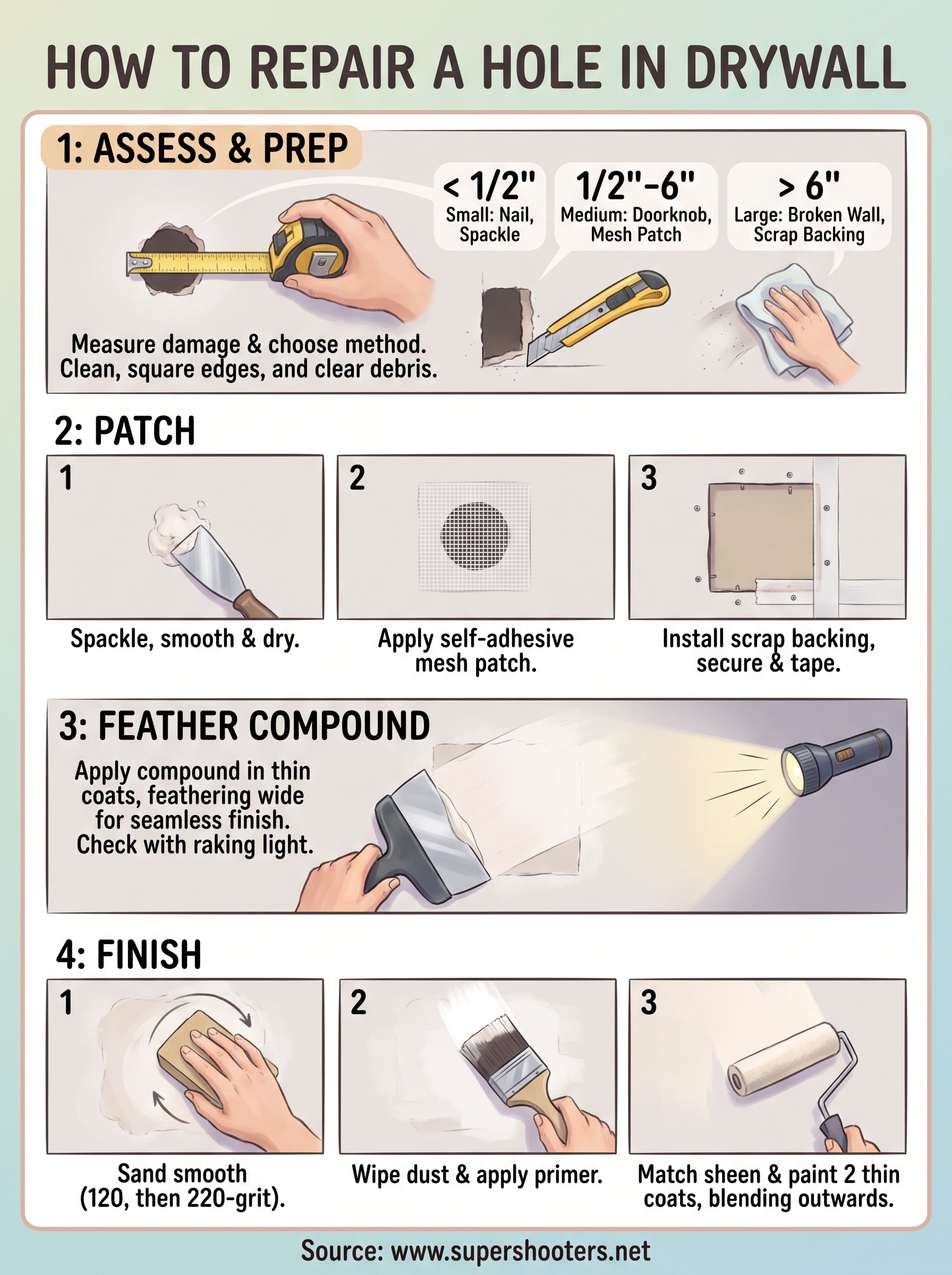 HOW TO REPAIR A HOLE IN DRYWALL

1: ASSESS & PREP

< 1/2"
Small: Nail, Spackle

1/2"–6"
Medium: Doorknob, Mesh Patch

> 6"
Large: Broken Wall, Scrap Backing

Measure damage & choose method. Clean, square edges, and clear debris.

2: PATCH

1
Spackle, smooth & dry.

2
Apply self-adhesive mesh patch.

3
Install scrap backing, secure & tape.

3: FEATHER COMPOUND

Apply compound in thin coats, feathering wide for seamless finish. Check with raking light.

4: FINISH

1
Sand smooth (120, then 220-grit).

2
Wipe dust & apply primer.

3
Match sheen & paint 2 thin coats, blending outwards.

Source: www.supershooters.net