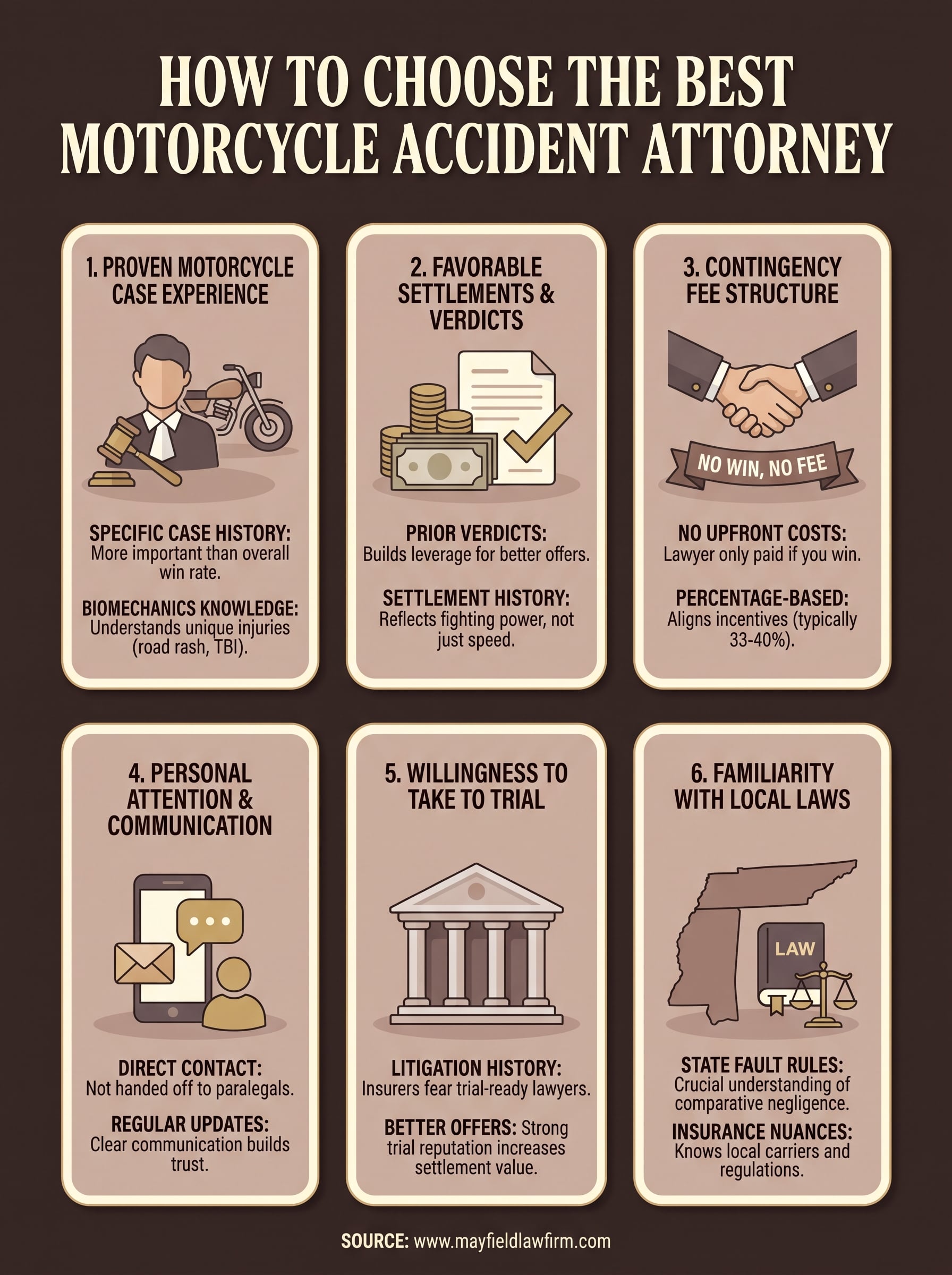 HOW TO CHOOSE THE BEST MOTORCYCLE ACCIDENT ATTORNEY

1. PROVEN MOTORCYCLE CASE EXPERIENCE

SPECIFIC CASE HISTORY: More important than overall win rate.

BIOMECHANICS KNOWLEDGE: Understands unique injuries (road rash, TBI).

2. FAVORABLE SETTLEMENTS & VERDICTS

PRIOR VERDICTS: Builds leverage for better offers.

SETTLEMENT HISTORY: Reflects fighting power, not just speed.

3. CONTINGENCY FEE STRUCTURE

NO WIN, NO FEE

NO UPFRONT COSTS: Lawyer only paid if you win.

PERCENTAGE-BASED: Aligns incentives (typically 33-40%).

4. PERSONAL ATTENTION & COMMUNICATION

DIRECT CONTACT: Not handed off to paralegals.

REGULAR UPDATES: Clear communication builds trust.

5. WILLINGNESS TO TAKE TO TRIAL

LITIGATION HISTORY: Insurers fear trial-ready lawyers.

BETTER OFFERS: Strong trial reputation increases settlement value.

6. FAMILIARITY WITH LOCAL LAWS

LAW

STATE FAULT RULES: Crucial understanding of comparative negligence.

INSURANCE NUANCES: Knows local carriers and regulations.

SOURCE: www.mayfieldlawfirm.com