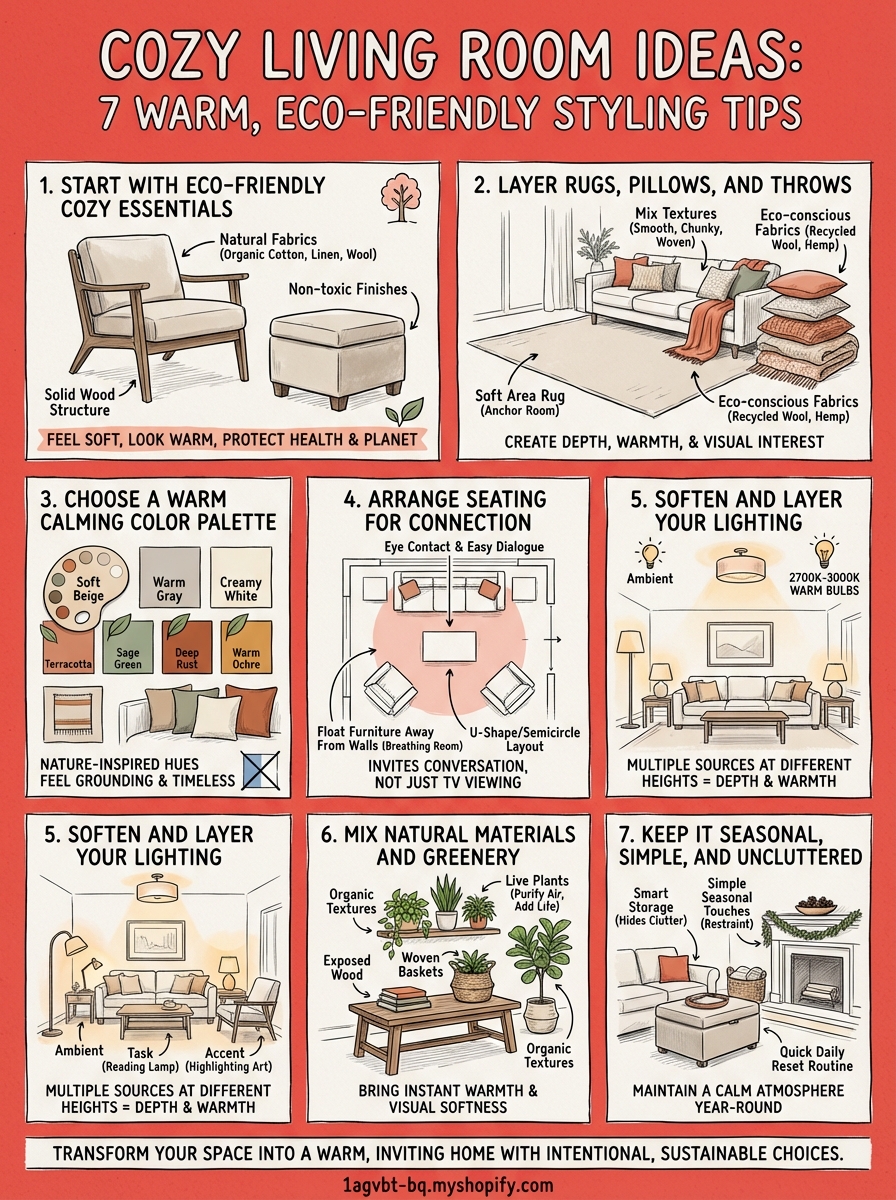 COZY LIVING ROOM IDEAS:
7 WARM, ECO-FRIENDLY STYLING TIPS

1. START WITH ECO-FRIENDLY COZY ESSENTIALS

Natural Fabrics (Organic Cotton, Linen, Wool)

Non-toxic Finishes

Solid Wood Structure

FEEL SOFT, LOOK WARM, PROTECT HEALTH & PLANET

2. LAYER RUGS, PILLOWS, AND THROWS

Mix Textures (Smooth, Chunky, Woven)

Eco-conscious Fabrics (Recycled Wool, Hemp)

Soft Area Rug (Anchor Room)

Eco-conscious Fabrics (Recycled Wool, Hemp)

CREATE DEPTH, WARMTH, & VISUAL INTEREST

3. CHOOSE A WARM CALMING COLOR PALETTE

Soft Beige

Warm Gray

Creamy White

Terracotta

Sage Green

Deep Rust

Warm Ochre

NATURE-INSPIRED HUES FEEL GROUNDING & TIMELESS

4. ARRANGE SEATING FOR CONNECTION

Eye Contact & Easy Dialogue

Float Furniture Away From Walls (Breathing Room)

U-Shape/Semicircle Layout

INVITES CONVERSATION, NOT JUST TV VIEWING

5. SOFTEN AND LAYER YOUR LIGHTING

Ambient

2700K-3000K WARM BULBS

MULTIPLE SOURCES AT DIFFERENT HEIGHTS = DEPTH & WARMTH

5. SOFTEN AND LAYER YOUR LIGHTING

Ambient

Task (Reading Lamp)

Accent (Highlighting Art)

MULTIPLE SOURCES AT DIFFERENT HEIGHTS = DEPTH & WARMTH

6. MIX NATURAL MATERIALS AND GREENERY

Organic Textures

Live Plants (Purify Air, Add Life)

Exposed Wood

Woven Baskets

Organic Textures

BRING INSTANT WARMTH & VISUAL SOFTNESS

7. KEEP IT SEASONAL, SIMPLE, AND UNCLUTTERED

Smart Storage (Hides Clutter)

Simple Seasonal Touches (Restraint)

Quick Daily Reset Routine

MAINTAIN A CALM ATMOSPHERE YEAR-ROUND

TRANSFORM YOUR SPACE INTO A WARM, INVITING HOME WITH INTENTIONAL, SUSTAINABLE CHOICES.

1agvbt-bq.myshopify.com