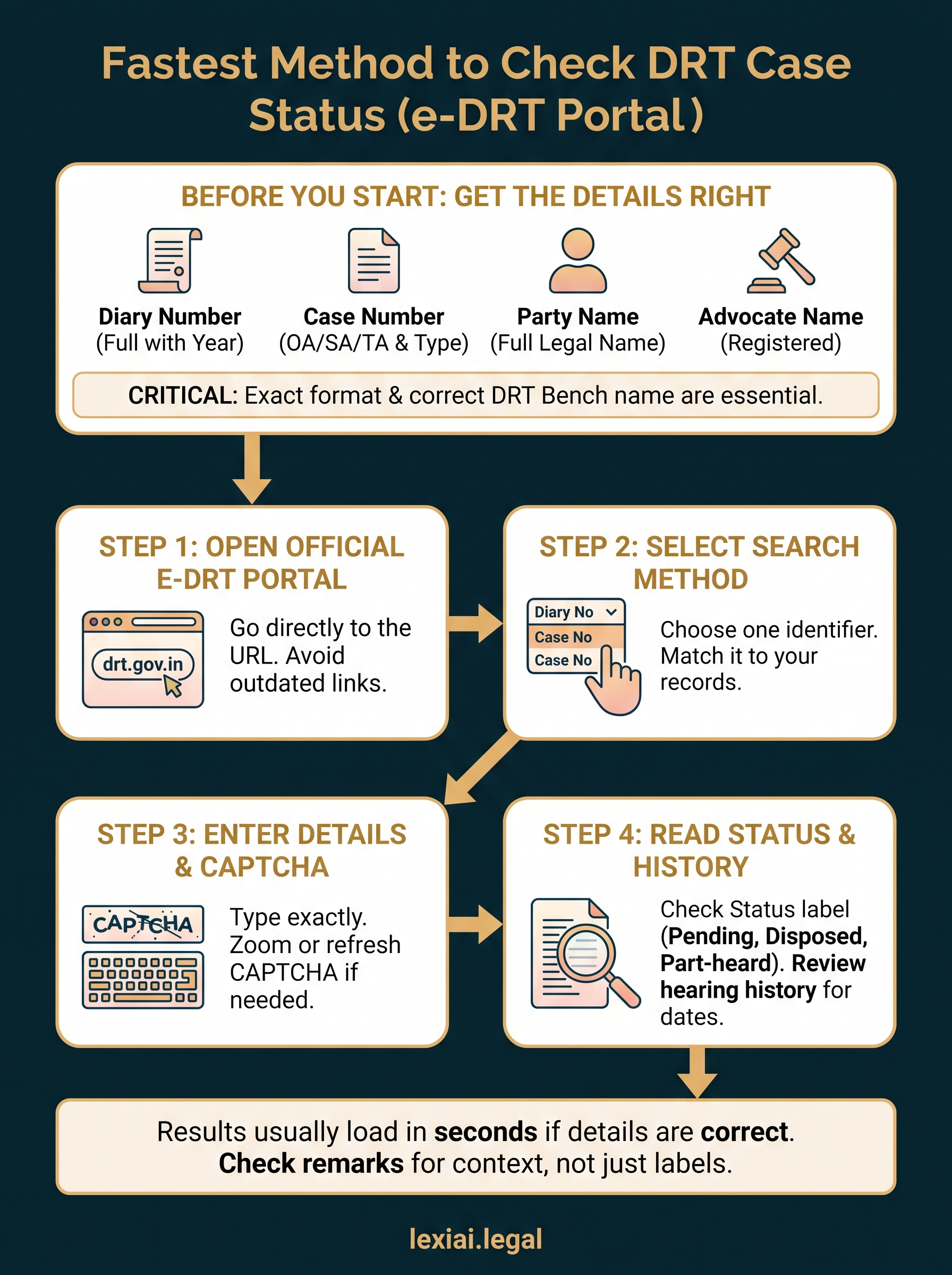 Fastest Method to Check DRT Case Status (e-DRT Portal)

BEFORE YOU START: GET THE DETAILS RIGHT

Diary Number (Full with Year)

Case Number (OA/SA/TA & Type)

Party Name (Full Legal Name)

Advocate Name (Registered)

CRITICAL: Exact format & correct DRT Bench name are essential.

STEP 1: OPEN OFFICIAL E-DRT PORTAL

drt.gov.in

Go directly to the URL. Avoid outdated links.

STEP 2: SELECT SEARCH METHOD

Diary No
Case No
Case No

Choose one identifier. Match it to your records.

STEP 3: ENTER DETAILS & CAPTCHA

CAPTCHA

Type exactly. Zoom or refresh CAPTCHA if needed.

STEP 4: READ STATUS & HISTORY

Check Status label (Pending, Disposed, Part-heard). Review hearing history for dates.

Results usually load in seconds if details are correct. Check remarks for context, not just labels.

lexiai.legal