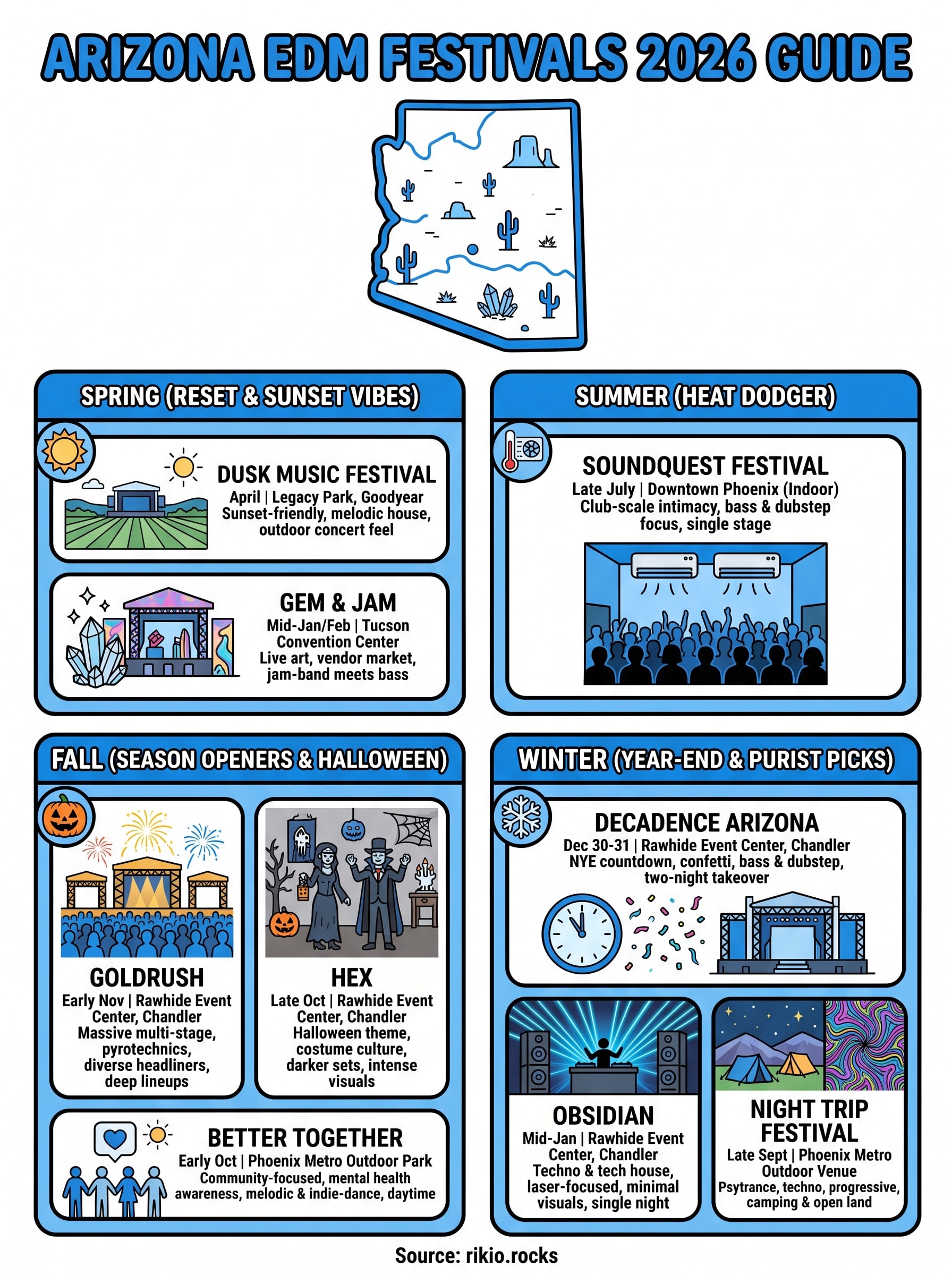 ARIZONA EDM FESTIVALS 2026 GUIDE

SPRING (RESET & SUNSET VIBES)

DUSK MUSIC FESTIVAL
April | Legacy Park, Goodyear
Sunset-friendly, melodic house, outdoor concert feel

GEM & JAM
Mid-Jan/Feb | Tucson Convention Center
Live art, vendor market, jam-band meets bass

SUMMER (HEAT DODGER)

SOUNDQUEST FESTIVAL
Late July | Downtown Phoenix (Indoor)
Club-scale intimacy, bass & dubstep focus, single stage

FALL (SEASON OPENERS & HALLOWEEN)

GOLDRUSH
Early Nov | Rawhide Event Center, Chandler
Massive multi-stage, pyrotechnics, diverse headliners, deep lineups

HEX
Late Oct | Rawhide Event Center, Chandler
Halloween theme, costume culture, darker sets, intense visuals

BETTER TOGETHER
Early Oct | Phoenix Metro Outdoor Park
Community-focused, mental health awareness, melodic & indie-dance, daytime

WINTER (YEAR-END & PURIST PICKS)

DECADENCE ARIZONA
Dec 30-31 | Rawhide Event Center, Chandler
NYE countdown, confetti, bass & dubstep, two-night takeover

OBSIDIAN
Mid-Jan | Rawhide Event Center, Chandler
Techno & tech house, laser-focused, minimal visuals, single night

NIGHT TRIP FESTIVAL
Late Sept | Phoenix Metro Outdoor Venue
Psytrance, techno, progressive, camping & open land

Source: rikio.rocks