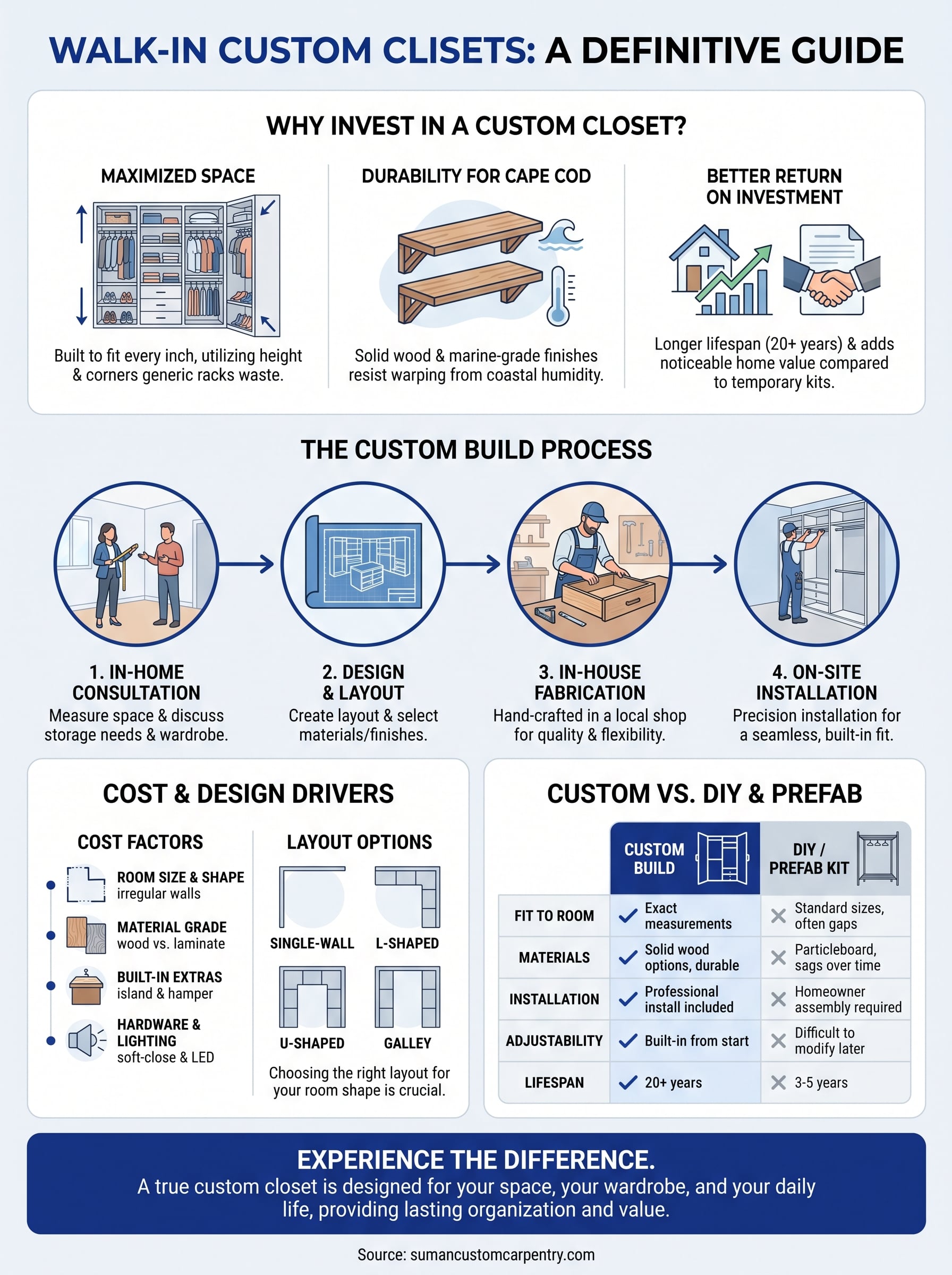 WALK-IN CUSTOM CLISETS: A DEFINITIVE GUIDE

WHY INVEST IN A CUSTOM CLOSET?

MAXIMIZED SPACE

Built to fit every inch, utilizing height & corners generic racks waste.

DURABILITY FOR CAPE COD

Solid wood & marine-grade finishes resist warping from coastal humidity.

BETTER RETURN ON INVESTMENT

Longer lifespan (20+ years) & adds noticeable home value compared to temporary kits.

THE CUSTOM BUILD PROCESS

1. IN-HOME CONSULTATION
Measure space & discuss storage needs & wardrobe.

2. DESIGN & LAYOUT
Create layout & select materials/finishes.

3. IN-HOUSE FABRICATION
Hand-crafted in a local shop for quality & flexibility.

4. ON-SITE INSTALLATION
Precision installation for a seamless, built-in fit.

COST & DESIGN DRIVERS

COST FACTORS

ROOM SIZE & SHAPE
irregular walls

MATERIAL GRADE
wood vs. laminate

BUILT-IN EXTRAS
island & hamper

HARDWARE & LIGHTING
soft-close & LED

LAYOUT OPTIONS

SINGLE-WALL
L-SHAPED
U-SHAPED
GALLEY

Choosing the right layout for your room shape is crucial.

CUSTOM VS. DIY & PREFAB

| | CUSTOM BUILD | DIY / PREFAB KIT |
|---|---|---|
| FIT TO ROOM | Exact measurements | Standard sizes, often gaps |
| MATERIALS | Solid wood options, durable | Particleboard, sags over time |
| INSTALLATION | Professional install included | Homeowner assembly required |
| ADJUSTABILITY | Built-in from start | Difficult to modify later |
| LIFESPAN | 20+ years | 3-5 years |

EXPERIENCE THE DIFFERENCE.
A true custom closet is designed for your space, your wardrobe, and your daily life, providing lasting organization and value.

Source: sumancustomcarpentry.com