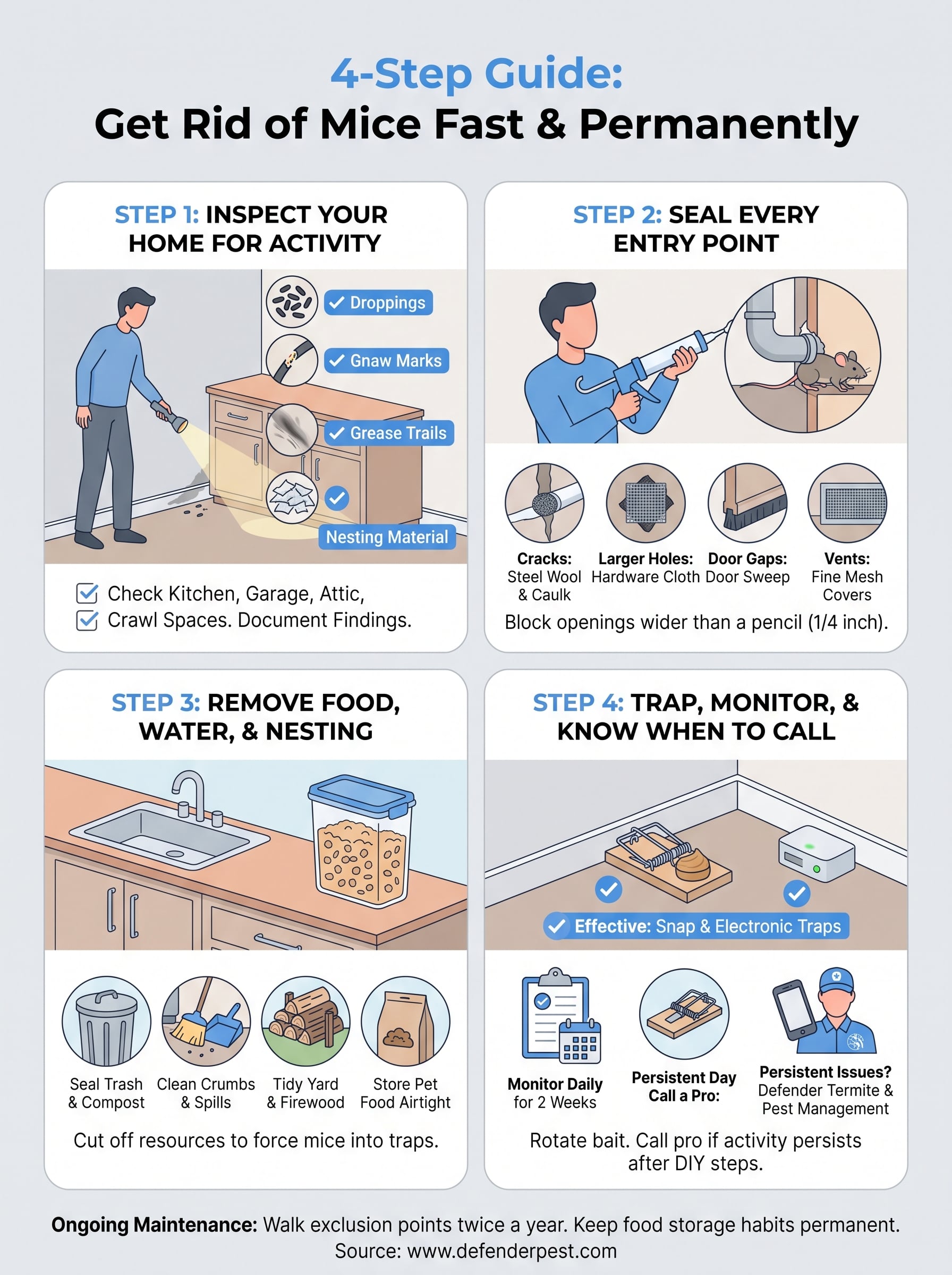 4-Step Guide:
Get Rid of Mice Fast & Permanently

STEP 1: INSPECT YOUR HOME FOR ACTIVITY

Droppings
Gnaw Marks
Grease Trails
Nesting Material

Check Kitchen, Garage, Attic,
Crawl Spaces. Document Findings.

STEP 2: SEAL EVERY ENTRY POINT

Cracks: Steel Wool & Caulk
Larger Holes: Hardware Cloth
Door Gaps: Door Sweep
Vents: Fine Mesh Covers

Block openings wider than a pencil (1/4 inch).

STEP 3: REMOVE FOOD, WATER, & NESTING

Seal Trash & Compost
Clean Crumbs & Spills
Tidy Yard & Firewood
Store Pet Food Airtight

Cut off resources to force mice into traps.

STEP 4: TRAP, MONITOR, & KNOW WHEN TO CALL

Effective: Snap & Electronic Traps

Monitor Daily for 2 Weeks
Persistent Day Call a Pro:
Persistent Issues? Defender Termite & Pest Management

Rotate bait. Call pro if activity persists after DIY steps.

Ongoing Maintenance: Walk exclusion points twice a year. Keep food storage habits permanent.
Source: www.defenderpest.com