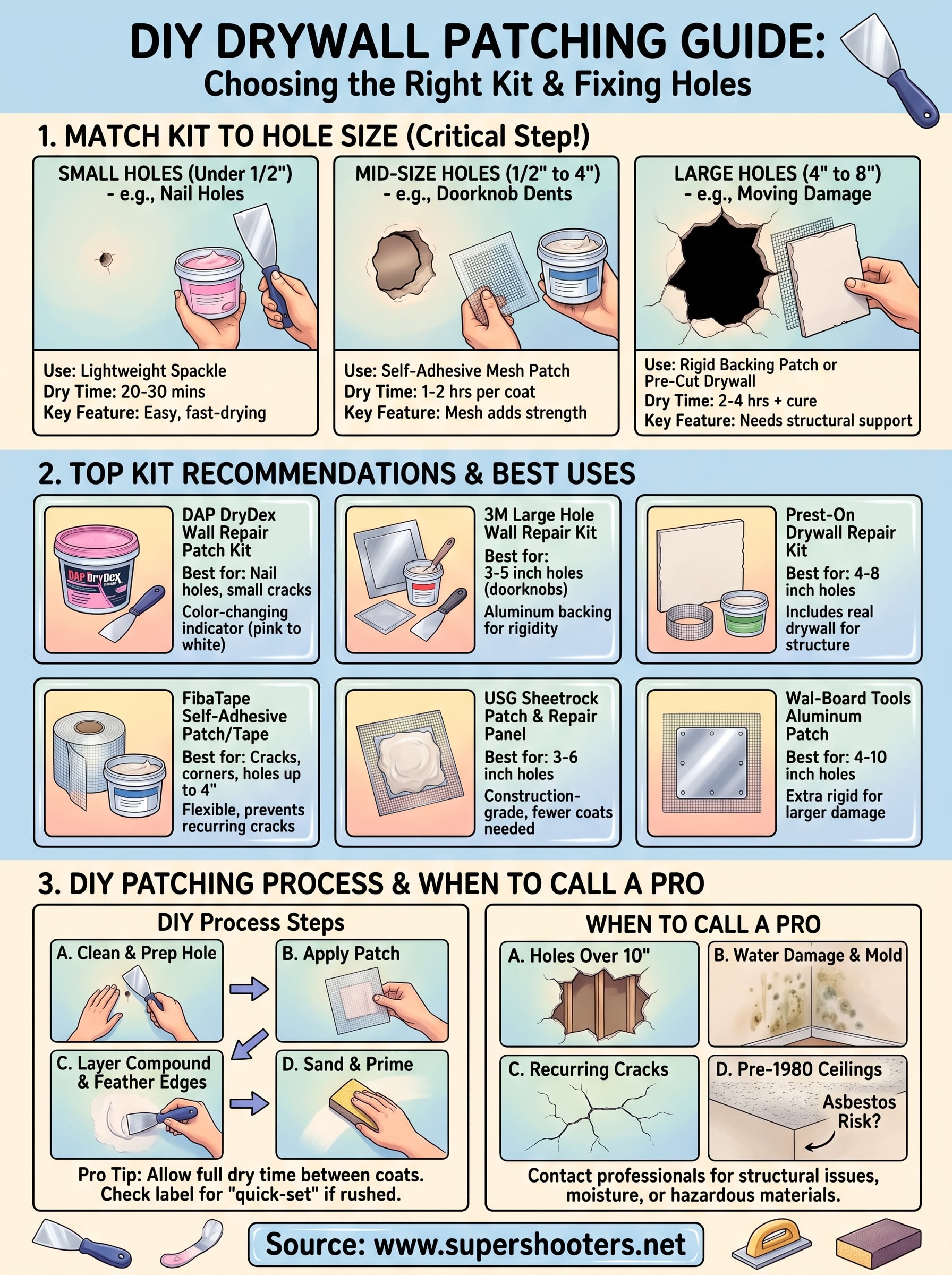 DIY DRYWALL PATCHING GUIDE:
Choosing the Right Kit & Fixing Holes

1. MATCH KIT TO HOLE SIZE (Critical Step!)

SMALL HOLES (Under 1/2") - e.g., Nail Holes

Use: Lightweight Spackle
Dry Time: 20-30 mins
Key Feature: Easy, fast-drying

MID-SIZE HOLES (1/2" to 4") - e.g., Doorknob Dents

Use: Self-Adhesive Mesh Patch
Dry Time: 1-2 hrs per coat
Key Feature: Mesh adds strength

LARGE HOLES (4" to 8") - e.g., Moving Damage

Use: Rigid Backing Patch or Pre-Cut Drywall
Dry Time: 2-4 hrs + cure
Key Feature: Needs structural support

2. TOP KIT RECOMMENDATIONS & BEST USES

DAP DryDex
DAP DryDex Wall Repair Patch Kit
Best for: Nail holes, small cracks
Color-changing indicator (pink to white)

3M Large Hole Wall Repair Kit
Best for: 3-5 inch holes (doorknobs)
Aluminum backing for rigidity

Prest-On Drywall Repair Kit
Best for: 4-8 inch holes
Includes real drywall for structure

FibaTape Self-Adhesive Patch/Tape
Best for: Cracks, corners, holes up to 4"
Flexible, prevents recurring cracks

USG Sheetrock Patch & Repair Panel
Best for: 3-6 inch holes
Construction-grade, fewer coats needed

Wal-Board Tools Aluminum Patch
Best for: 4-10 inch holes
Extra rigid for larger damage

3. DIY PATCHING PROCESS & WHEN TO CALL A PRO

DIY Process Steps
A. Clean & Prep Hole
B. Apply Patch
C. Layer Compound & Feather Edges
D. Sand & Prime
Pro Tip: Allow full dry time between coats. Check label for "quick-set" if rushed.

WHEN TO CALL A PRO
A. Holes Over 10"
B. Water Damage & Mold
C. Recurring Cracks
D. Pre-1980 Ceilings
Asbestos Risk?
Contact professionals for structural issues, moisture, or hazardous materials.

Source: www.supershooters.net