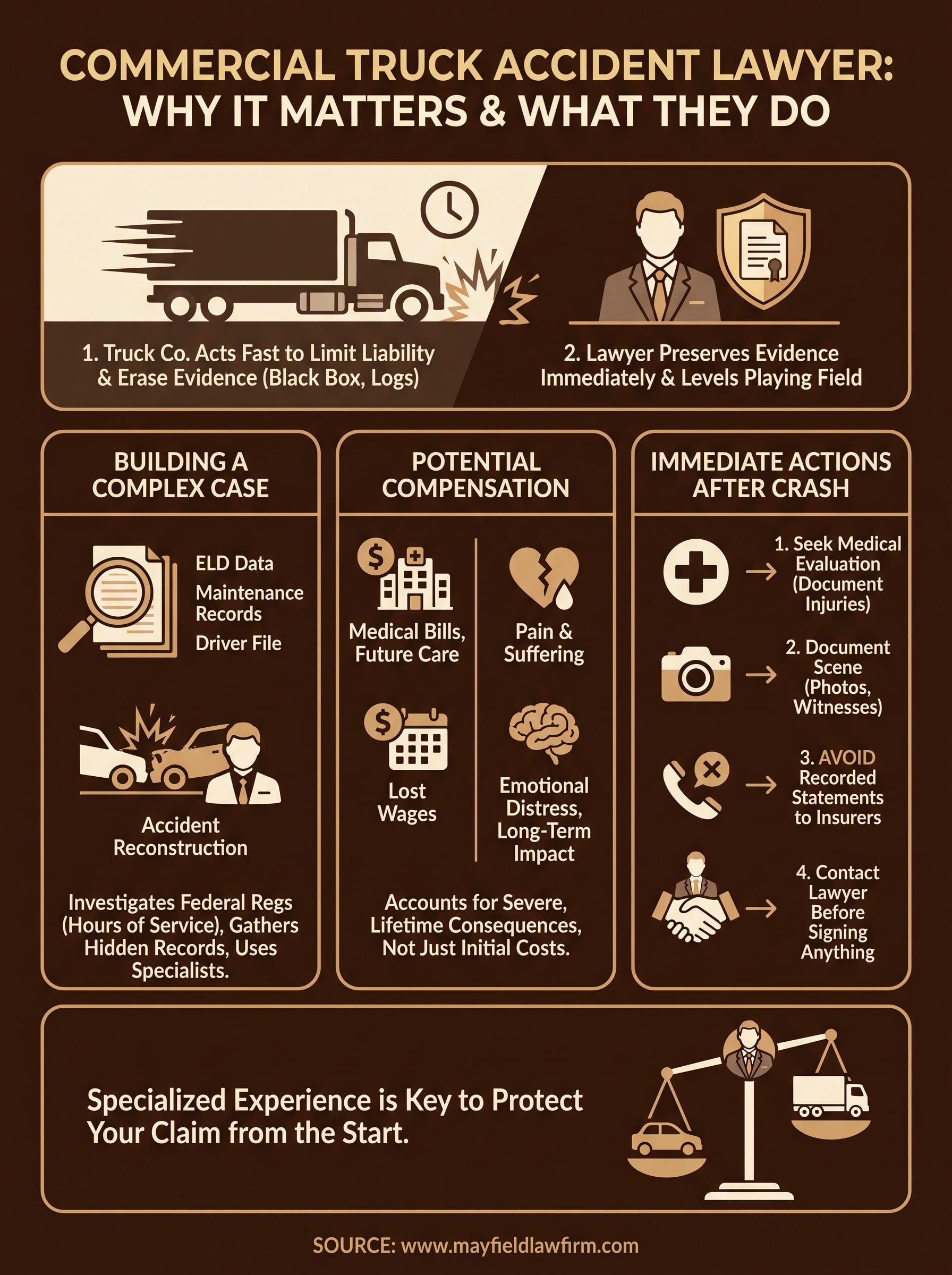 COMMERCIAL TRUCK ACCIDENT LAWYER: WHY IT MATTERS & WHAT THEY DO

1. Truck Co. Acts Fast to Limit Liability & Erase Evidence (Black Box, Logs)

2. Lawyer Preserves Evidence Immediately & Levels Playing Field

BUILDING A COMPLEX CASE

ELD Data
Maintenance Records
Driver File

Accident Reconstruction

Investigates Federal Regs (Hours of Service), Gathers Hidden Records, Uses Specialists.

POTENTIAL COMPENSATION

Medical Bills, Future Care

Pain & Suffering

Lost Wages

Emotional Distress, Long-Term Impact

Accounts for Severe, Lifetime Consequences, Not Just Initial Costs.

IMMEDIATE ACTIONS AFTER CRASH

1. Seek Medical Evaluation (Document Injuries)

2. Document Scene (Photos, Witnesses)

3. AVOID Recorded Statements to Insurers

4. Contact Lawyer Before Signing Anything

Specialized Experience is Key to Protect Your Claim from the Start.

SOURCE: www.mayfieldlawfirm.com