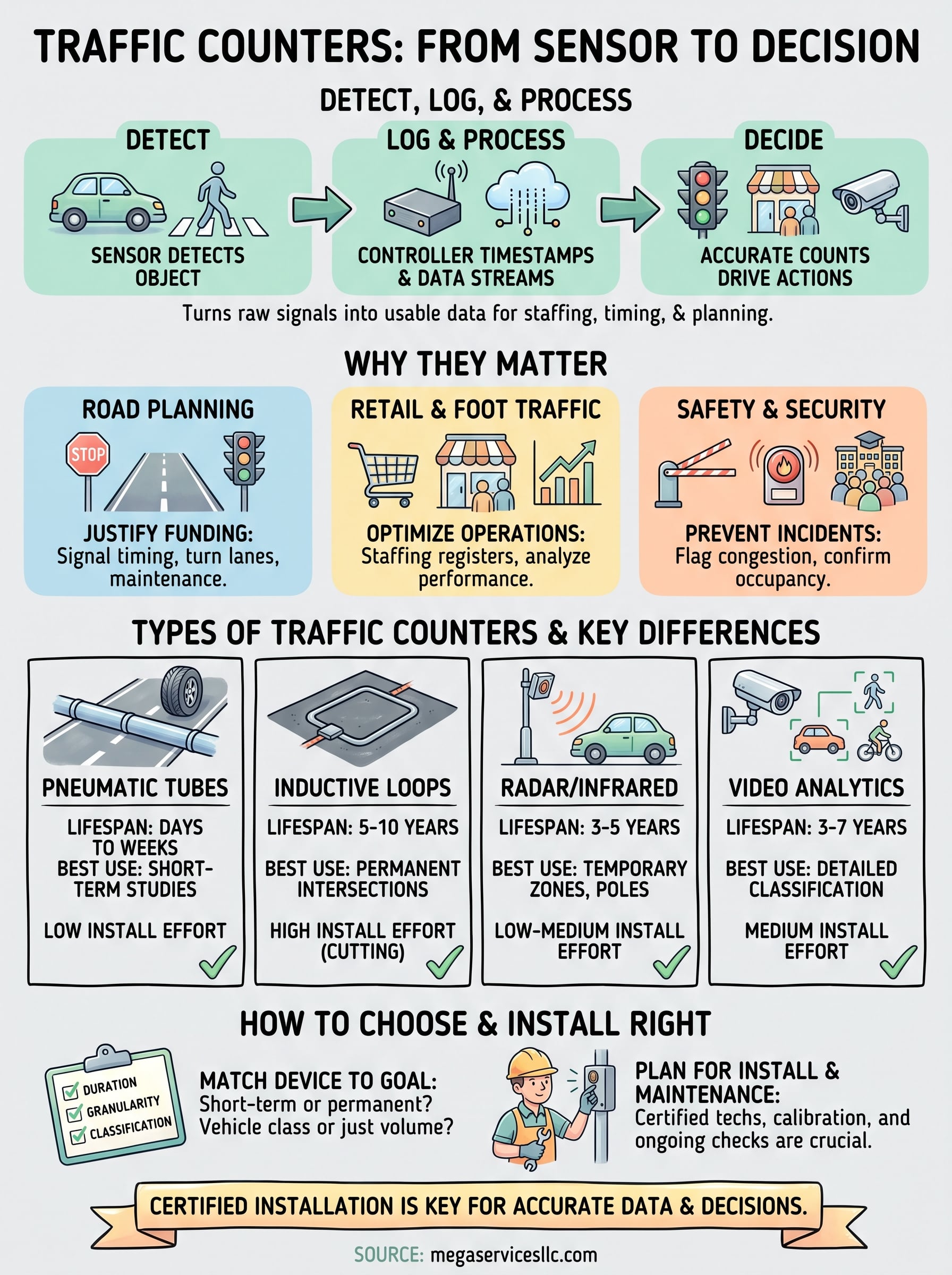 TRAFFIC COUNTERS: FROM SENSOR TO DECISION

DETECT, LOG, & PROCESS

DETECT
SENSOR DETECTS OBJECT

LOG & PROCESS
CONTROLLER TIMESTAMPS & DATA STREAMS

DECIDE
ACCURATE COUNTS DRIVE ACTIONS

Turns raw signals into usable data for staffing, timing, & planning.

WHY THEY MATTER

ROAD PLANNING
STOP
JUSTIFY FUNDING: Signal timing, turn lanes, maintenance.

RETAIL & FOOT TRAFFIC
OPTIMIZE OPERATIONS: Staffing registers, analyze performance.

SAFETY & SECURITY
PREVENT INCIDENTS: Flag congestion, confirm occupancy.

TYPES OF TRAFFIC COUNTERS & KEY DIFFERENCES

PNEUMATIC TUBES
LIFESPAN: DAYS TO WEEKS
BEST USE: SHORT-TERM STUDIES
LOW INSTALL EFFORT

INDUCTIVE LOOPS
LIFESPAN: 5-10 YEARS
BEST USE: PERMANENT INTERSECTIONS
HIGH INSTALL EFFORT (CUTTING)

RADAR/INFRARED
LIFESPAN: 3-5 YEARS
BEST USE: TEMPORARY ZONES, POLES
LOW-MEDIUM INSTALL EFFORT

VIDEO ANALYTICS
LIFESPAN: 3-7 YEARS
BEST USE: DETAILED CLASSIFICATION
MEDIUM INSTALL EFFORT

HOW TO CHOOSE & INSTALL RIGHT

DURATION
GRANULARITY
CLASSIFICATION

MATCH DEVICE TO GOAL: Short-term or permanent? Vehicle class or just volume?

PLAN FOR INSTALL & MAINTENANCE: Certified techs, calibration, and ongoing checks are crucial.

CERTIFIED INSTALLATION IS KEY FOR ACCURATE DATA & DECISIONS.

SOURCE: megaservicesllc.com