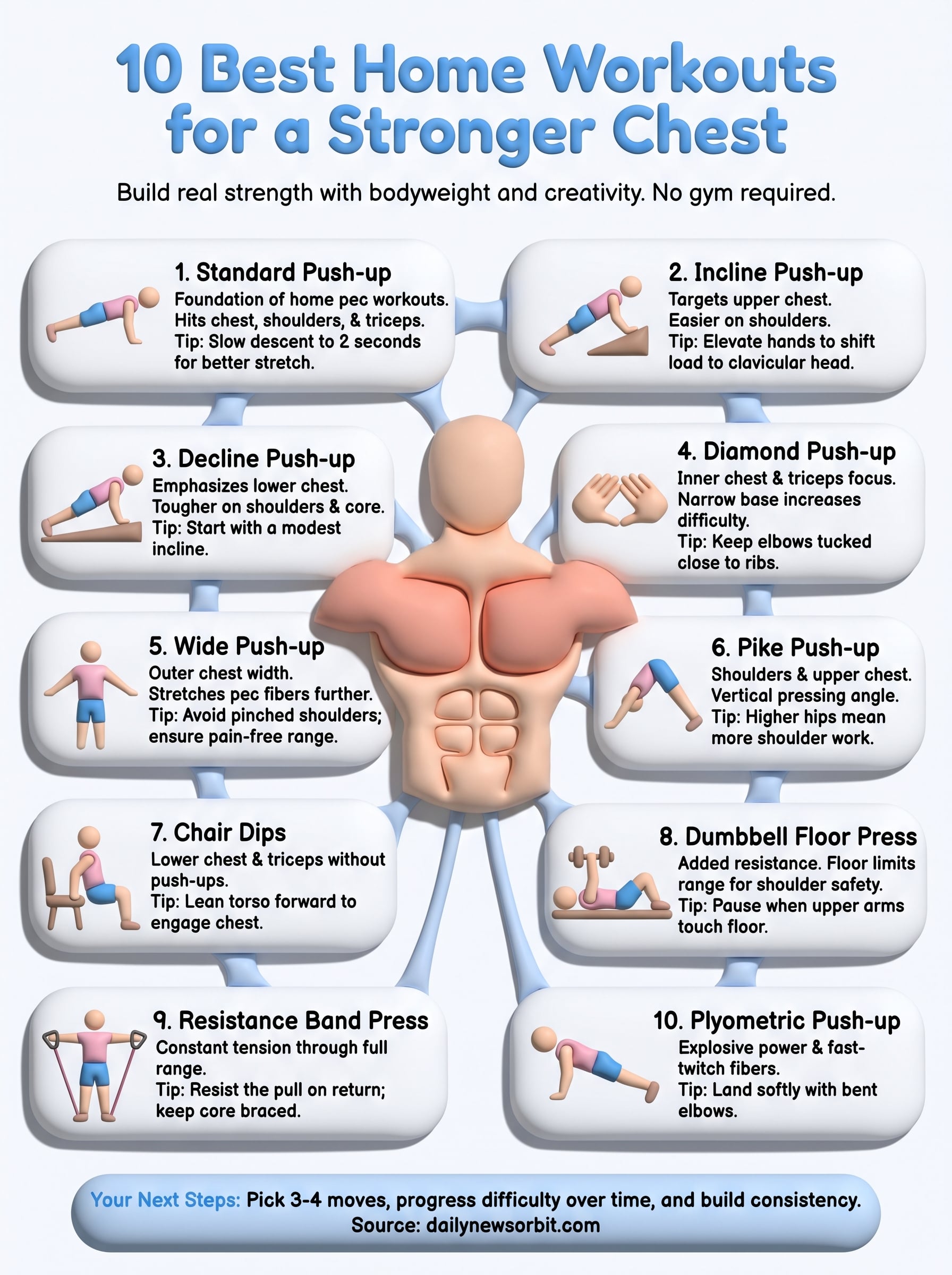 10 Best Home Workouts for a Stronger Chest

Build real strength with bodyweight and creativity. No gym required.

1. Standard Push-up
Foundation of home pec workouts. Hits chest, shoulders, & triceps. Tip: Slow descent to 2 seconds for better stretch.

2. Incline Push-up
Targets upper chest. Easier on shoulders. Tip: Elevate hands to shift load to clavicular head.

3. Decline Push-up
Emphasizes lower chest. Tougher on shoulders & core. Tip: Start with a modest incline.

4. Diamond Push-up
Inner chest & triceps focus. Narrow base increases difficulty. Tip: Keep elbows tucked close to ribs.

5. Wide Push-up
Outer chest width. Stretches pec fibers further. Tip: Avoid pinched shoulders; ensure pain-free range.

6. Pike Push-up
Shoulders & upper chest. Vertical pressing angle. Tip: Higher hips mean more shoulder work.

7. Chair Dips
Lower chest & triceps without push-ups. Tip: Lean torso forward to engage chest.

8. Dumbbell Floor Press
Added resistance. Floor limits range for shoulder safety. Tip: Pause when upper arms touch floor.

9. Resistance Band Press
Constant tension through full range. Tip: Resist the pull on return; keep core braced.

10. Plyometric Push-up
Explosive power & fast-twitch fibers. Tip: Land softly with bent elbows.

Your Next Steps: Pick 3-4 moves, progress difficulty over time, and build consistency.
Source: dailynewsorbit.com