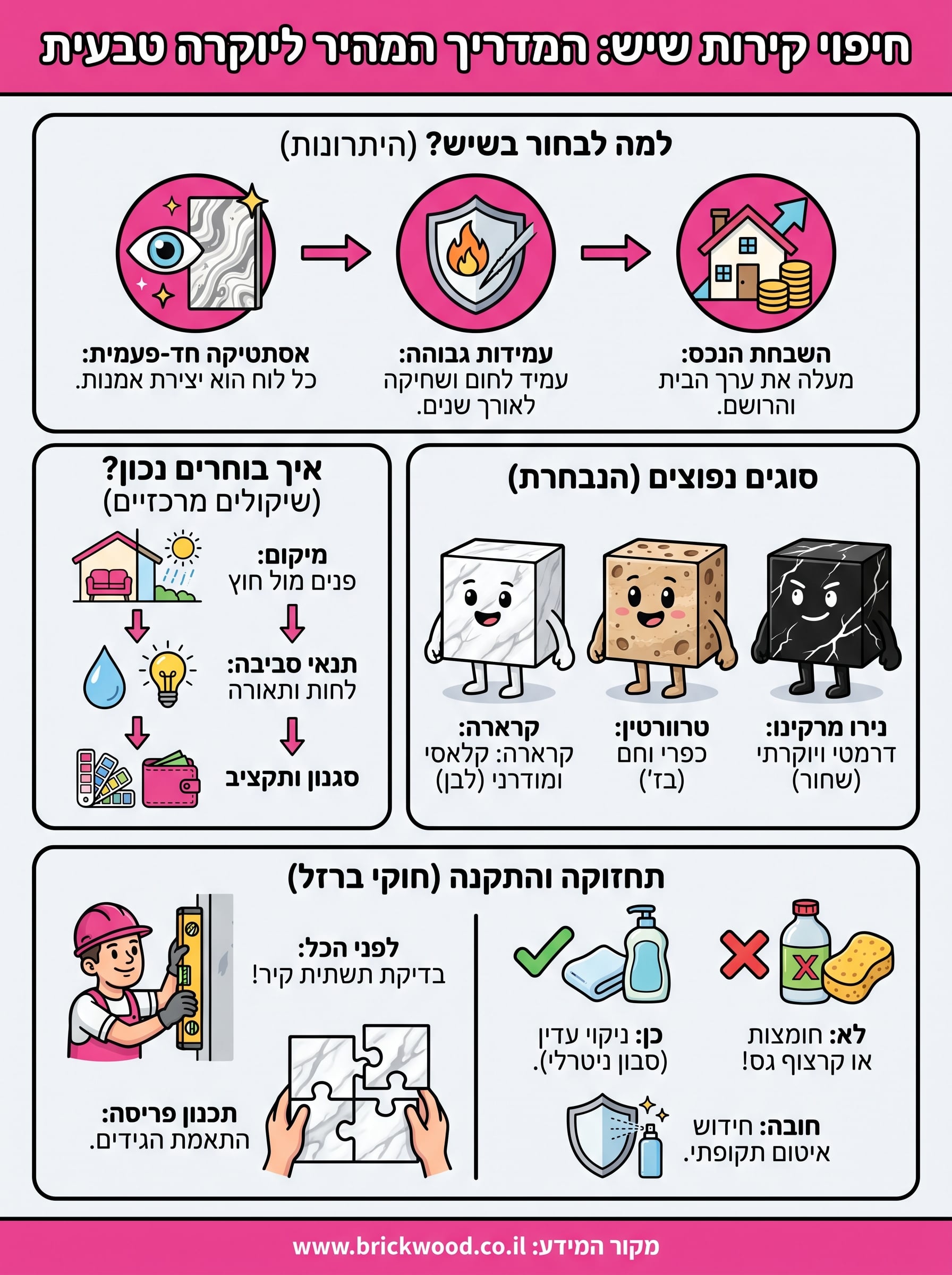 חיפוי קירות שיש: המדריך המהיר ליוקרה טבעית

למה לבחור בשיש? (היתרונות)

השבחת הנכס: מעלה את ערך הבית והרושם.

עמידות גבוהה: עמיד לחום ושחיקה לאורך שנים.

אסתטיקה חד-פעמית: כל לוח הוא יצירת אמנות.

סוגים נפוצים (הנבחרת)

נירו מרקינו: דרמטי ויוקרתי (שחור)

טרוורטין: כפרי וחם (בז')

קרארה: קרארה: קלאסי ומודרני (לבן)

איך בוחרים נכון? (שיקולים מרכזיים)

מיקום: פנים מול חוץ

תנאי סביבה: לחות ותאורה

סגנון ותקציב

תחזוקה והתקנה (חוקי ברזל)

לא: חומצות או קרצוף גס!

כן: ניקוי עדין (סבון ניטרלי).

חובה: חידוש איטום תקופתי.

לפני הכל: בדיקת תשתית קיר!

תכנון פריסה: התאמת הגידים.

מקור המידע: www.brickwood.co.il