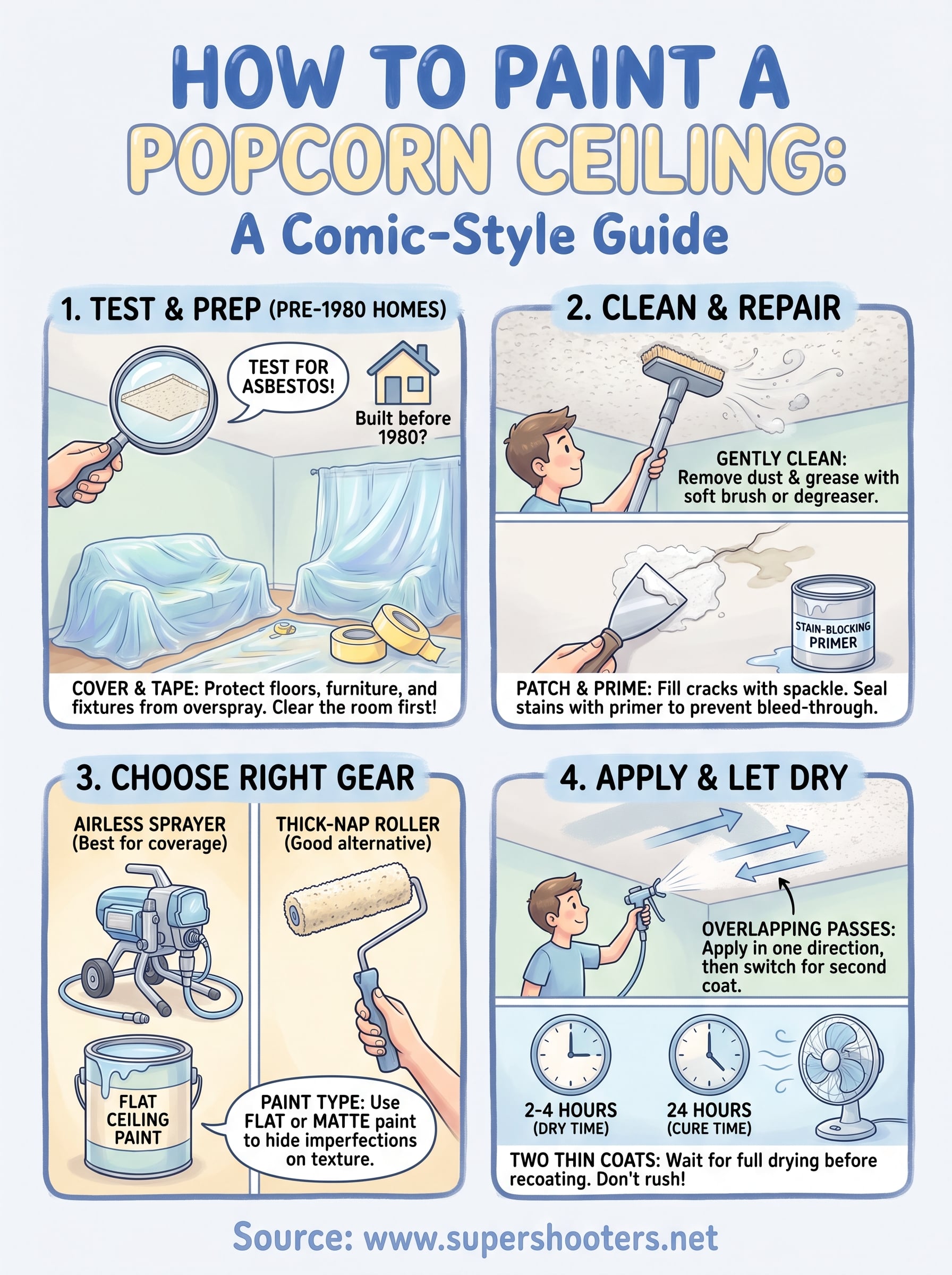 HOW TO PAINT A POPCORN CEILING:
A Comic-Style Guide

1. TEST & PREP (PRE-1980 HOMES)

TEST FOR ASBESTOS!

Built before 1980?

COVER & TAPE: Protect floors, furniture, and fixtures from overspray. Clear the room first!

2. CLEAN & REPAIR

GENTLY CLEAN: Remove dust & grease with soft brush or degreaser.

STAIN-BLOCKING PRIMER

PATCH & PRIME: Fill cracks with spackle. Seal stains with primer to prevent bleed-through.

3. CHOOSE RIGHT GEAR

AIRLESS SPRAYER (Best for coverage)

THICK-NAP ROLLER (Good alternative)

FLAT CEILING PAINT

PAINT TYPE: Use FLAT or MATTE paint to hide imperfections on texture.

4. APPLY & LET DRY

OVERLAPPING PASSES: Apply in one direction, then switch for second coat.

2-4 HOURS (DRY TIME)

24 HOURS (CURE TIME)

TWO THIN COATS: Wait for full drying before recoating. Don't rush!

Source: www.supershooters.net