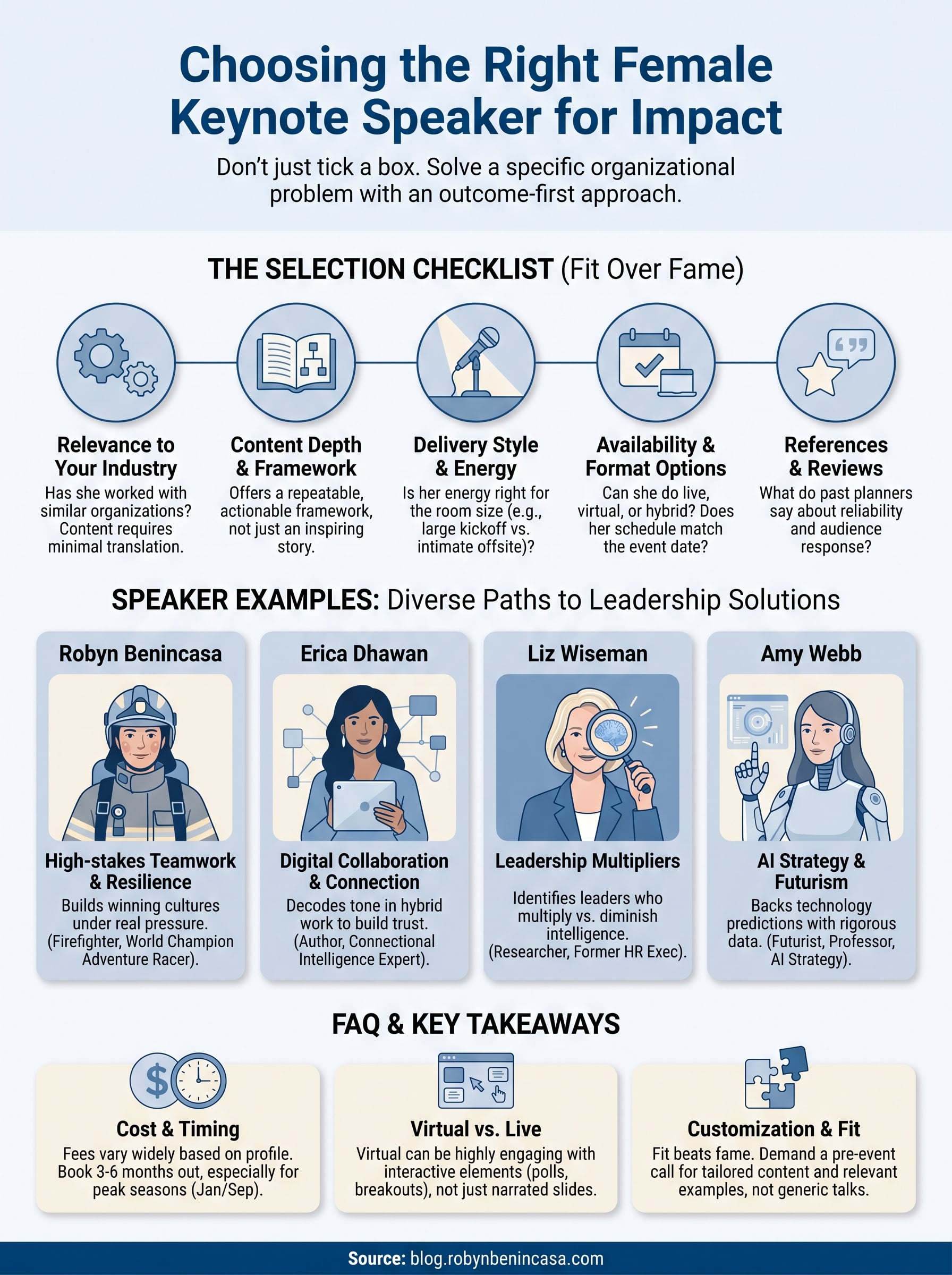 Choosing the Right Female Keynote Speaker for Impact

Don't just tick a box. Solve a specific organizational problem with an outcome-first approach.

THE SELECTION CHECKLIST (Fit Over Fame)

Relevance to Your Industry
Has she worked with similar organizations? Content requires minimal translation.

Content Depth & Framework
Offers a repeatable, actionable framework, not just an inspiring story.

Delivery Style & Energy
Is her energy right for the room size (e.g., large kickoff vs. intimate offsite)?

Availability & Format Options
Can she do live, virtual, or hybrid? Does her schedule match the event date?

References & Reviews
What do past planners say about reliability and audience response?

SPEAKER EXAMPLES: Diverse Paths to Leadership Solutions

Robyn Benincasa
High-stakes Teamwork & Resilience
Builds winning cultures under real pressure. (Firefighter, World Champion Adventure Racer).

Erica Dhawan
Digital Collaboration & Connection
Decodes tone in hybrid work to build trust. (Author, Connectional Intelligence Expert).

Liz Wiseman
Leadership Multipliers
Identifies leaders who multiply vs. diminish intelligence. (Researcher, Former HR Exec).

Amy Webb
AI Strategy & Futurism
Backs technology predictions with rigorous data. (Futurist, Professor, AI Strategy).

FAQ & KEY TAKEAWAYS

Cost & Timing
Fees vary widely based on profile. Book 3-6 months out, especially for peak seasons (Jan/Sep).

Virtual vs. Live
Virtual can be highly engaging with interactive elements (polls, breakouts), not just narrated slides.

Customization & Fit
Fit beats fame. Demand a pre-event call for tailored content and relevant examples, not generic talks.

Source: blog.robynbenincasa.com