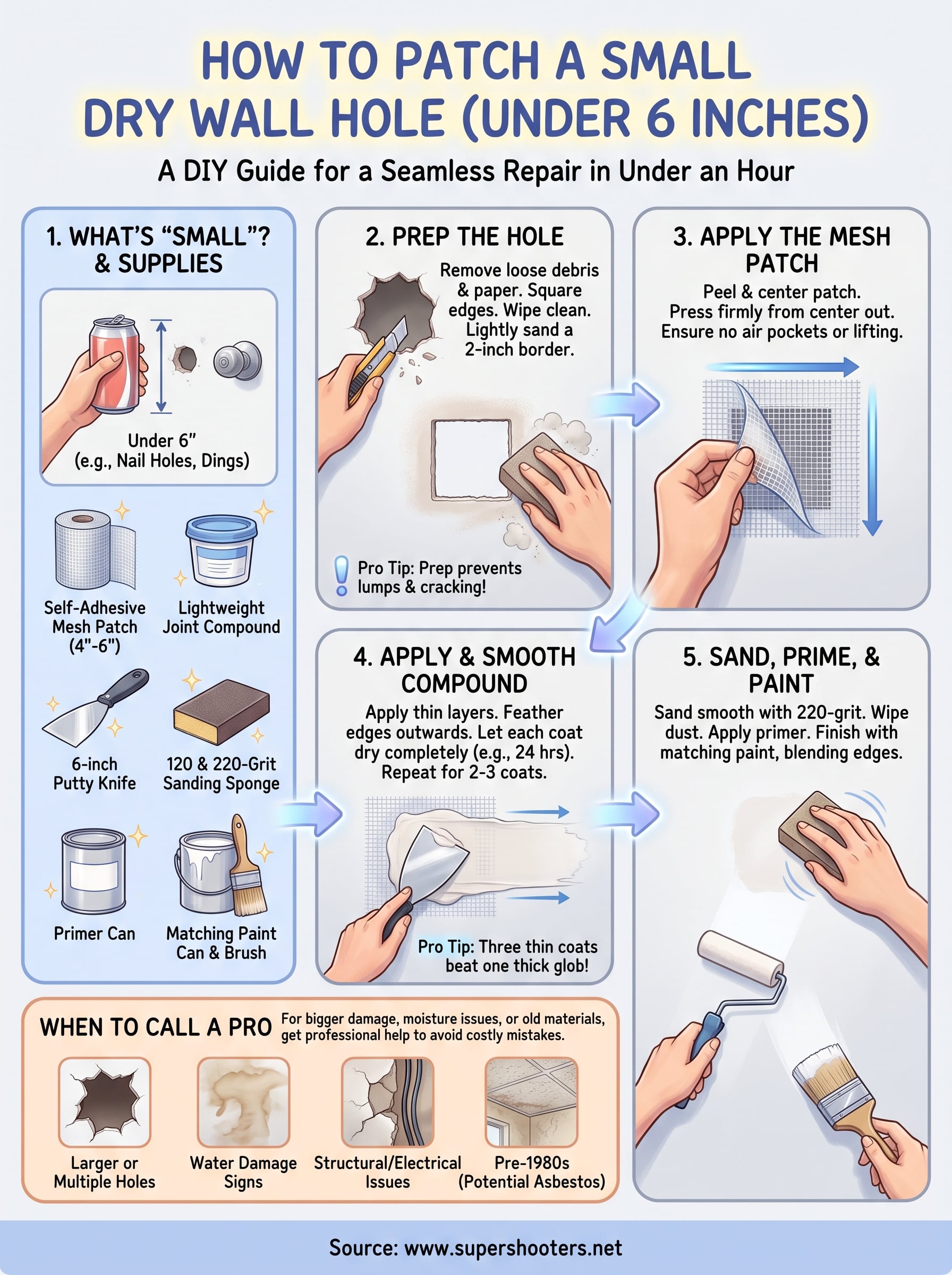 HOW TO PATCH A SMALL DRY WALL HOLE (UNDER 6 INCHES)

A DIY Guide for a Seamless Repair in Under an Hour

1. WHAT'S "SMALL"? & SUPPLIES

Under 6"
(e.g., Nail Holes, Dings)

Self-Adhesive Mesh Patch (4"-6")

Lightweight Joint Compound

6-inch Putty Knife

120 & 220-Grit Sanding Sponge

Primer Can

Matching Paint Can & Brush

2. PREP THE HOLE

Remove loose debris & paper. Square edges. Wipe clean. Lightly sand a 2-inch border.

Pro Tip: Prep prevents lumps & cracking!

3. APPLY THE MESH PATCH

Peel & center patch. Press firmly from center out. Ensure no air pockets or lifting.

4. APPLY & SMOOTH COMPOUND

Apply thin layers. Feather edges outwards. Let each coat dry completely (e.g., 24 hrs). Repeat for 2-3 coats.

Pro Tip: Three thin coats beat one thick glob!

5. SAND, PRIME, & PAINT

Sand smooth with 220-grit. Wipe dust. Apply primer. Finish with matching paint, blending edges.

WHEN TO CALL A PRO

For bigger damage, moisture issues, or old materials, get professional help to avoid costly mistakes.

Larger or Multiple Holes

Water Damage Signs

Structural/Electrical Issues

Pre-1980s (Potential Asbestos)

Source: www.supershooters.net