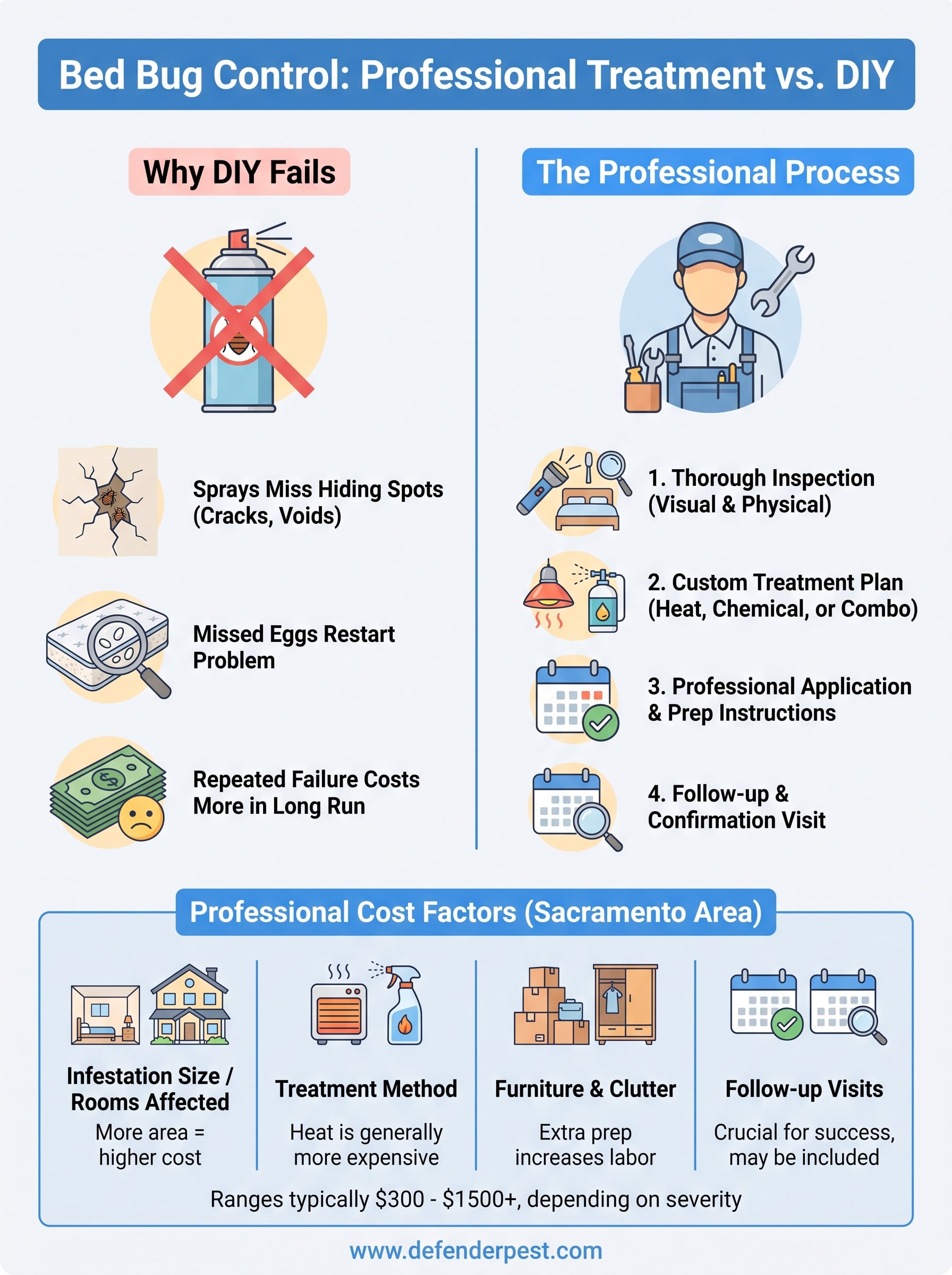 Bed Bug Control: Professional Treatment vs. DIY

Why DIY Fails

Sprays Miss Hiding Spots (Cracks, Voids)

Missed Eggs Restart Problem

Repeated Failure Costs More in Long Run

The Professional Process

1. Thorough Inspection (Visual & Physical)

2. Custom Treatment Plan (Heat, Chemical, or Combo)

3. Professional Application & Prep Instructions

4. Follow-up & Confirmation Visit

Professional Cost Factors (Sacramento Area)

Infestation Size / Rooms Affected
More area = higher cost

Treatment Method
Heat is generally more expensive

Furniture & Clutter
Extra prep increases labor

Follow-up Visits
Crucial for success, may be included

Ranges typically \$300 - \$1500+, depending on severity

www.defenderpest.com