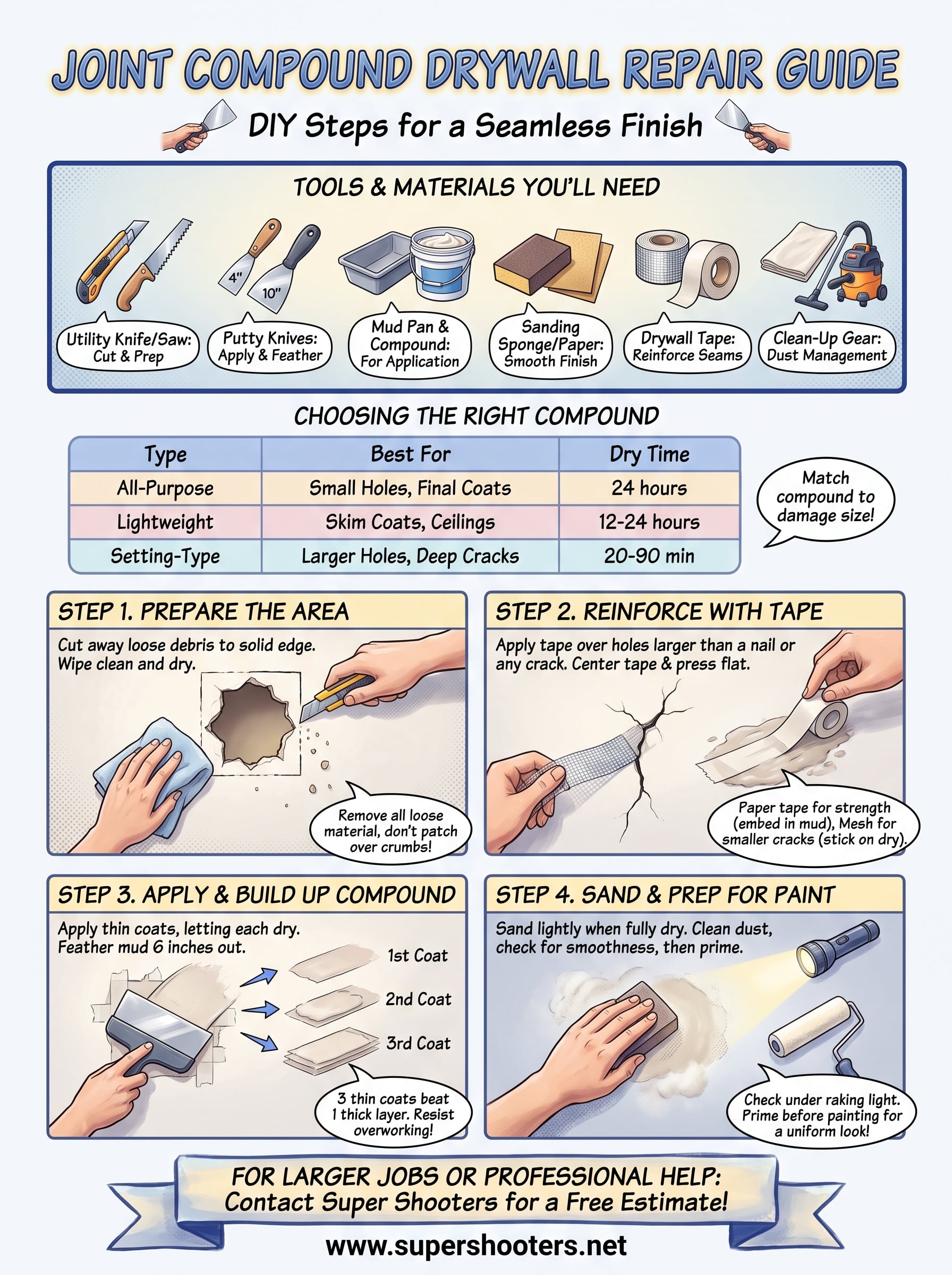 JOINT COMPOUND DRYWALL REPAIR GUIDE

DIY Steps for a Seamless Finish

TOOLS & MATERIALS YOU'LL NEED

4"

10"

Utility Knife/Saw: Cut & Prep

Putty Knives: Apply & Feather

Mud Pan & Compound: For Application

Sanding Sponge/Paper: Smooth Finish

Drywall Tape: Reinforce Seams

Clean-Up Gear: Dust Management

CHOOSING THE RIGHT COMPOUND

| Type | Best For | Dry Time |
|---|---|---|
| All-Purpose | Small Holes, Final Coats | 24 hours |
| Lightweight | Skim Coats, Ceilings | 12-24 hours |
| Setting-Type | Larger Holes, Deep Cracks | 20-90 min |

Match compound to damage size!

STEP 1. PREPARE THE AREA

Cut away loose debris to solid edge. Wipe clean and dry.

Remove all loose material, don't patch over crumbs!

STEP 2. REINFORCE WITH TAPE

Apply tape over holes larger than a nail or any crack. Center tape & press flat.

Paper tape for strength (embed in mud), Mesh for smaller cracks (stick on dry).

STEP 3. APPLY & BUILD UP COMPOUND

Apply thin coats, letting each dry. Feather mud 6 inches out.

1st Coat

2nd Coat

3rd Coat

3 thin coats beat 1 thick layer. Resist overworking!

STEP 4. SAND & PREP FOR PAINT

Sand lightly when fully dry. Clean dust, check for smoothness, then prime.

Check under raking light. Prime before painting for a uniform look!

FOR LARGER JOBS OR PROFESSIONAL HELP: Contact Super Shooters for a Free Estimate!

www.supershooters.net