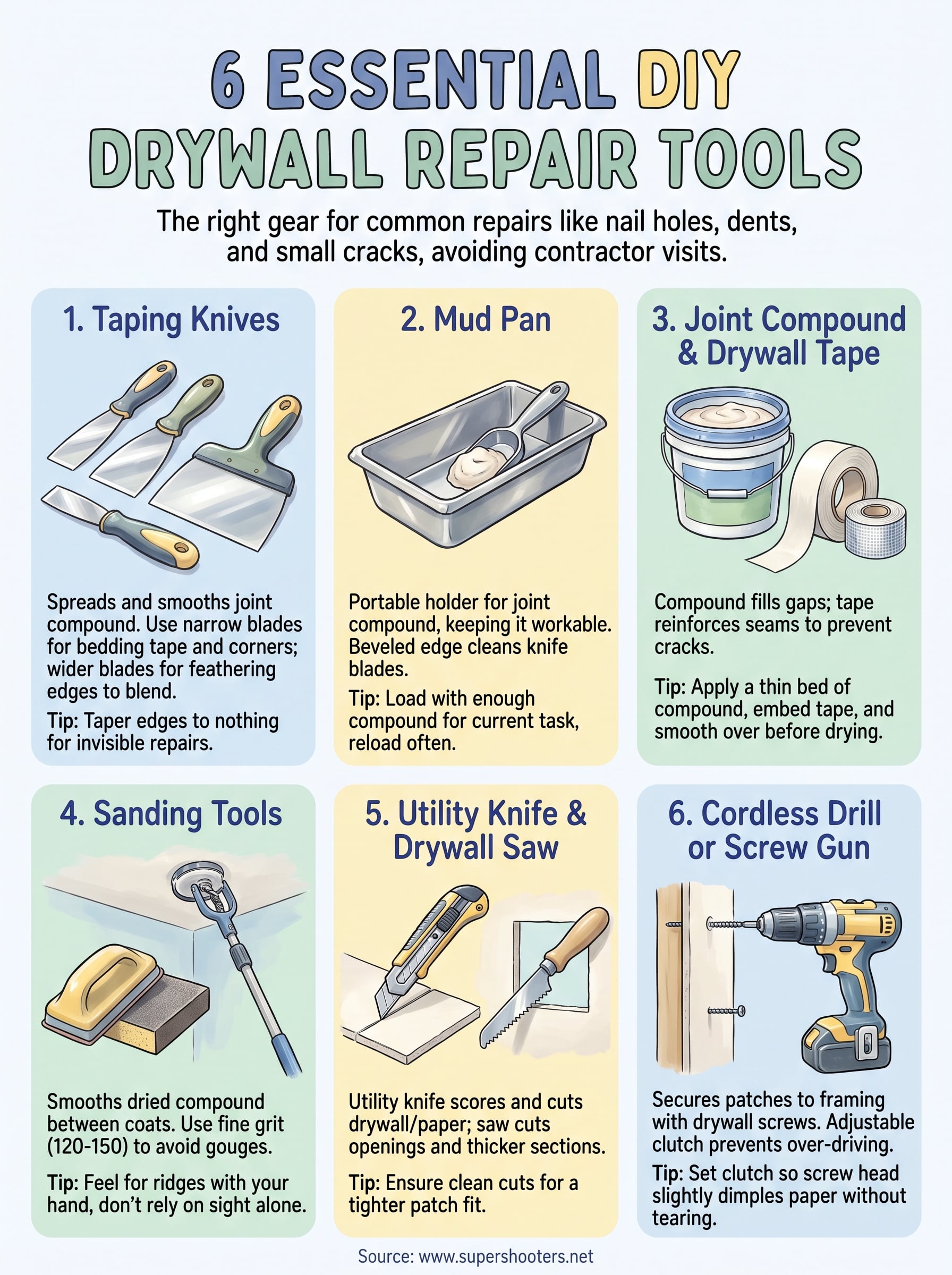 6 ESSENTIAL DIY DRYWALL REPAIR TOOLS

The right gear for common repairs like nail holes, dents, and small cracks, avoiding contractor visits.

1. Taping Knives

Spreads and smooths joint compound. Use narrow blades for bedding tape and corners; wider blades for feathering edges to blend.

Tip: Taper edges to nothing for invisible repairs.

2. Mud Pan

Portable holder for joint compound, keeping it workable. Beveled edge cleans knife blades.

Tip: Load with enough compound for current task, reload often.

3. Joint Compound & Drywall Tape

Compound fills gaps; tape reinforces seams to prevent cracks.

Tip: Apply a thin bed of compound, embed tape, and smooth over before drying.

4. Sanding Tools

Smooths dried compound between coats. Use fine grit (120-150) to avoid gouges.

Tip: Feel for ridges with your hand, don't rely on sight alone.

5. Utility Knife & Drywall Saw

Utility knife scores and cuts drywall/paper; saw cuts openings and thicker sections.

Tip: Ensure clean cuts for a tighter patch fit.

6. Cordless Drill or Screw Gun

Secures patches to framing with drywall screws. Adjustable clutch prevents over-driving.

Tip: Set clutch so screw head slightly dimples paper without tearing.

Source: www.supershooters.net