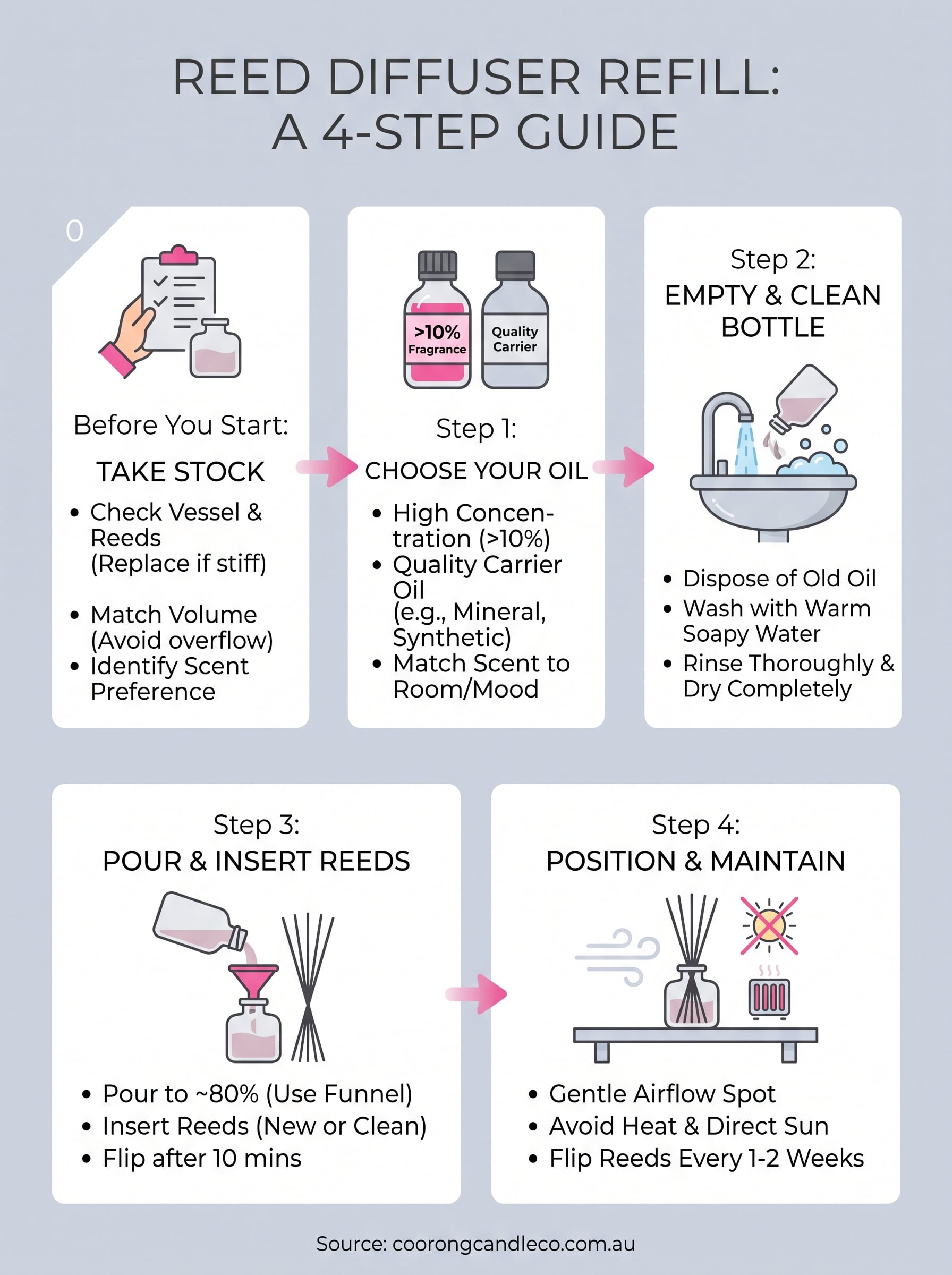 REED DIFFUSER REFILL:
A 4-STEP GUIDE

0

Before You Start:
TAKE STOCK
• Check Vessel & Reeds (Replace if stiff)
• Match Volume (Avoid overflow)
• Identify Scent Preference

>10% Fragrance
Quality Carrier

Step 1:
CHOOSE YOUR OIL
• High Concentration (>10%)
• Quality Carrier Oil (e.g., Mineral, Synthetic)
• Match Scent to Room/Mood

Step 2:
EMPTY & CLEAN BOTTLE
• Dispose of Old Oil
• Wash with Warm Soapy Water
• Rinse Thoroughly & Dry Completely

Step 3:
POUR & INSERT REEDS
• Pour to ~80% (Use Funnel)
• Insert Reeds (New or Clean)
• Flip after 10 mins

Step 4:
POSITION & MAINTAIN
• Gentle Airflow Spot
• Avoid Heat & Direct Sun
• Flip Reeds Every 1-2 Weeks

Source: coorongcandleco.com.au