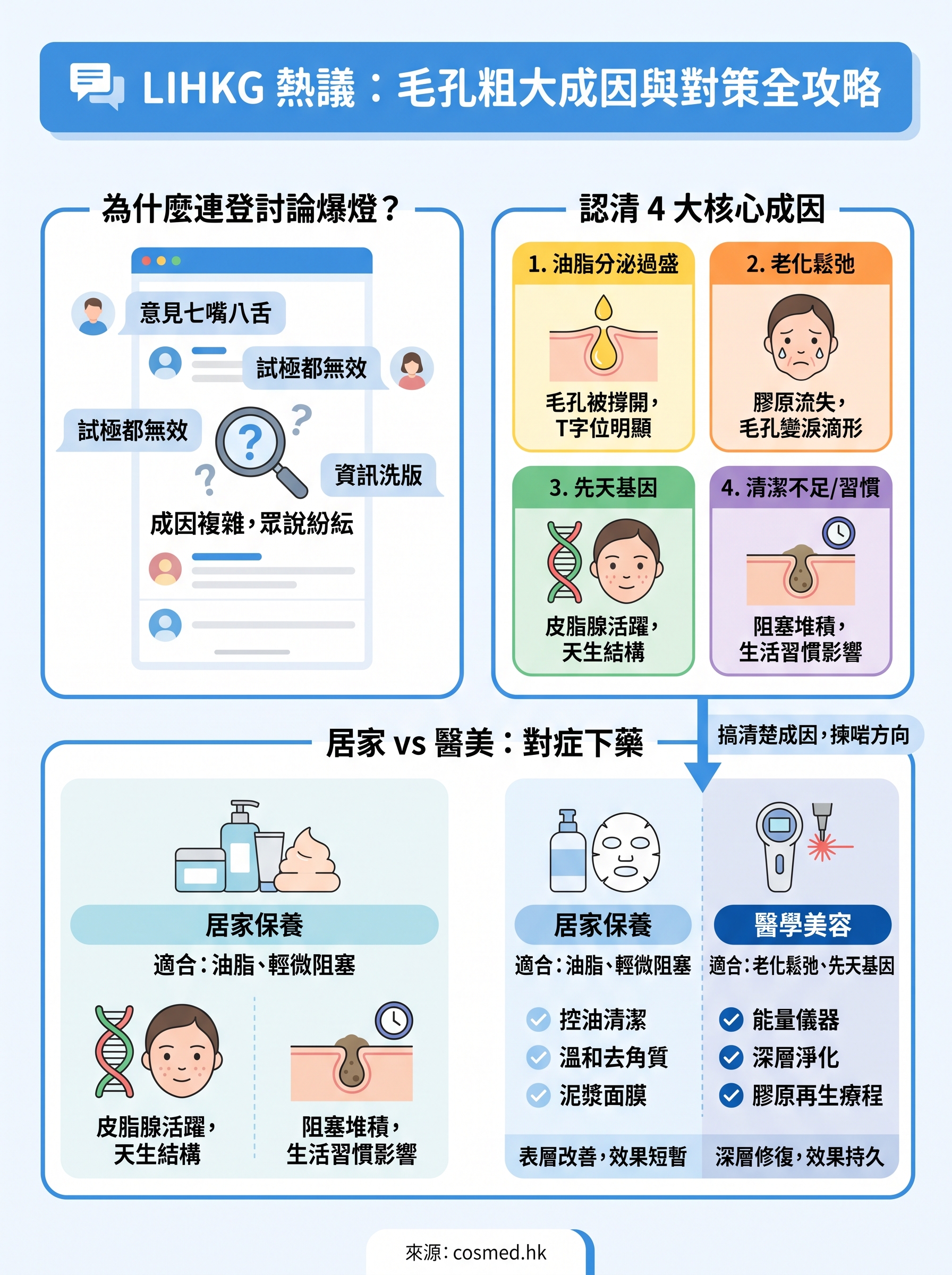 LIHKG 熱議：毛孔粗大成因與對策全攻略

為什麼連登討論爆燈？

意見七嘴八舌

試極都無效

試極都無效

資訊洗版

成因複雜，眾說紛紜

認清 4 大核心成因

1. 油脂分泌過盛

毛孔被撐開，T字位明顯

2. 老化鬆弛

膠原流失，毛孔變淚滴形

3. 先天基因

皮脂腺活躍，天生結構

4. 清潔不足/習慣

阻塞堆積，生活習慣影響

搞清楚成因，揀啱方向

居家 vs 醫美：對症下藥

居家保養

適合：油脂、輕微阻塞

皮脂腺活躍，天生結構

阻塞堆積，生活習慣影響

居家保養

適合：油脂、輕微阻塞

控油清潔

溫和去角質

泥漿面膜

表層改善，效果短暫

醫學美容

適合：老化鬆弛、先天基因

能量儀器

深層淨化

膠原再生療程

深層修復，效果持久

來源：cosmed.hk