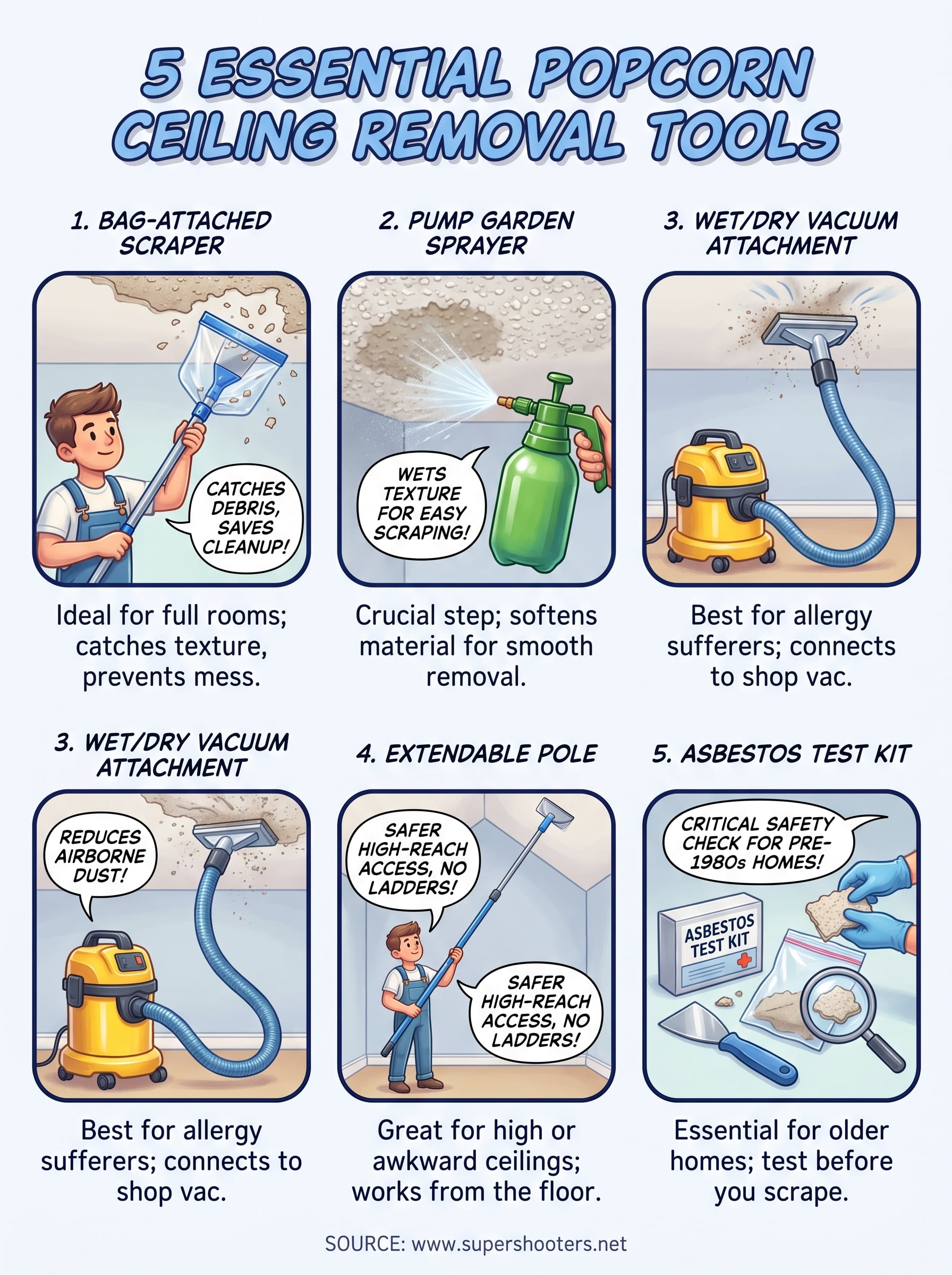 5 ESSENTIAL POPCORN CEILING REMOVAL TOOLS

1. BAG-ATTACHED SCRAPER

CATCHES DEBRIS, SAVES CLEANUP!

Ideal for full rooms; catches texture, prevents mess.

2. PUMP GARDEN SPRAYER

WETS TEXTURE FOR EASY SCRAPING!

Crucial step; softens material for smooth removal.

3. WET/DRY VACUUM ATTACHMENT

Best for allergy sufferers; connects to shop vac.

3. WET/DRY VACUUM ATTACHMENT

REDUCES AIRBORNE DUST!

Best for allergy sufferers; connects to shop vac.

4. EXTENDABLE POLE

SAFER HIGH-REACH ACCESS, NO LADDERS!

SAFER HIGH-REACH ACCESS, NO LADDERS!

Great for high or awkward ceilings; works from the floor.

5. ASBESTOS TEST KIT

CRITICAL SAFETY CHECK FOR PRE-1980s HOMES!

ASBESTOS TEST KIT

Essential for older homes; test before you scrape.

SOURCE: www.supershooters.net