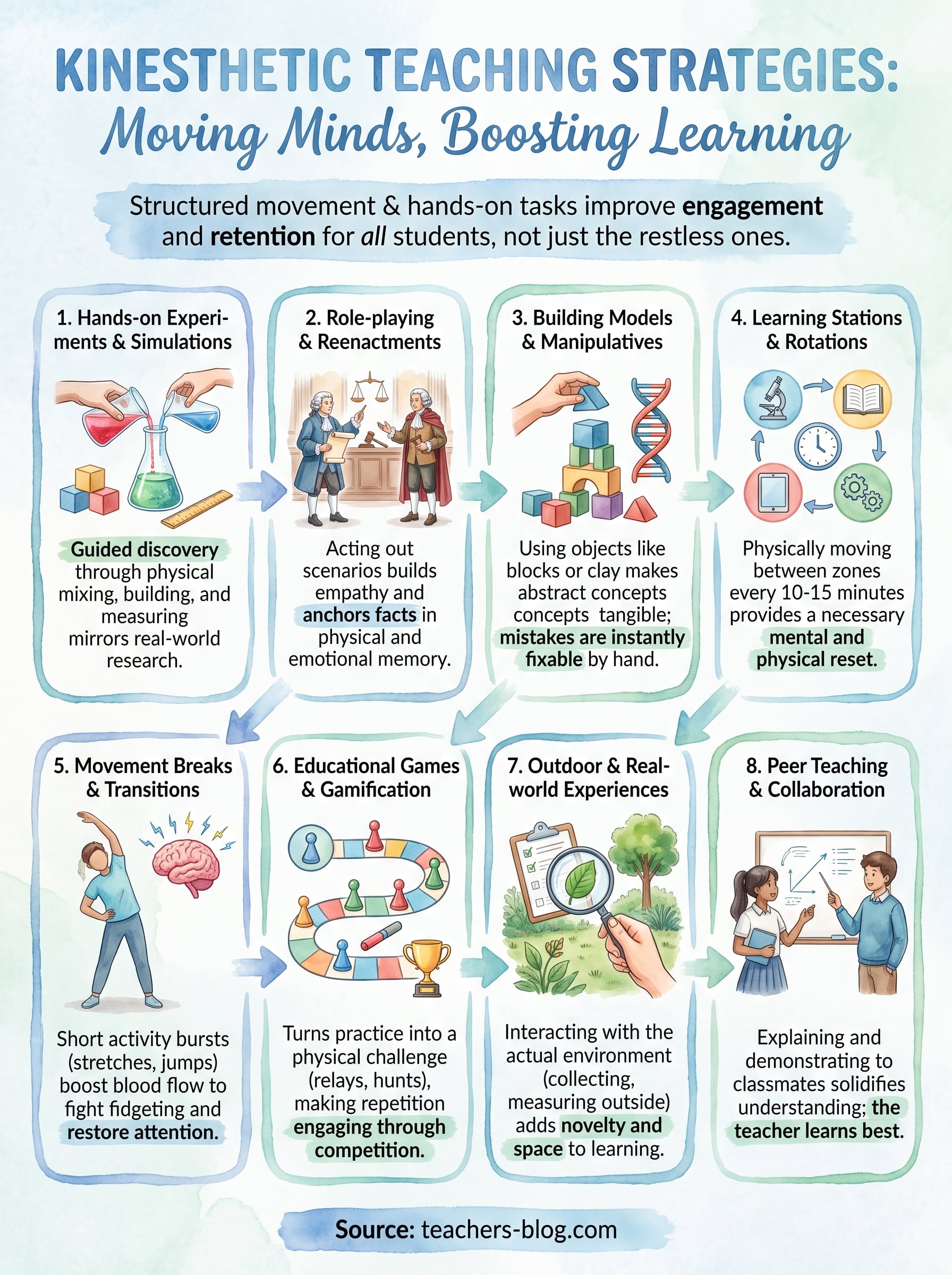 KINESTHETIC TEACHING STRATEGIES:
Moving Minds, Boosting Learning

Structured movement & hands-on tasks improve engagement and retention for all students, not just the restless ones.

1. Hands-on Experiments & Simulations

Guided discovery through physical mixing, building, and measuring mirrors real-world research.

2. Role-playing & Reenactments

Acting out scenarios builds empathy and anchors facts in physical and emotional memory.

3. Building Models & Manipulatives

Using objects like blocks or clay makes abstract concepts concepts tangible; mistakes are instantly fixable by hand.

4. Learning Stations & Rotations

Physically moving between zones every 10-15 minutes provides a necessary mental and physical reset.

5. Movement Breaks & Transitions

Short activity bursts (stretches, jumps) boost blood flow to fight fidgeting and restore attention.

6. Educational Games & Gamification

Turns practice into a physical challenge (relays, hunts), making repetition engaging through competition.

7. Outdoor & Real-world Experiences

Interacting with the actual environment (collecting, measuring outside) adds novelty and space to learning.

8. Peer Teaching & Collaboration

Explaining and demonstrating to classmates solidifies understanding; the teacher learns best.

Source: teachers-blog.com