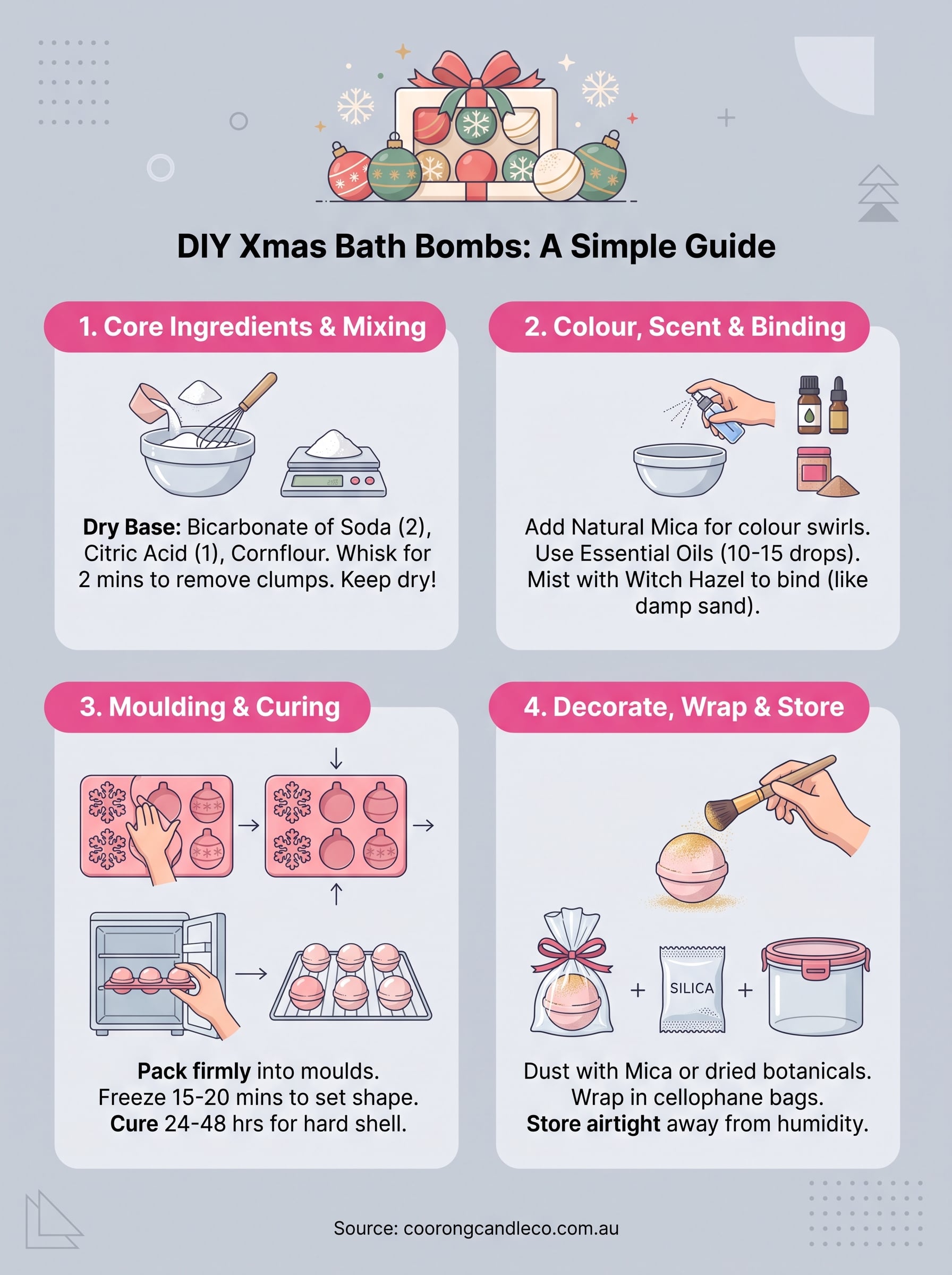 DIY Xmas Bath Bombs: A Simple Guide

1. Core Ingredients & Mixing

Dry Base: Bicarbonate of Soda (2), Citric Acid (1), Cornflour. Whisk for 2 mins to remove clumps. Keep dry!

2. Colour, Scent & Binding

Add Natural Mica for colour swirls. Use Essential Oils (10-15 drops). Mist with Witch Hazel to bind (like damp sand).

3. Moulding & Curing

Pack firmly into moulds. Freeze 15-20 mins to set shape. Cure 24-48 hrs for hard shell.

4. Decorate, Wrap & Store

SILICA

Dust with Mica or dried botanicals. Wrap in cellophane bags. Store airtight away from humidity.

Source: coorongcandleco.com.au