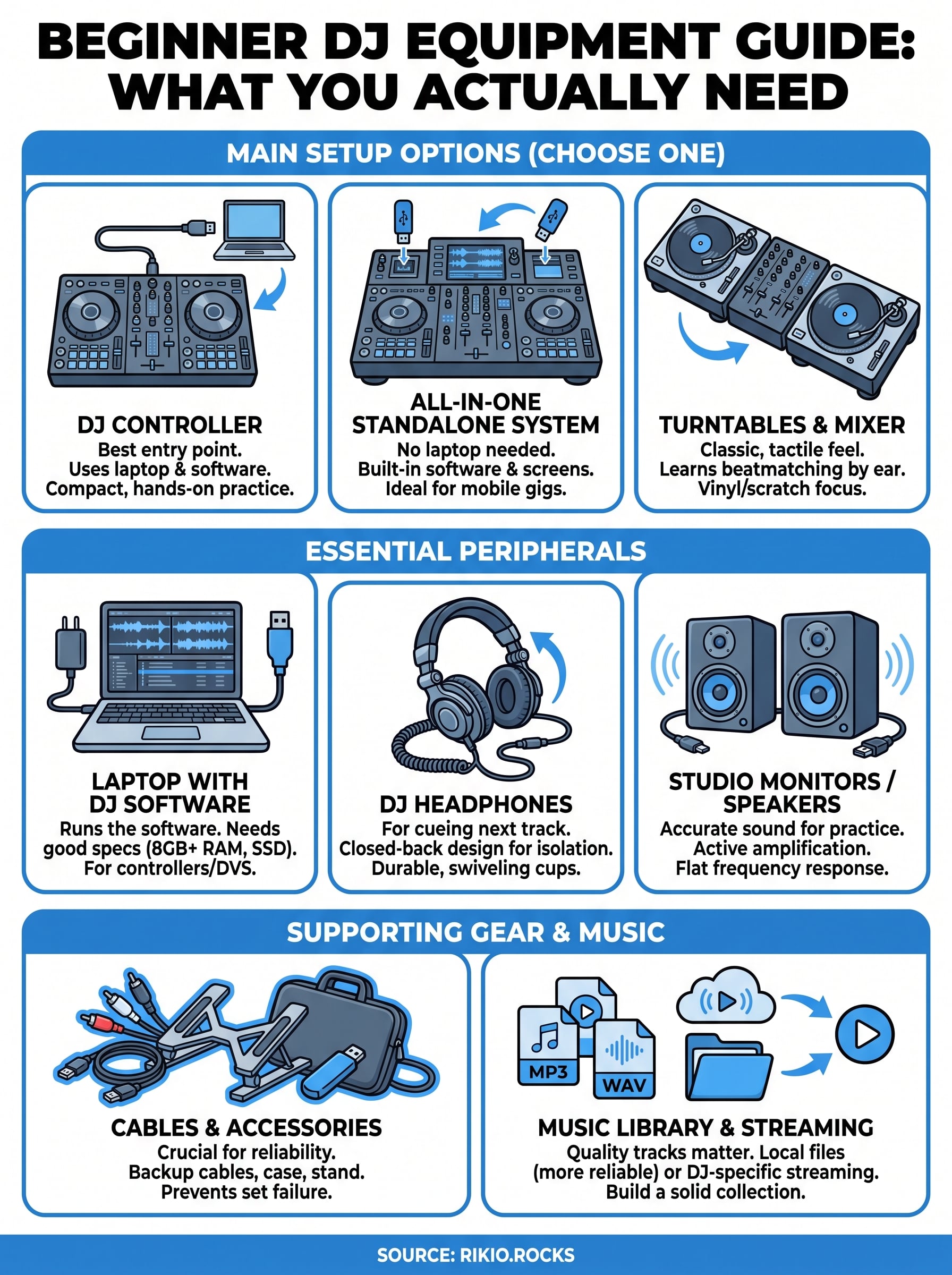 BEGINNER DJ EQUIPMENT GUIDE: WHAT YOU ACTUALLY NEED

MAIN SETUP OPTIONS (CHOOSE ONE)

DJ CONTROLLER
Best entry point.
Uses laptop & software.
Compact, hands-on practice.

ALL-IN-ONE STANDALONE SYSTEM
No laptop needed.
Built-in software & screens.
Ideal for mobile gigs.

TURNTABLES & MIXER
Classic, tactile feel.
Learns beatmatching by ear.
Vinyl/scratch focus.

ESSENTIAL PERIPHERALS

LAPTOP WITH DJ SOFTWARE
Runs the software. Needs good specs (8GB+ RAM, SSD).
For controllers/DVS.

DJ HEADPHONES
For cueing next track.
Closed-back design for isolation.
Durable, swiveling cups.

STUDIO MONITORS / SPEAKERS
Accurate sound for practice.
Active amplification.
Flat frequency response.

SUPPORTING GEAR & MUSIC

CABLES & ACCESSORIES
Crucial for reliability.
Backup cables, case, stand.
Prevents set failure.

MP3
WAV

MUSIC LIBRARY & STREAMING
Quality tracks matter. Local files (more reliable) or DJ-specific streaming.
Build a solid collection.

SOURCE: RIKIO.ROCKS