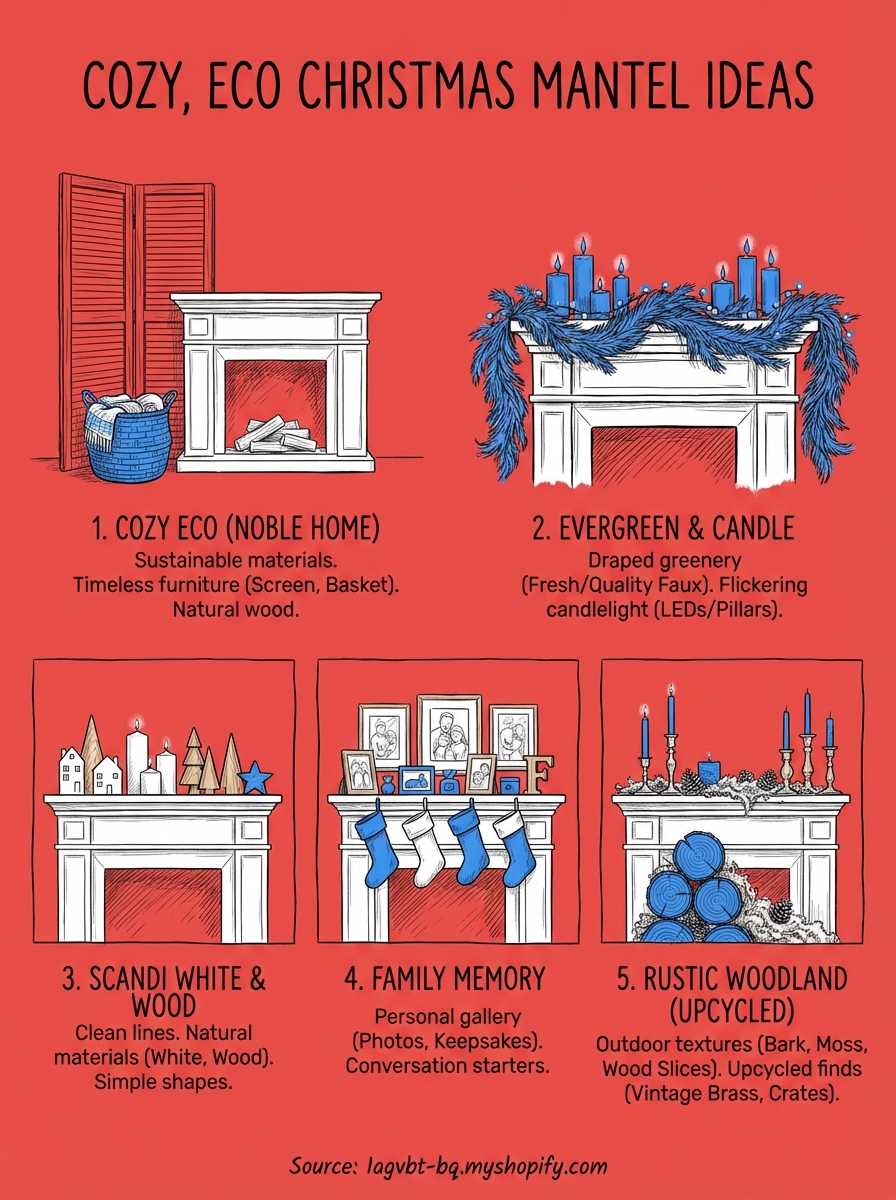 COZY, ECO CHRISTMAS MANTEL IDEAS

1. COZY ECO (NOBLE HOME)
Sustainable materials. Timeless furniture (Screen, Basket). Natural wood.

2. EVERGREEN & CANDLE
Draped greenery (Fresh/Quality Faux). Flickering candlelight (LEDs/Pillars).

F

3. SCANDI WHITE & WOOD
Clean lines. Natural materials (White, Wood). Simple shapes.

4. FAMILY MEMORY
Personal gallery (Photos, Keepsakes). Conversation starters.

5. RUSTIC WOODLAND (UPCYCLED)
Outdoor textures (Bark, Moss, Wood Slices). Upcycled finds (Vintage Brass, Crates).

Source: 1agvbt-bq.myshopify.com