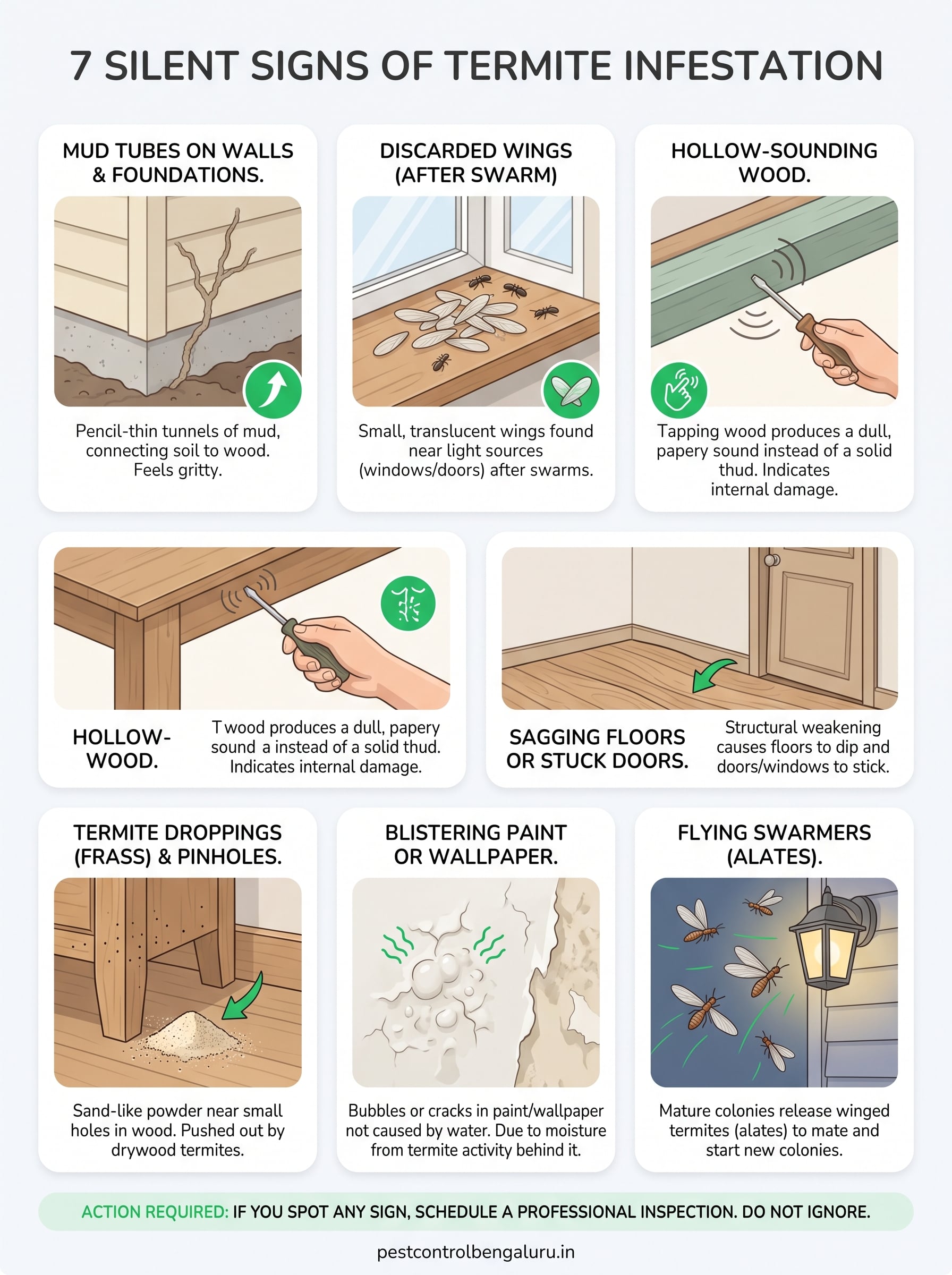 7 SILENT SIGNS OF TERMITE INFESTATION

MUD TUBES ON WALLS & FOUNDATIONS.

Pencil-thin tunnels of mud, connecting soil to wood. Feels gritty.

DISCARDED WINGS (AFTER SWARM)

Small, translucent wings found near light sources (windows/doors) after swarms.

HOLLOW-SOUNDING WOOD.

Tapping wood produces a dull, papery sound instead of a solid thud. Indicates internal damage.

HOLLOW-WOOD.

T wood produces a dull, papery sound a instead of a solid thud. Indicates internal damage.

SAGGING FLOORS OR STUCK DOORS.

Structural weakening causes floors to dip and doors/windows to stick.

TERMITE DROPPINGS (FRASS) & PINHOLES.

Sand-like powder near small holes in wood. Pushed out by drywood termites.

BLISTERING PAINT OR WALLPAPER.

Bubbles or cracks in paint/wallpaper not caused by water. Due to moisture from termite activity behind it.

FLYING SWARMERS (ALATES).

Mature colonies release winged termites (alates) to mate and start new colonies.

ACTION REQUIRED: IF YOU SPOT ANY SIGN, SCHEDULE A PROFESSIONAL INSPECTION. DO NOT IGNORE.

pestcontrolbengaluru.in