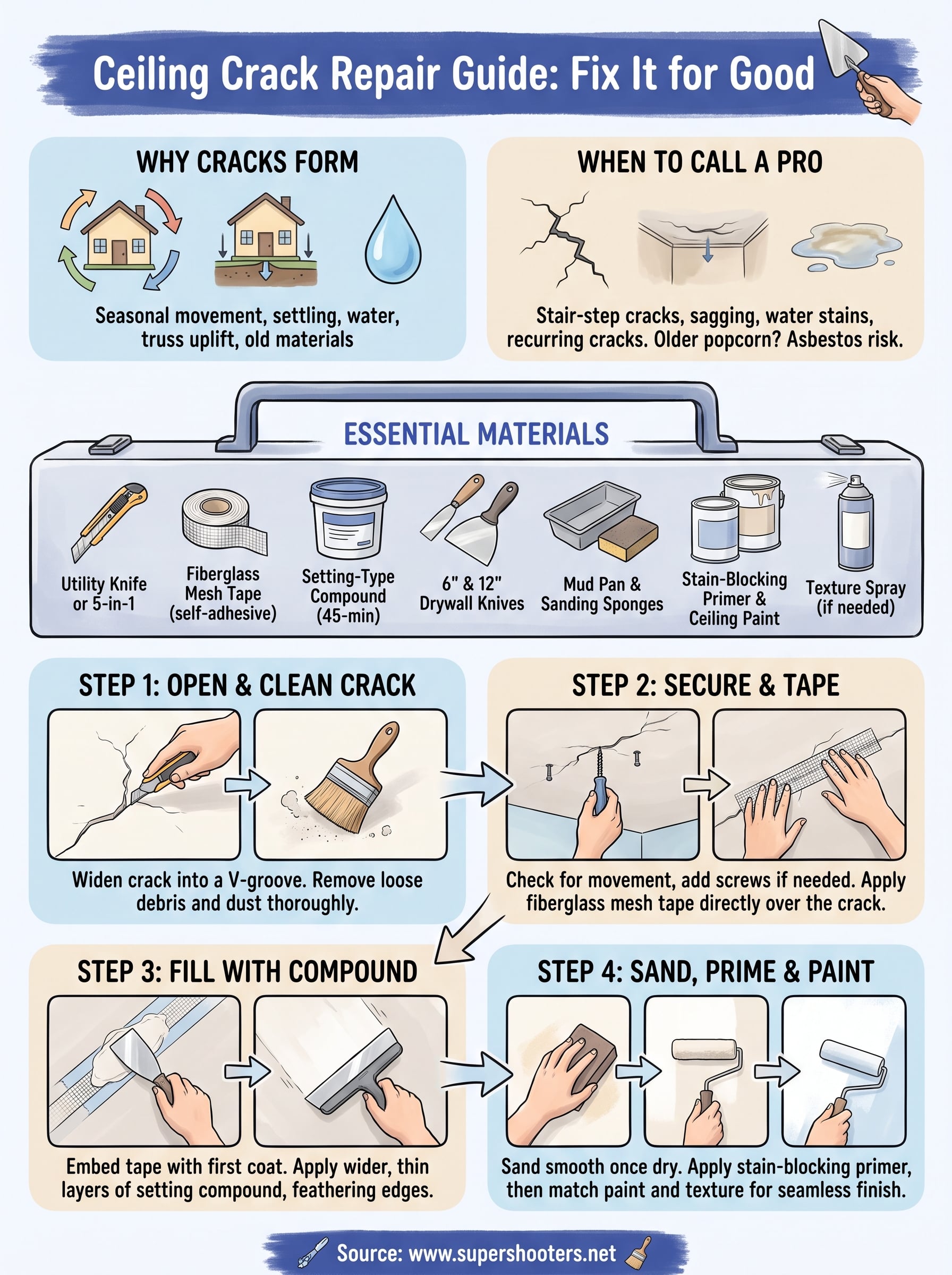 Ceiling Crack Repair Guide: Fix It for Good

WHY CRACKS FORM

Seasonal movement, settling, water, truss uplift, old materials

WHEN TO CALL A PRO

Stair-step cracks, sagging, water stains, recurring cracks. Older popcorn? Asbestos risk.

ESSENTIAL MATERIALS

Utility Knife or 5-in-1

Fiberglass Mesh Tape (self-adhesive)

Setting-Type Compound (45-min)

6" & 12" Drywall Knives

Mud Pan & Sanding Sponges

Stain-Blocking Primer & Ceiling Paint

Texture Spray (if needed)

STEP 1: OPEN & CLEAN CRACK

Widen crack into a V-groove. Remove loose debris and dust thoroughly.

STEP 2: SECURE & TAPE

Check for movement, add screws if needed. Apply fiberglass mesh tape directly over the crack.

STEP 3: FILL WITH COMPOUND

Embed tape with first coat. Apply wider, thin layers of setting compound, feathering edges.

STEP 4: SAND, PRIME & PAINT

Sand smooth once dry. Apply stain-blocking primer, then match paint and texture for seamless finish.

Source: www.supershooters.net