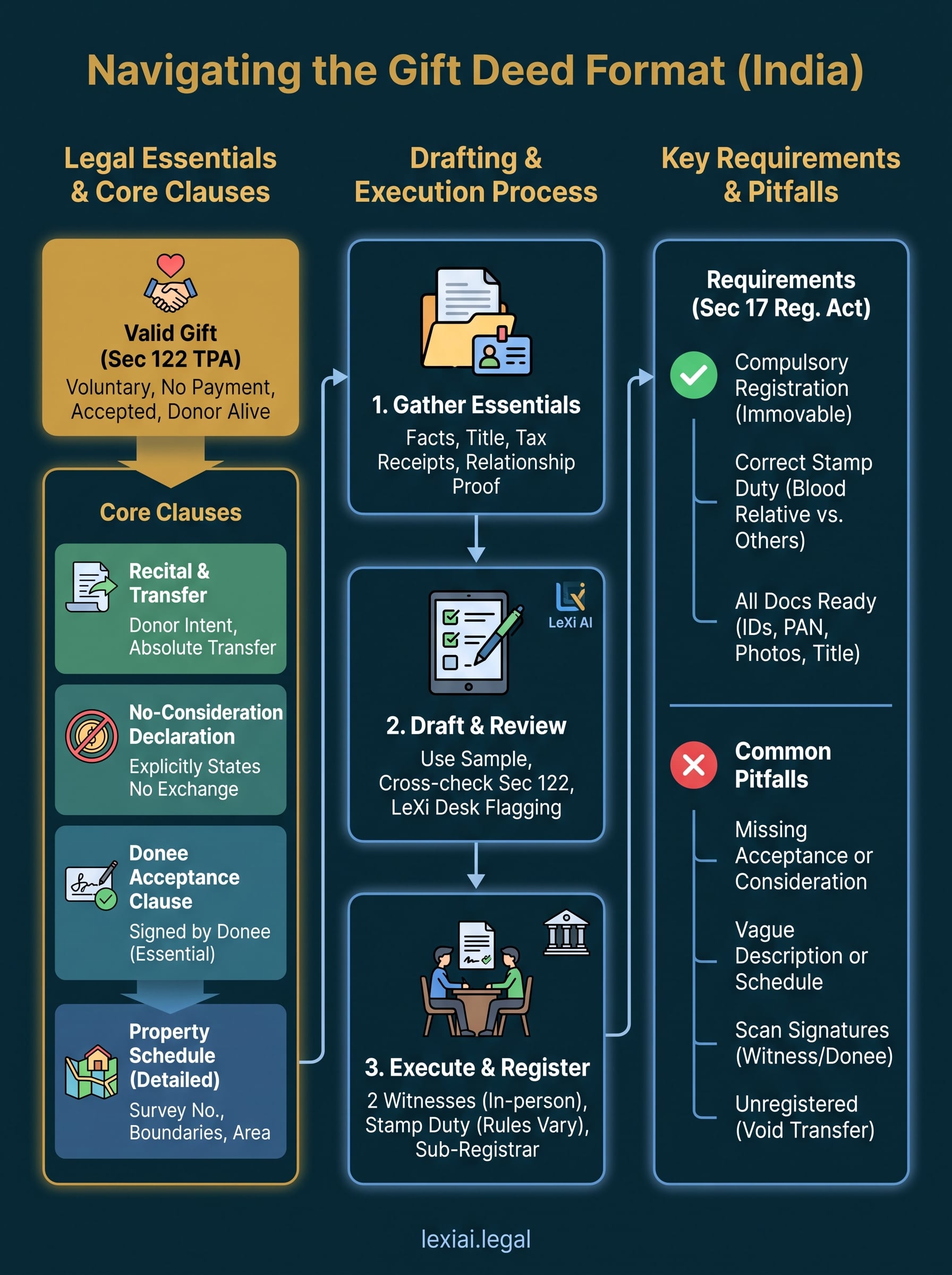 Navigating the Gift Deed Format (India)

Legal Essentials & Core Clauses

Valid Gift (Sec 122 TPA)
Voluntary, No Payment, Accepted, Donor Alive

Core Clauses

Recital & Transfer
Donor Intent, Absolute Transfer

No-Consideration Declaration
Explicitly States No Exchange

Donee Acceptance Clause
Signed by Donee (Essential)

Property Schedule (Detailed)
Survey No., Boundaries, Area

Drafting & Execution Process

1. Gather Essentials
Facts, Title, Tax Receipts, Relationship Proof

LeXi AI

2. Draft & Review
Use Sample, Cross-check Sec 122, LeXi Desk Flagging

3. Execute & Register
2 Witnesses (In-person), Stamp Duty (Rules Vary), Sub-Registrar

Key Requirements & Pitfalls

Requirements (Sec 17 Reg. Act)

Compulsory Registration (Immovable)

Correct Stamp Duty (Blood Relative vs. Others)

All Docs Ready (IDs, PAN, Photos, Title)

Common Pitfalls

Missing Acceptance or Consideration

Vague Description or Schedule

Scan Signatures (Witness/Donee)

Unregistered (Void Transfer)

lexiai.legal