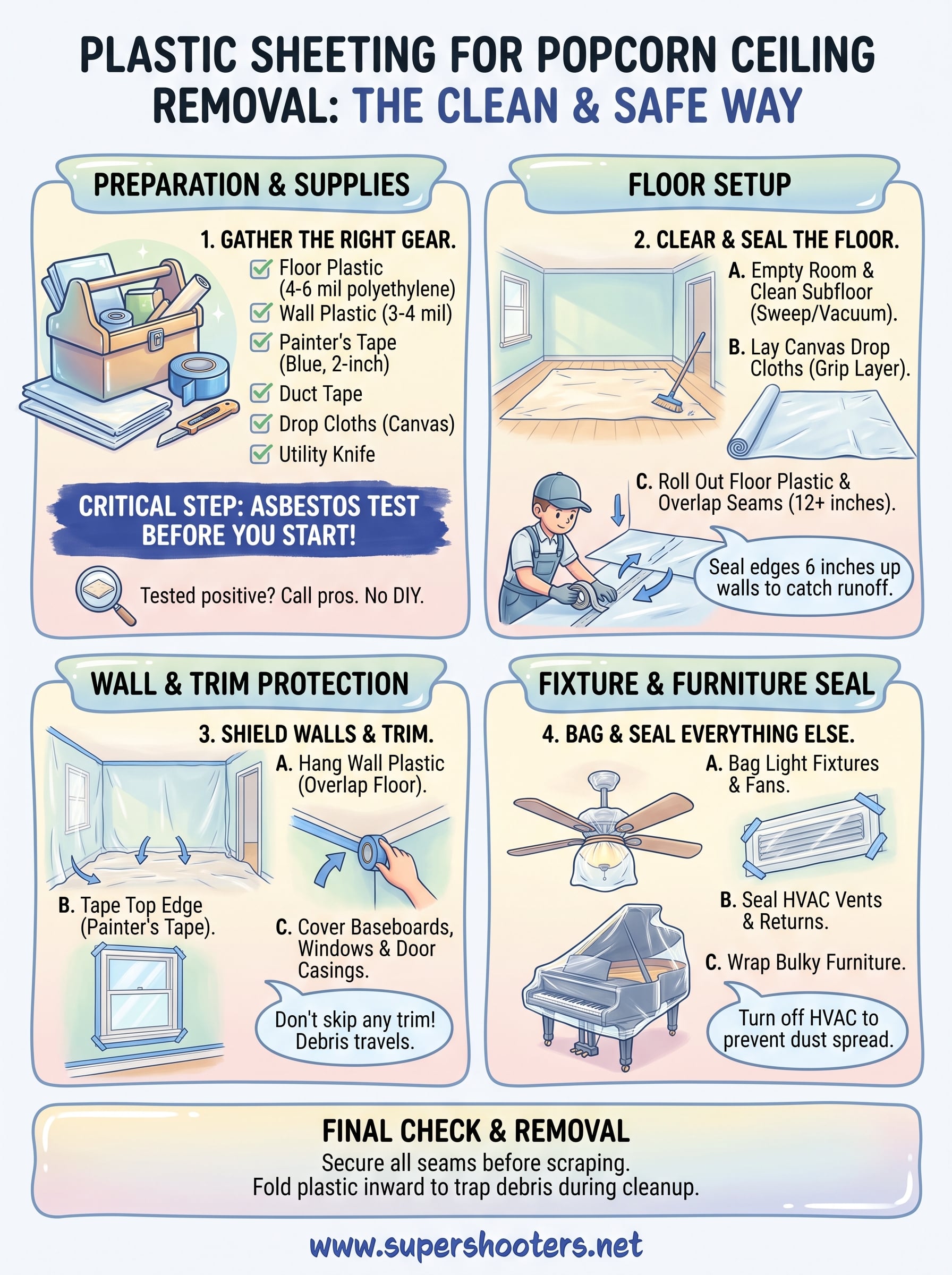 PLASTIC SHEETING FOR POPCORN CEILING REMOVAL: THE CLEAN & SAFE WAY

PREPARATION & SUPPLIES

1. GATHER THE RIGHT GEAR.

Floor Plastic (4-6 mil polyethylene)
Wall Plastic (3-4 mil)
Painter's Tape (Blue, 2-inch)
Duct Tape
Drop Cloths (Canvas)
Utility Knife

CRITICAL STEP: ASBESTOS TEST BEFORE YOU START!

Tested positive? Call pros. No DIY.

FLOOR SETUP

2. CLEAR & SEAL THE FLOOR.

A. Empty Room & Clean Subfloor (Sweep/Vacuum).

B. Lay Canvas Drop Cloths (Grip Layer).

C. Roll Out Floor Plastic & Overlap Seams (12+ inches).

Seal edges 6 inches up walls to catch runoff.

WALL & TRIM PROTECTION

3. SHIELD WALLS & TRIM.

A. Hang Wall Plastic (Overlap Floor).

B. Tape Top Edge (Painter's Tape).

C. Cover Baseboards, Windows & Door Casings.

Don't skip any trim! Debris travels.

FIXTURE & FURNITURE SEAL

4. BAG & SEAL EVERYTHING ELSE.

A. Bag Light Fixtures & Fans.

B. Seal HVAC Vents & Returns.

C. Wrap Bulky Furniture.

Turn off HVAC to prevent dust spread.

FINAL CHECK & REMOVAL

Secure all seams before scraping.
Fold plastic inward to trap debris during cleanup.

www.supershooters.net