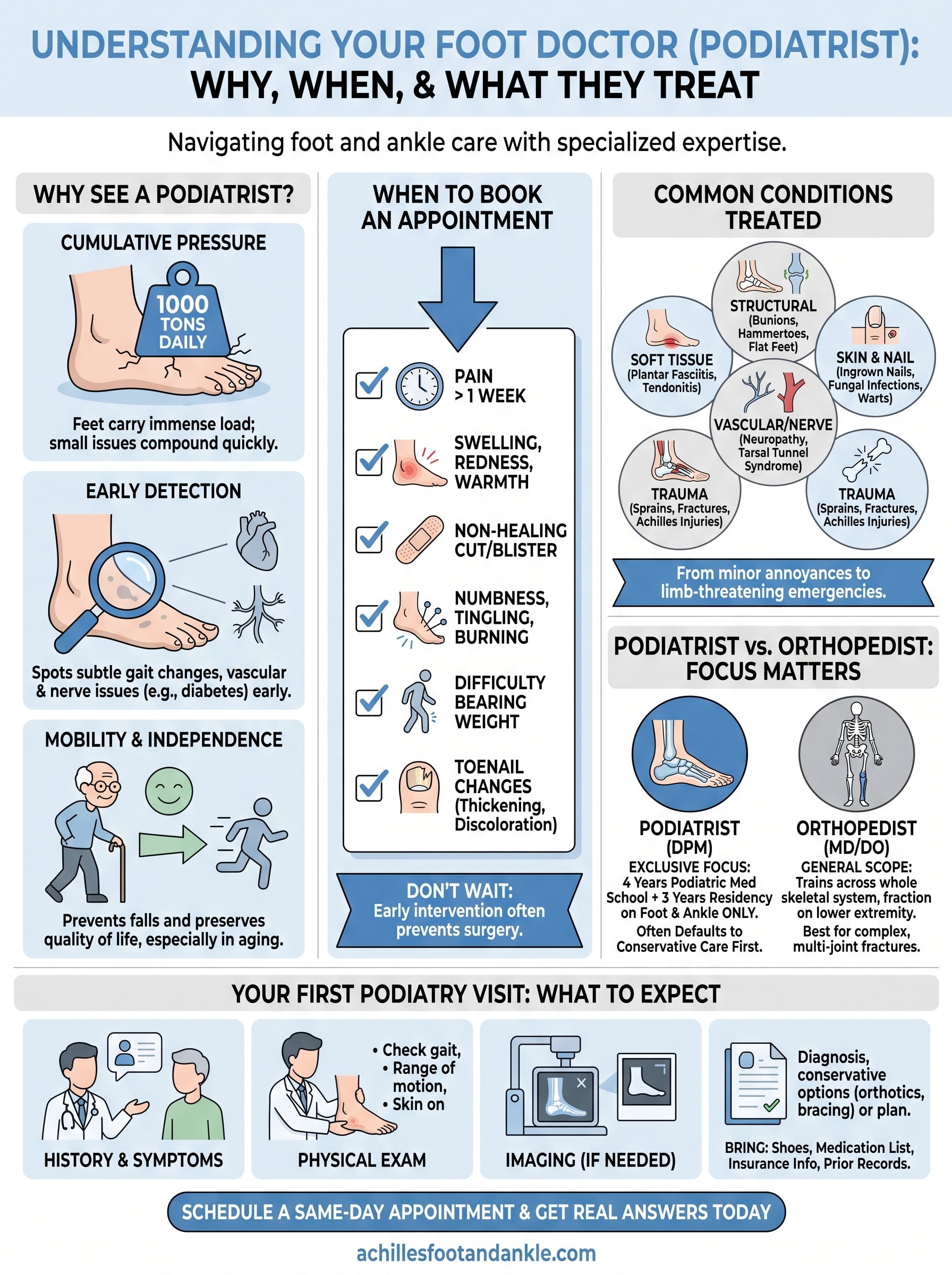 UNDERSTANDING YOUR FOOT DOCTOR (PODIATRIST):
WHY, WHEN, & WHAT THEY TREAT

Navigating foot and ankle care with specialized expertise.

WHY SEE A PODIATRIST?

CUMULATIVE PRESSURE

1000 TONS DAILY

Feet carry immense load; small issues compound quickly.

EARLY DETECTION

Spots subtle gait changes, vascular & nerve issues (e.g., diabetes) early.

MOBILITY & INDEPENDENCE

Prevents falls and preserves quality of life, especially in aging.

WHEN TO BOOK AN APPOINTMENT

PAIN > 1 WEEK

SWELLING, REDNESS, WARMTH

NON-HEALING CUT/BLISTER

NUMBNESS, TINGLING, BURNING

DIFFICULTY BEARING WEIGHT

TOENAIL CHANGES (Thickening, Discoloration)

DON'T WAIT: Early intervention often prevents surgery.

COMMON CONDITIONS TREATED

STRUCTURAL (Bunions, Hammertoes, Flat Feet)

SOFT TISSUE (Plantar Fasciitis, Tendonitis)

SKIN & NAIL (Ingrown Nails, Fungal Infections, Warts)

VASCULAR/NERVE (Neuropathy, Tarsal Tunnel Syndrome)

TRAUMA (Sprains, Fractures, Achilles Injuries)

TRAUMA (Sprains, Fractures, Achilles Injuries)

From minor annoyances to limb-threatening emergencies.

PODIATRIST vs. ORTHOPEDIST: FOCUS MATTERS

PODIATRIST (DPM)
EXCLUSIVE FOCUS: 4 Years Podiatric Med School + 3 Years Residency on Foot & Ankle ONLY.
Often Defaults to Conservative Care First.

ORTHOPEDIST (MD/DO)
GENERAL SCOPE: Trains across whole skeletal system, fraction on lower extremity.
Best for complex, multi-joint fractures.

YOUR FIRST PODIATRY VISIT: WHAT TO EXPECT

HISTORY & SYMPTOMS

• Check gait,
• Range of motion,
• Skin on

PHYSICAL EXAM

IMAGING (IF NEEDED)

Diagnosis, conservative options (orthotics, bracing) or plan.

BRING: Shoes, Medication List, Insurance Info, Prior Records.

SCHEDULE A SAME-DAY APPOINTMENT & GET REAL ANSWERS TODAY

achillesfootandankle.com