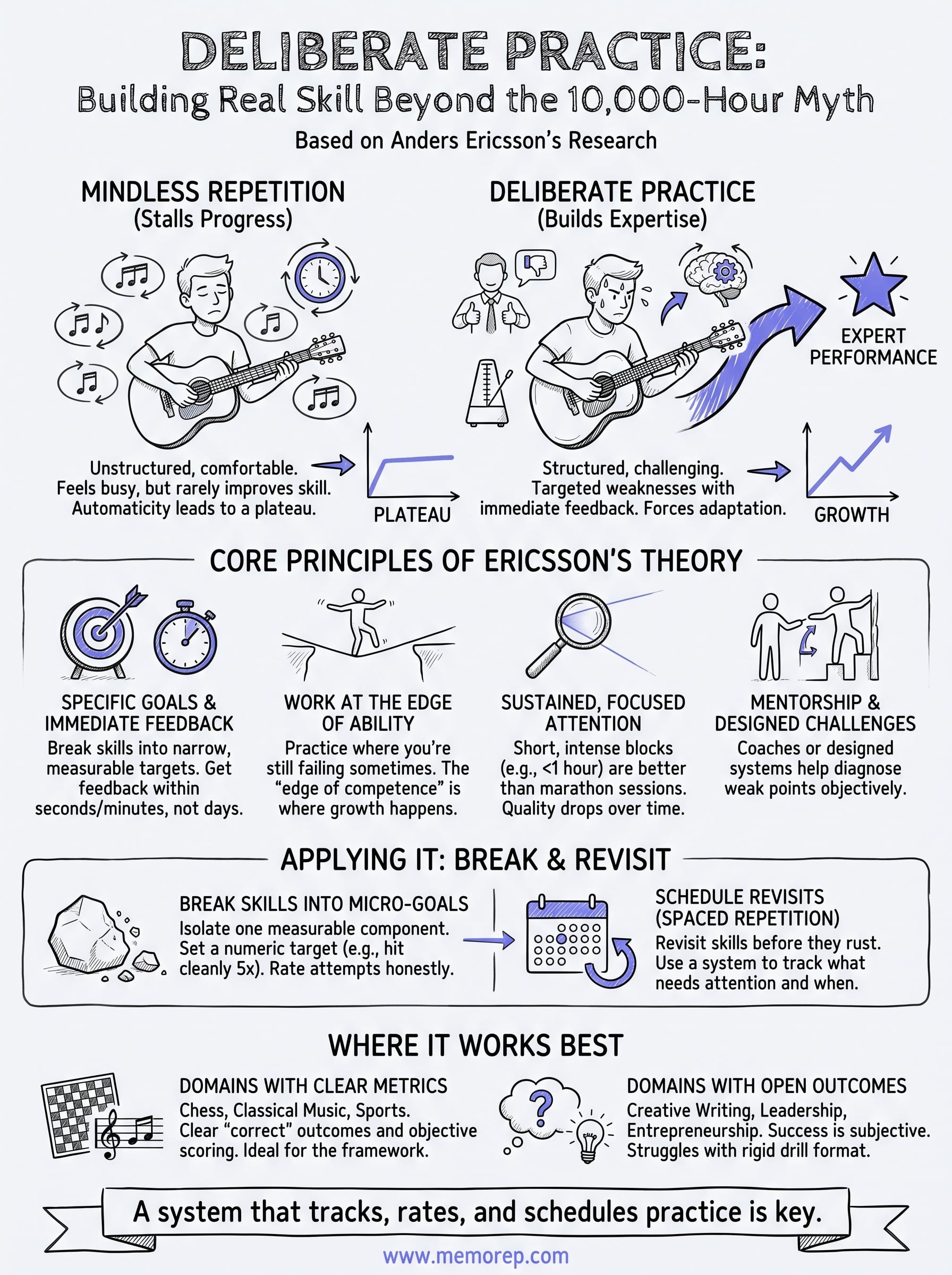 DELIBERATE PRACTICE:
Building Real Skill Beyond the 10,000-Hour Myth
Based on Anders Ericsson's Research

MINDLESS REPETITION
(Stalls Progress)

Unstructured, comfortable. Feels busy, but rarely improves skill. Automaticity leads to a plateau.

PLATEAU

DELIBERATE PRACTICE
(Builds Expertise)

EXPERT PERFORMANCE

Structured, challenging. Targeted weaknesses with immediate feedback. Forces adaptation.

GROWTH

CORE PRINCIPLES OF ERICSSON'S THEORY

SPECIFIC GOALS & IMMEDIATE FEEDBACK
Break skills into narrow, measurable targets. Get feedback within seconds/minutes, not days.

WORK AT THE EDGE OF ABILITY
Practice where you're still failing sometimes. The "edge of competence" is where growth happens.

SUSTAINED, FOCUSED ATTENTION
Short, intense blocks (e.g., <1 hour) are better than marathon sessions. Quality drops over time.

MENTORSHIP & DESIGNED CHALLENGES
Coaches or designed systems help diagnose weak points objectively.

APPLYING IT: BREAK & REVISIT

BREAK SKILLS INTO MICRO-GOALS
Isolate one measurable component. Set a numeric target (e.g., hit cleanly 5x). Rate attempts honestly.

SCHEDULE REVISITS (SPACED REPETITION)
Revisit skills before they rust. Use a system to track what needs attention and when.

WHERE IT WORKS BEST

DOMAINS WITH CLEAR METRICS
Chess, Classical Music, Sports. Clear "correct" outcomes and objective scoring. Ideal for the framework.

DOMAINS WITH OPEN OUTCOMES
Creative Writing, Leadership, Entrepreneurship. Success is subjective. Struggles with rigid drill format.

A system that tracks, rates, and schedules practice is key.

www.memorep.com