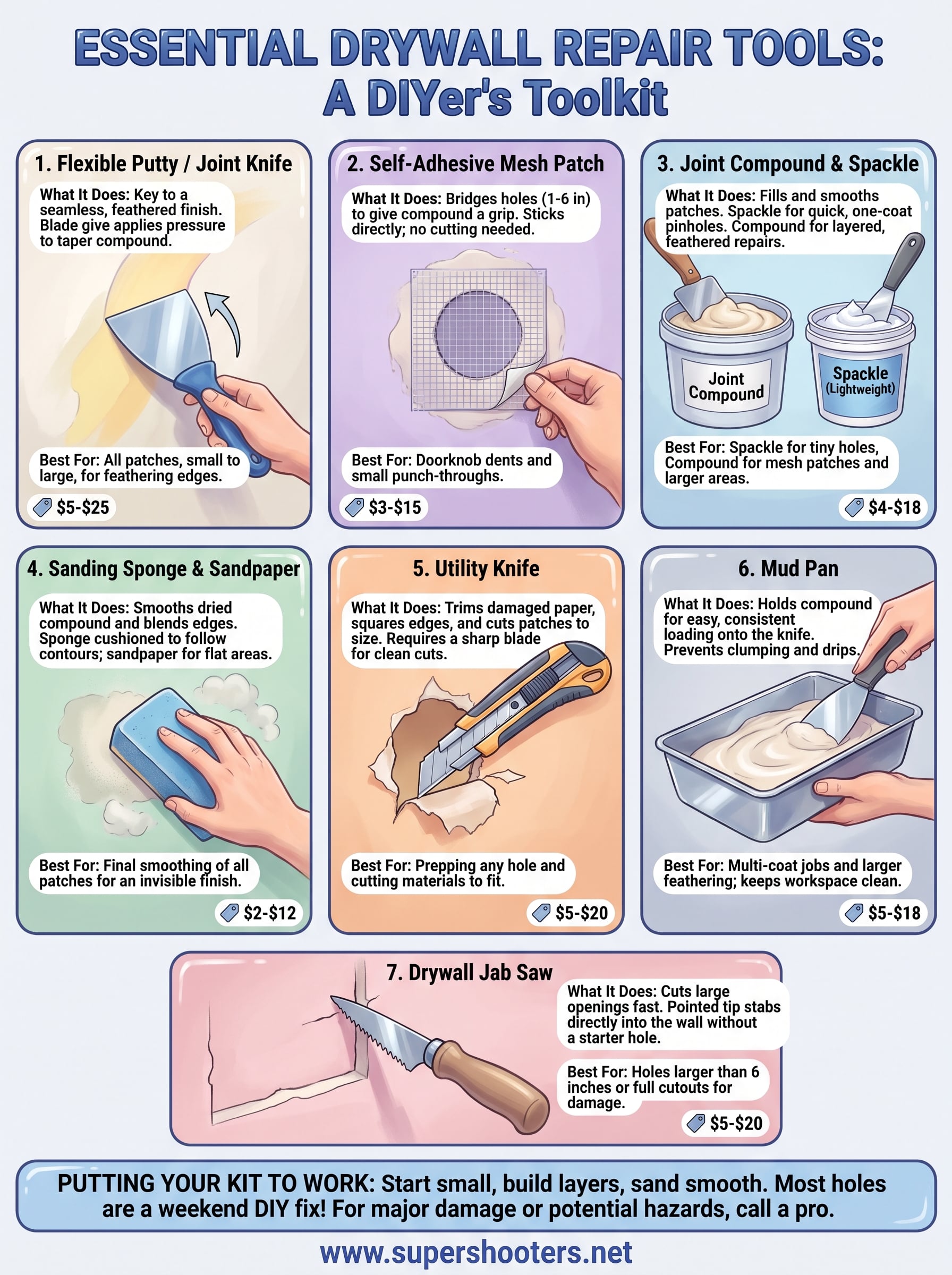 ESSENTIAL DRYWALL REPAIR TOOLS: A DIYer's Toolkit

1. Flexible Putty / Joint Knife

What It Does: Key to a seamless, feathered finish. Blade give applies pressure to taper compound.

Best For: All patches, small to large, for feathering edges.

$5-$25

2. Self-Adhesive Mesh Patch

What It Does: Bridges holes (1-6 in) to give compound a grip. Sticks directly; no cutting needed.

Best For: Doorknob dents and small punch-throughs.

$3-$15

3. Joint Compound & Spackle

What It Does: Fills and smooths patches. Spackle for quick, one-coat pinholes. Compound for layered, feathered repairs.

Joint Compound

Spackle (Lightweight)

Best For: Spackle for tiny holes, Compound for mesh patches and larger areas.

$4-$18

4. Sanding Sponge & Sandpaper

What It Does: Smooths dried compound and blends edges. Sponge cushioned to follow contours; sandpaper for flat areas.

Best For: Final smoothing of all patches for an invisible finish.

$2-$12

5. Utility Knife

What It Does: Trims damaged paper, squares edges, and cuts patches to size. Requires a sharp blade for clean cuts.

Best For: Prepping any hole and cutting materials to fit.

$5-$20

6. Mud Pan

What It Does: Holds compound for easy, consistent loading onto the knife. Prevents clumping and drips.

Best For: Multi-coat jobs and larger feathering; keeps workspace clean.

$5-$18

7. Drywall Jab Saw

What It Does: Cuts large openings fast. Pointed tip stabs directly into the wall without a starter hole.

Best For: Holes larger than 6 inches or full cutouts for damage.

$5-$20

PUTTING YOUR KIT TO WORK: Start small, build layers, sand smooth. Most holes are a weekend DIY fix! For major damage or potential hazards, call a pro.

www.supershooters.net