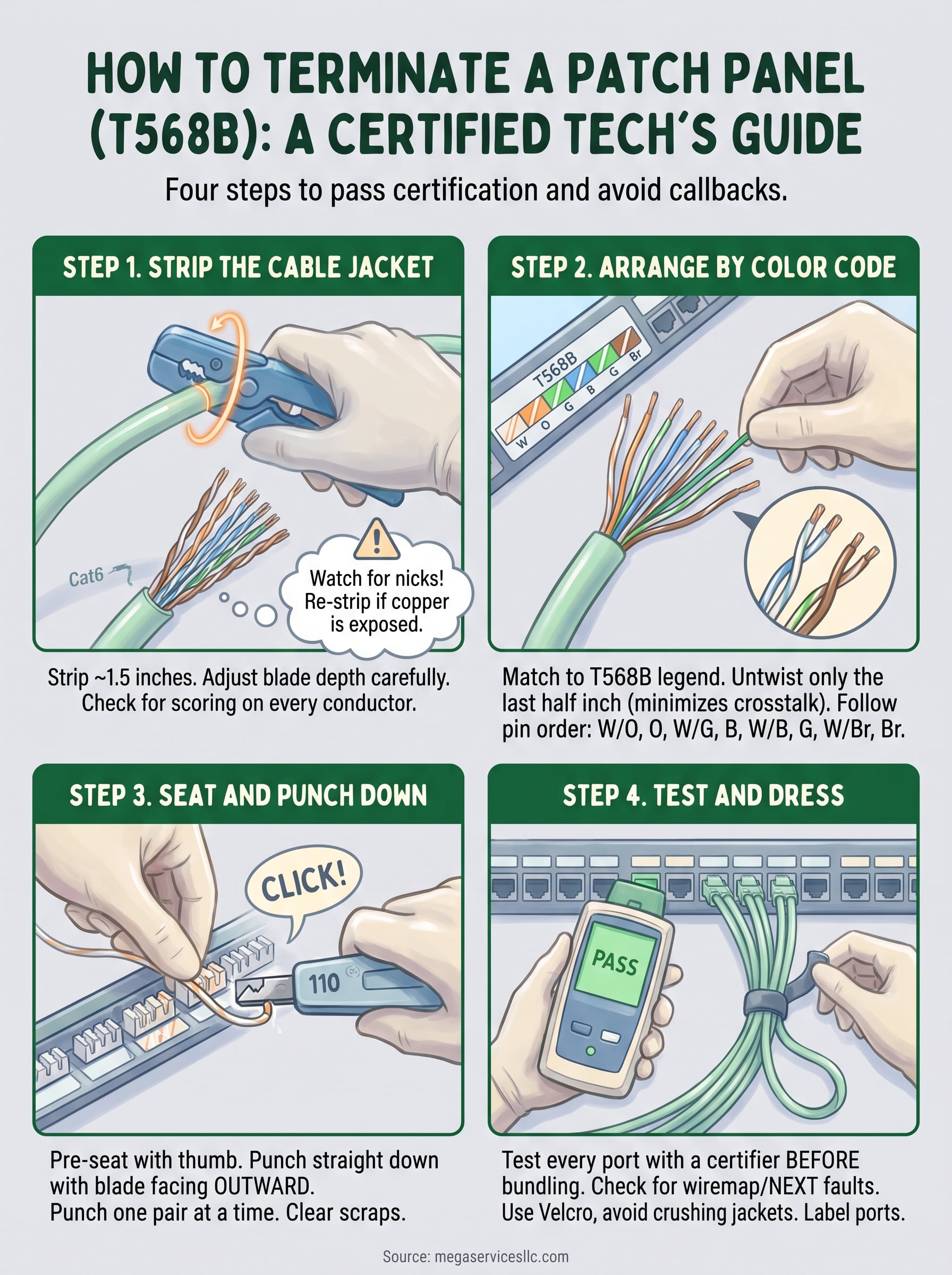 HOW TO TERMINATE A PATCH PANEL (T568B): A CERTIFIED TECH'S GUIDE

Four steps to pass certification and avoid callbacks.

STEP 1. STRIP THE CABLE JACKET

Cat6

Watch for nicks! Re-strip if copper is exposed.

Strip ~1.5 inches. Adjust blade depth carefully. Check for scoring on every conductor.

STEP 2. ARRANGE BY COLOR CODE

T568B

W O G B G Br

Match to T568B legend. Untwist only the last half inch (minimizes crosstalk). Follow pin order: W/O, O, W/G, B, W/B, G, W/Br, Br.

STEP 3. SEAT AND PUNCH DOWN

CLICK!

110

Pre-seat with thumb. Punch straight down with blade facing OUTWARD.
Punch one pair at a time. Clear scraps.

STEP 4. TEST AND DRESS

PASS

Test every port with a certifier BEFORE bundling. Check for wiremap/NEXT faults. Use Velcro, avoid crushing jackets. Label ports.

Source: megaservicesllc.com