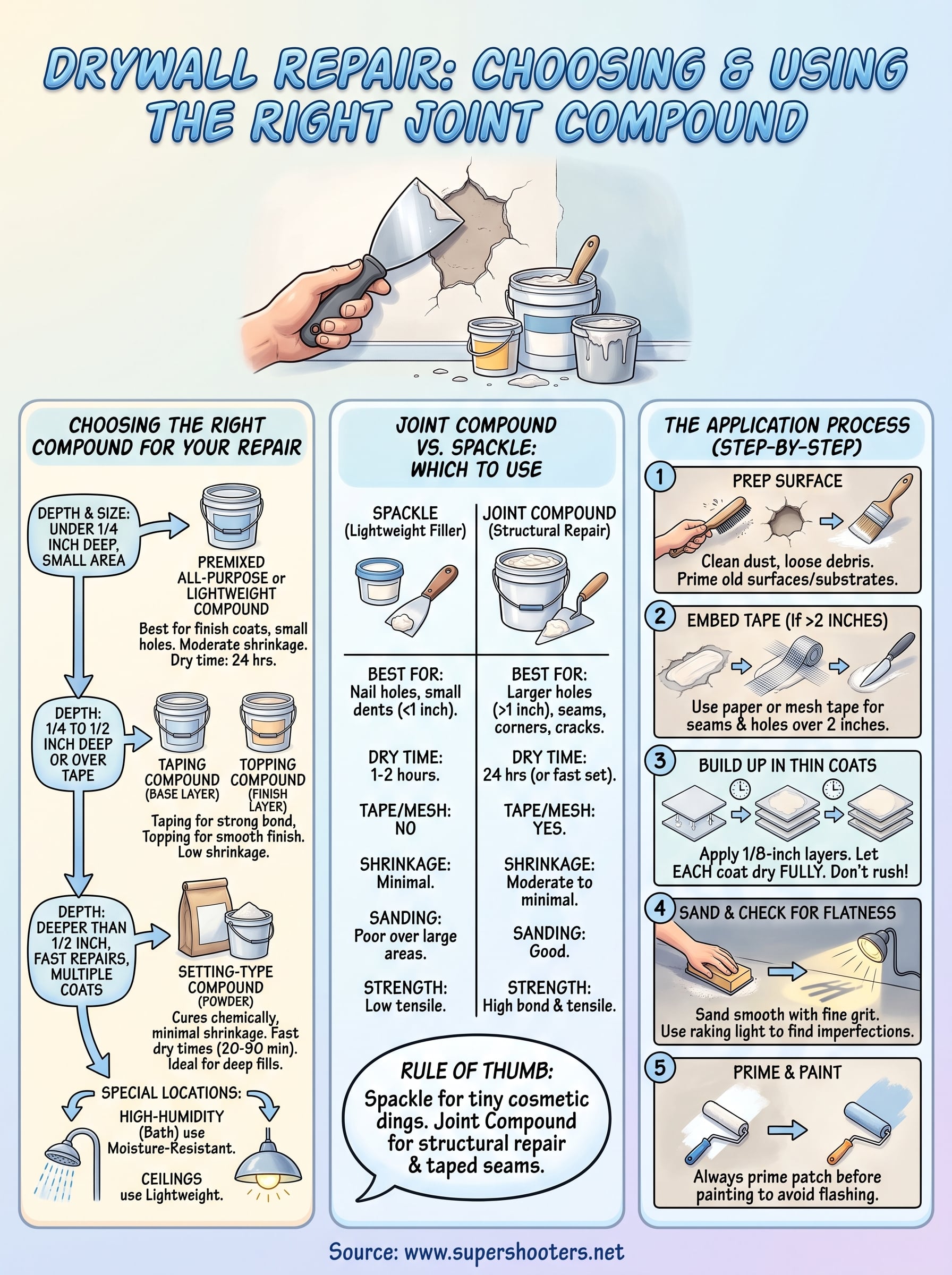 DRYWALL REPAIR: CHOOSING & USING THE RIGHT JOINT COMPOUND

CHOOSING THE RIGHT COMPOUND FOR YOUR REPAIR

DEPTH & SIZE: UNDER 1/4 INCH DEEP, SMALL AREA

PREMIXED ALL-PURPOSE or LIGHTWEIGHT COMPOUND
Best for finish coats, small holes. Moderate shrinkage. Dry time: 24 hrs.

DEPTH: 1/4 TO 1/2 INCH DEEP OR OVER TAPE

TAPING COMPOUND (BASE LAYER)
TOPPING COMPOUND (FINISH LAYER)
Taping for strong bond, Topping for smooth finish. Low shrinkage.

DEPTH: DEEPER THAN 1/2 INCH, FAST REPAIRS, MULTIPLE COATS

SETTING-TYPE COMPOUND (POWDER)
Cures chemically, minimal shrinkage. Fast dry times (20-90 min). Ideal for deep fills.

SPECIAL LOCATIONS:
HIGH-HUMIDITY (Bath) use Moisture-Resistant.
CEILINGS use Lightweight.

JOINT COMPOUND VS. SPACKLE: WHICH TO USE

| SPACKLE (Lightweight Filler) | JOINT COMPOUND (Structural Repair) |
|---|---|
| BEST FOR: Nail holes, small dents (<1 inch). | BEST FOR: Larger holes (>1 inch), seams, corners, cracks. |
| DRY TIME: 1-2 hours. | DRY TIME: 24 hrs (or fast set). |
| TAPE/MESH: NO | TAPE/MESH: YES. |
| SHRINKAGE: Minimal. | SHRINKAGE: Moderate to minimal. |
| SANDING: Poor over large areas. | SANDING: Good. |
| STRENGTH: Low tensile. | STRENGTH: High bond & tensile. |

RULE OF THUMB:
Spackle for tiny cosmetic dings. Joint Compound for structural repair & taped seams.

THE APPLICATION PROCESS (STEP-BY-STEP)

1 PREP SURFACE
Clean dust, loose debris. Prime old surfaces/substrates.

2 EMBED TAPE (If >2 INCHES)
Use paper or mesh tape for seams & holes over 2 inches.

3 BUILD UP IN THIN COATS
Apply 1/8-inch layers. Let EACH coat dry FULLY. Don't rush!

4 SAND & CHECK FOR FLATNESS
Sand smooth with fine grit. Use raking light to find imperfections.

5 PRIME & PAINT
Always prime patch before painting to avoid flashing.

Source: www.supershooters.net