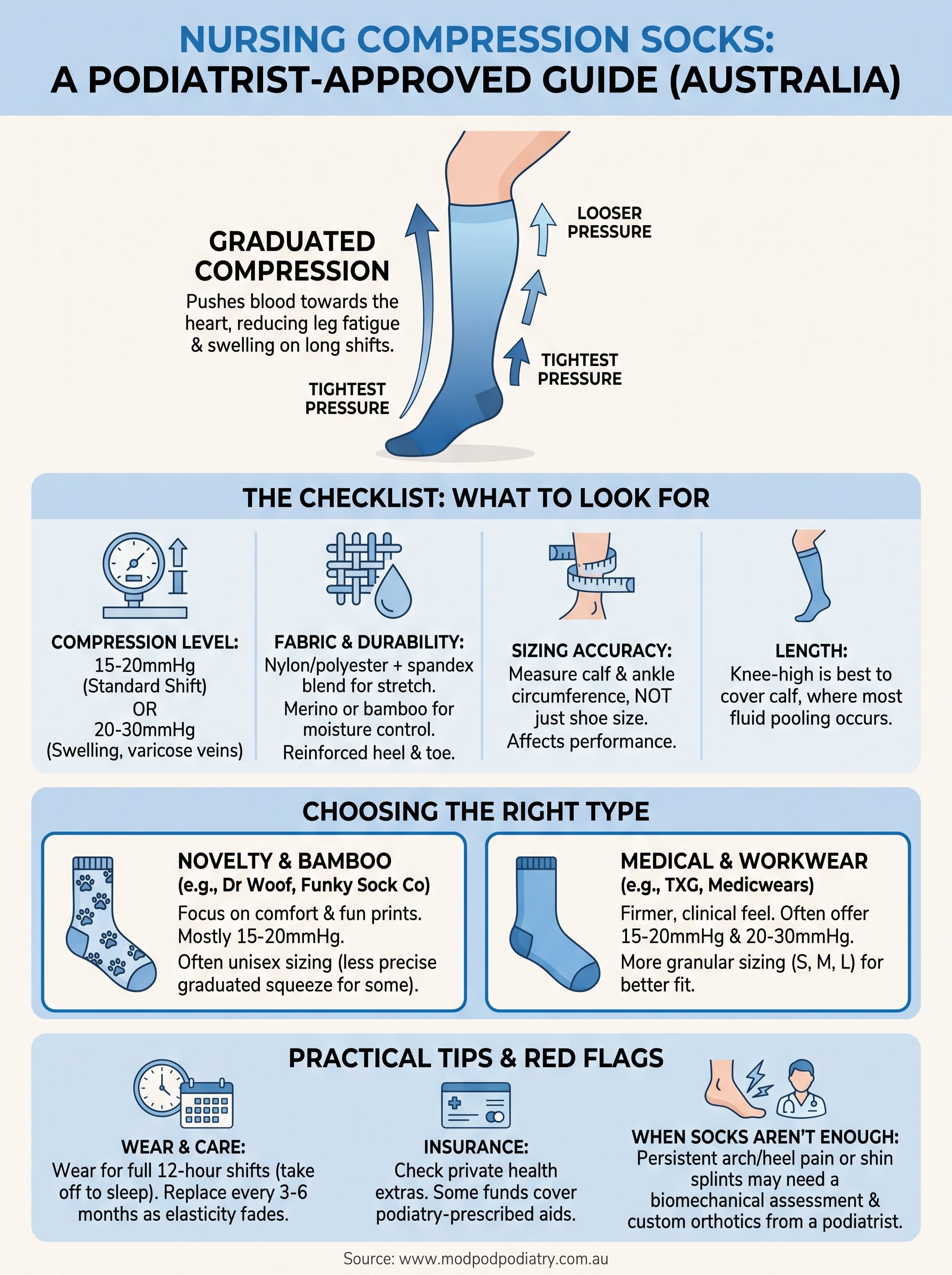 NURSING COMPRESSION SOCKS:
A PODIATRIST-APPROVED GUIDE (AUSTRALIA)

GRADUATED COMPRESSION
Pushes blood towards the heart, reducing leg fatigue & swelling on long shifts.

TIGHTEST PRESSURE

LOOSER PRESSURE

TIGHTEST PRESSURE

THE CHECKLIST: WHAT TO LOOK FOR

COMPRESSION LEVEL:
15-20mmHg (Standard Shift) OR 20-30mmHg (Swelling, varicose veins)

FABRIC & DURABILITY:
Nylon/polyester + spandex blend for stretch. Merino or bamboo for moisture control. Reinforced heel & toe.

SIZING ACCURACY:
Measure calf & ankle circumference, NOT just shoe size. Affects performance.

LENGTH:
Knee-high is best to cover calf, where most fluid pooling occurs.

CHOOSING THE RIGHT TYPE

NOVELTY & BAMBOO
(e.g., Dr Woof, Funky Sock Co)
Focus on comfort & fun prints. Mostly 15-20mmHg.
Often unisex sizing (less precise graduated squeeze for some).

MEDICAL & WORKWEAR
(e.g., TXG, Medicwears)
Firmer, clinical feel. Often offer 15-20mmHg & 20-30mmHg.
More granular sizing (S, M, L) for better fit.

PRACTICAL TIPS & RED FLAGS

WEAR & CARE:
Wear for full 12-hour shifts (take off to sleep). Replace every 3-6 months as elasticity fades.

INSURANCE:
Check private health extras. Some funds cover podiatry-prescribed aids.

WHEN SOCKS AREN'T ENOUGH:
Persistent arch/heel pain or shin splints may need a biomechanical assessment & custom orthotics from a podiatrist.

Source: www.modpodpodiatry.com.au