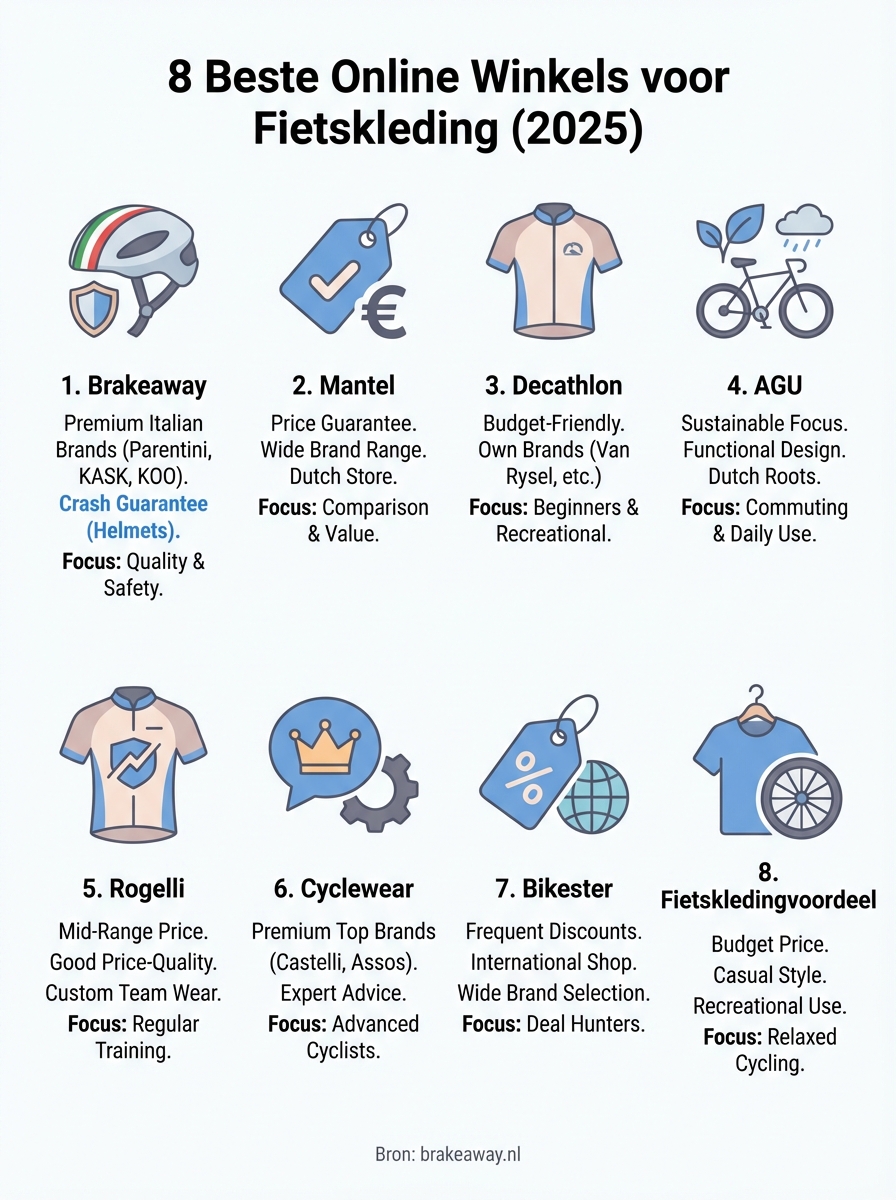 8 Beste Online Winkels voor Fietskleding (2025)

1. Brakeaway
Premium Italian Brands (Parentini, KASK, KOO). Crash Guarantee (Helmets). Focus: Quality & Safety.

2. Mantel
Price Guarantee. Wide Brand Range. Dutch Store. Focus: Comparison & Value.

3. Decathlon
Budget-Friendly. Own Brands (Van Rysel, etc.) Focus: Beginners & Recreational.

4. AGU
Sustainable Focus. Functional Design. Dutch Roots. Focus: Commuting & Daily Use.

5. Rogelli
Mid-Range Price. Good Price-Quality. Custom Team Wear. Focus: Regular Training.

6. Cyclewear
Premium Top Brands (Castelli, Assos). Expert Advice. Focus: Advanced Cyclists.

7. Bikester
Frequent Discounts. International Shop. Wide Brand Selection. Focus: Deal Hunters.

8. Fietskledingvoordeel
Budget Price. Casual Style. Recreational Use. Focus: Relaxed Cycling.

Bron: brakeaway.nl